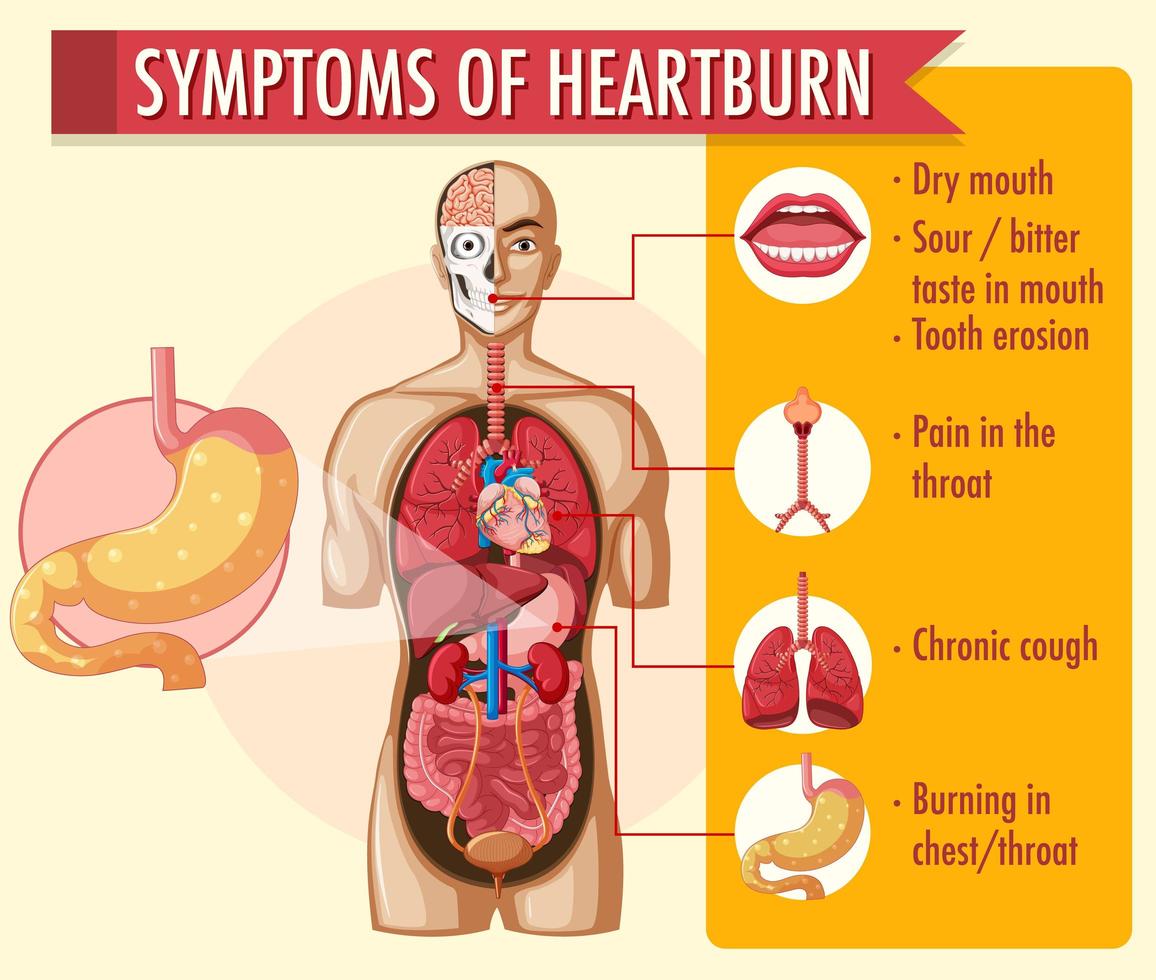 SYMPTOMS OF HEARTBURN

· Dry mouth
· Sour / bitter taste in mouth
· Tooth erosion

· Pain in the throat

· Chronic cough

· Burning in chest/throat