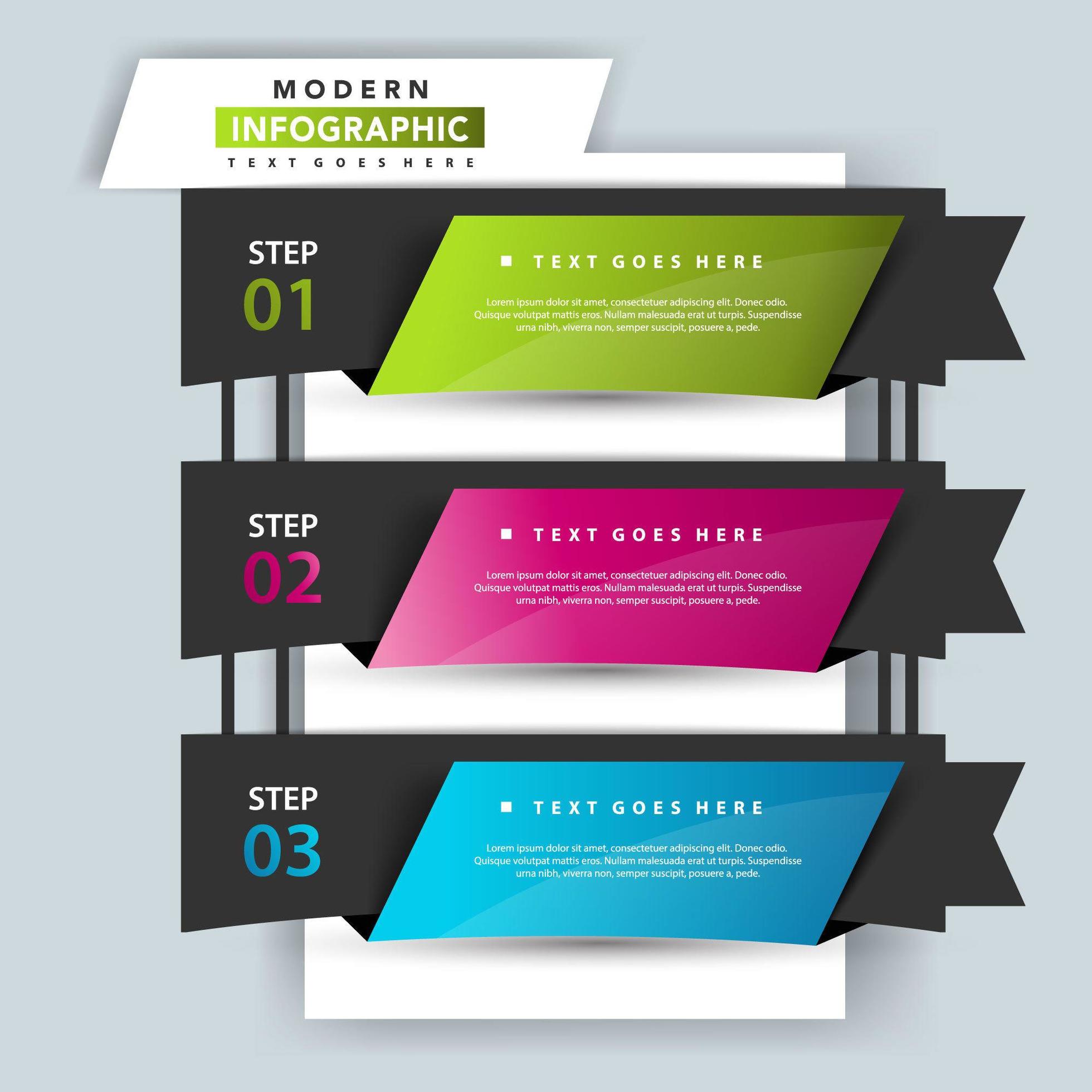 MODERN
INFOGRAPHIC
TEXT GOES HERE

STEP
01

TEXT GOES HERE

Lorem ipsum dolor sit amet, consectetuer adipiscing elit. Donec odio. Quisque volutpat mattis eros. Nullam malesuada erat ut turpis. Suspendisse urna nibh, viverra non, semper suscipit, posuere a, pede.

STEP
02

TEXT GOES HERE

Lorem ipsum dolor sit amet, consectetuer adipiscing elit. Donec odio. Quisque volutpat mattis eros. Nullam malesuada erat ut turpis. Suspendisse urna nibh, viverra non, semper suscipit, posuere a, pede.

STEP
03

TEXT GOES HERE

Lorem ipsum dolor sit amet, consectetuer adipiscing elit. Donec odio. Quisque volutpat mattis eros. Nullam malesuada erat ut turpis. Suspendisse urna nibh, viverra non, semper suscipit, posuere a, pede.