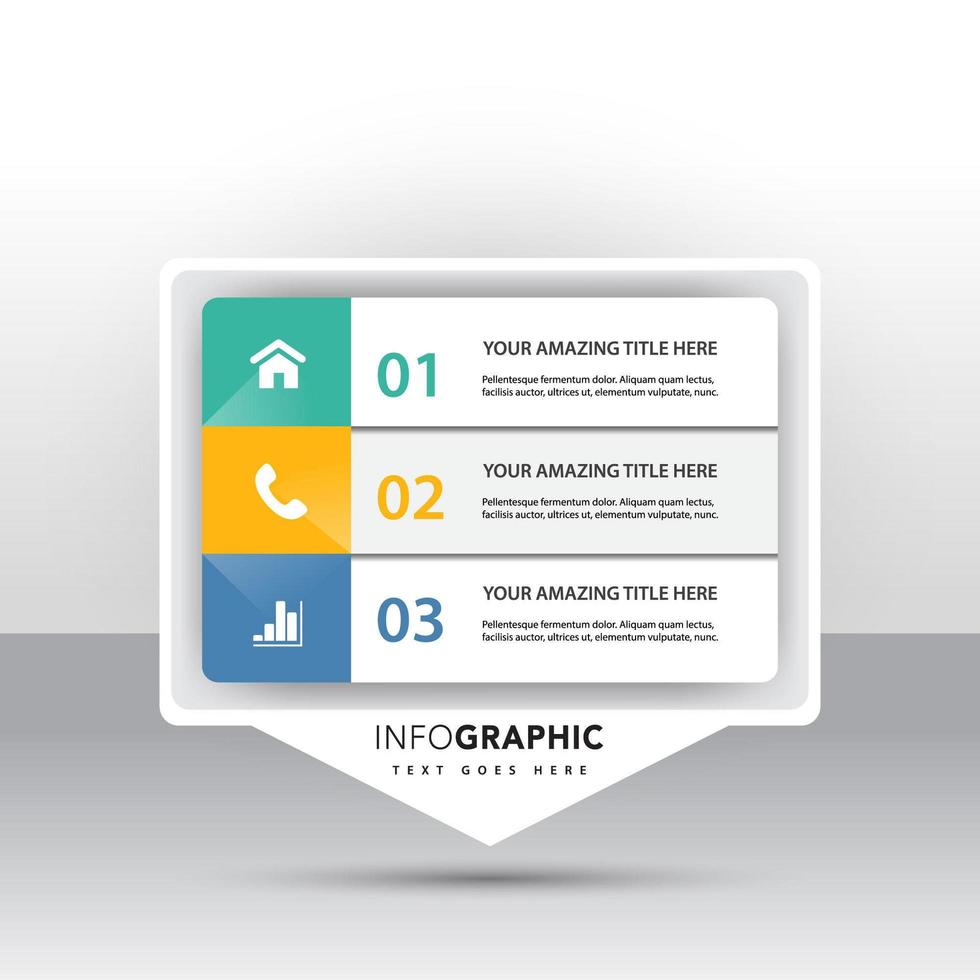 01

YOUR AMAZING TITLE HERE

Pellentesque fermentum dolor. Aliquam quam lectus, facilisis auctor, ultrices ut, elementum vulputate, nunc.

02

YOUR AMAZING TITLE HERE

Pellentesque fermentum dolor. Aliquam quam lectus, facilisis auctor, ultrices ut, elementum vulputate, nunc.

03

YOUR AMAZING TITLE HERE

Pellentesque fermentum dolor. Aliquam quam lectus, facilisis auctor, ultrices ut, elementum vulputate, nunc.

INFOGRAPHIC

TEXT GOES HERE