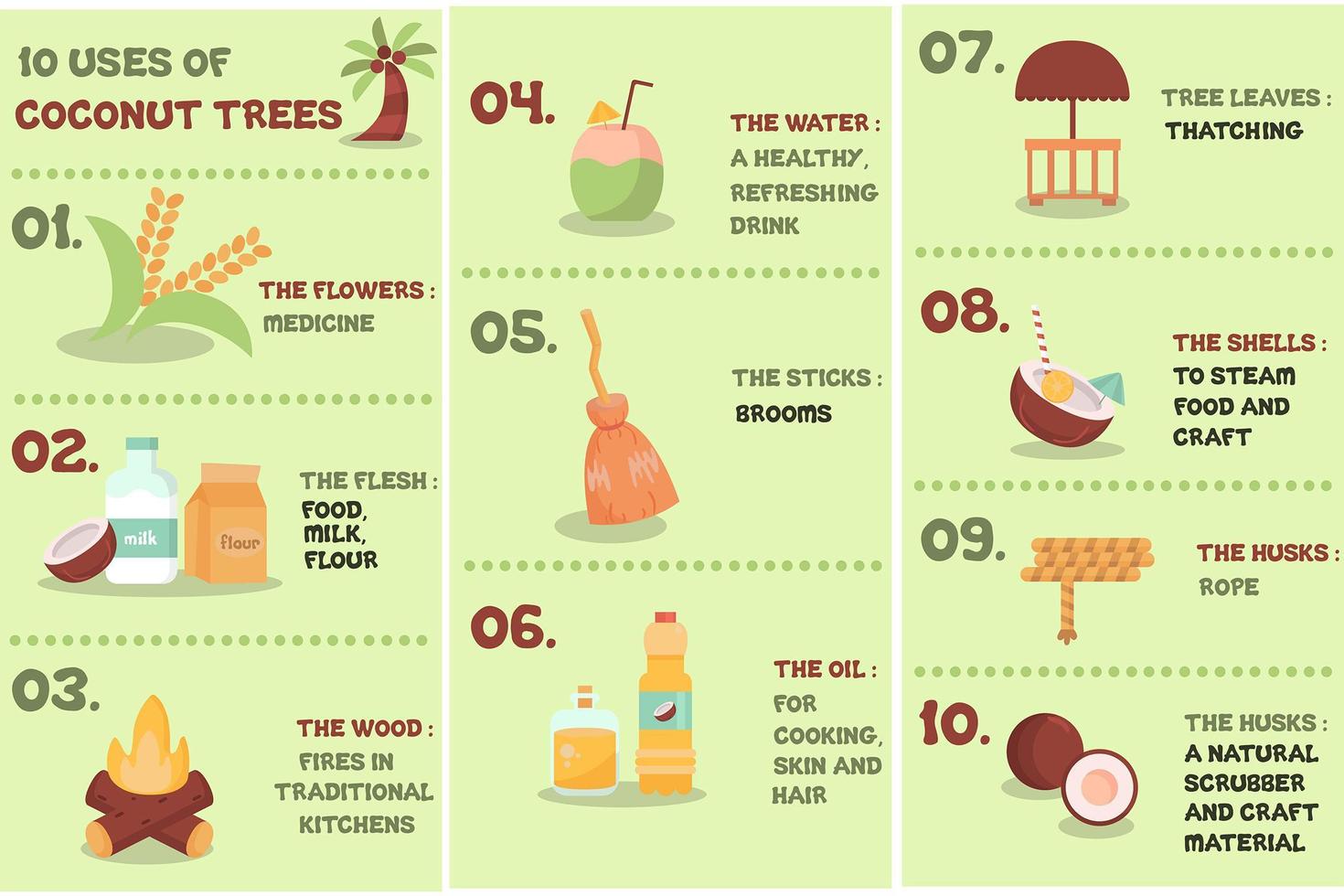 10 USES OF COCONUT TREES

01.

THE FLOWERS : MEDICINE

02.

milk

flour

THE FLESH : FOOD, MILK, FLOUR

03.

THE WOOD : FIRES IN TRADITIONAL KITCHENS

04.

THE WATER : A HEALTHY, REFRESHING DRINK

05.

THE STICKS : BROOMS

06.

THE OIL : FOR COOKING, SKIN AND HAIR

07.

TREE LEAVES : THATCHING

08.

THE SHELLS : TO STEAM FOOD AND CRAFT

09.

THE HUSKS : ROPE

10.

THE HUSKS : A NATURAL SCRUBBER AND CRAFT MATERIAL