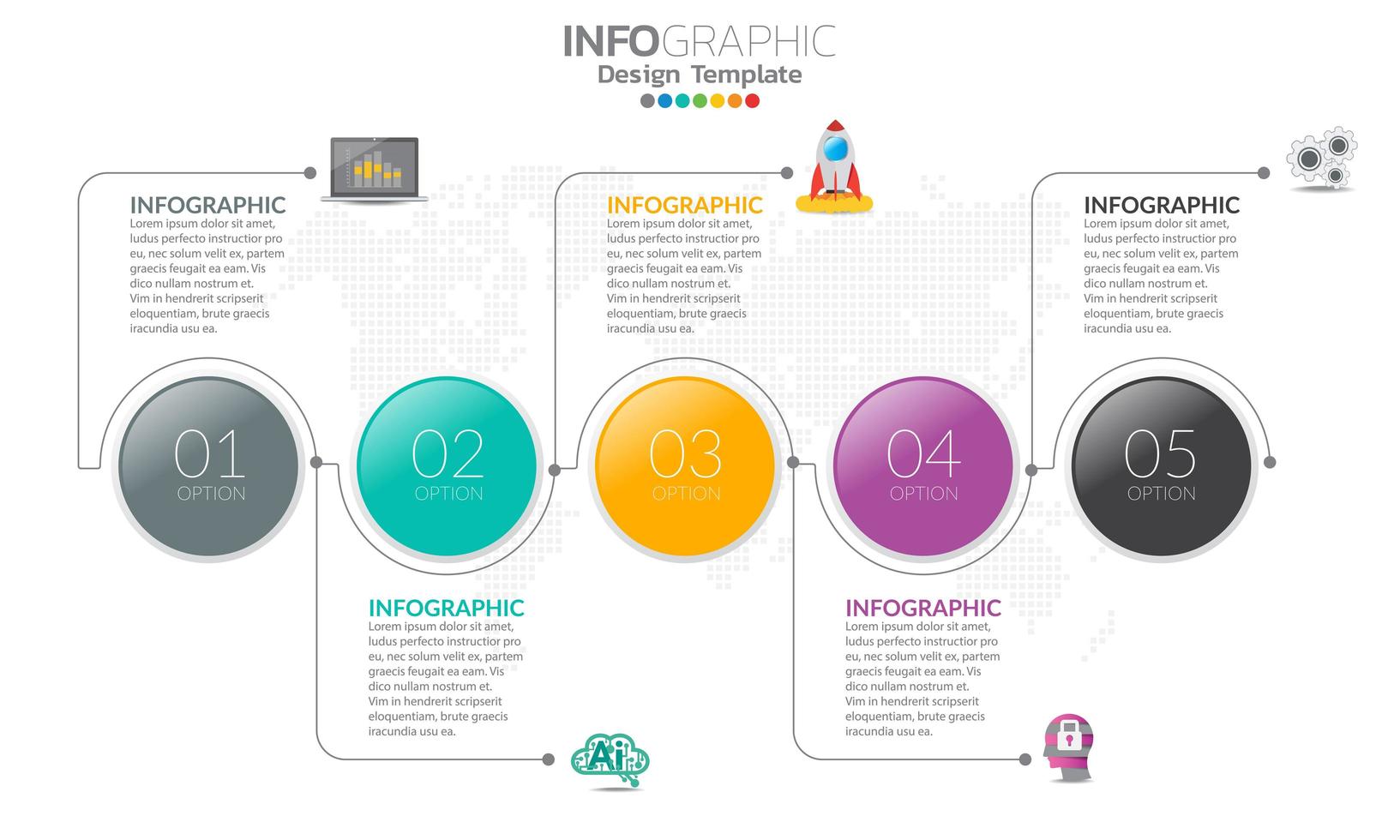 INFOGRAPHIC
Design Template

INFOGRAPHIC
Lorem ipsum dolor sit amet, ludus perfecto instructior pro eu, nec solum velit ex, partem graecis feugait ea eam. Vis dico nullam nostrum et. Vim in hendrerit scripserit eloquentiam, brute graecis iracundia usu ea.

INFOGRAPHIC
Lorem ipsum dolor sit amet, ludus perfecto instructior pro eu, nec solum velit ex, partem graecis feugait ea eam. Vis dico nullam nostrum et. Vim in hendrerit scripserit eloquentiam, brute graecis iracundia usu ea.

INFOGRAPHIC
Lorem ipsum dolor sit amet, ludus perfecto instructior pro eu, nec solum velit ex, partem graecis feugait ea eam. Vis dico nullam nostrum et. Vim in hendrerit scripserit eloquentiam, brute graecis iracundia usu ea.

01
OPTION

02
OPTION

03
OPTION

04
OPTION

05
OPTION

INFOGRAPHIC
Lorem ipsum dolor sit amet, ludus perfecto instructior pro eu, nec solum velit ex, partem graecis feugait ea eam. Vis dico nullam nostrum et. Vim in hendrerit scripserit eloquentiam, brute graecis iracundia usu ea.

INFOGRAPHIC
Lorem ipsum dolor sit amet, ludus perfecto instructior pro eu, nec solum velit ex, partem graecis feugait ea eam. Vis dico nullam nostrum et. Vim in hendrerit scripserit eloquentiam, brute graecis iracundia usu ea.

Ai