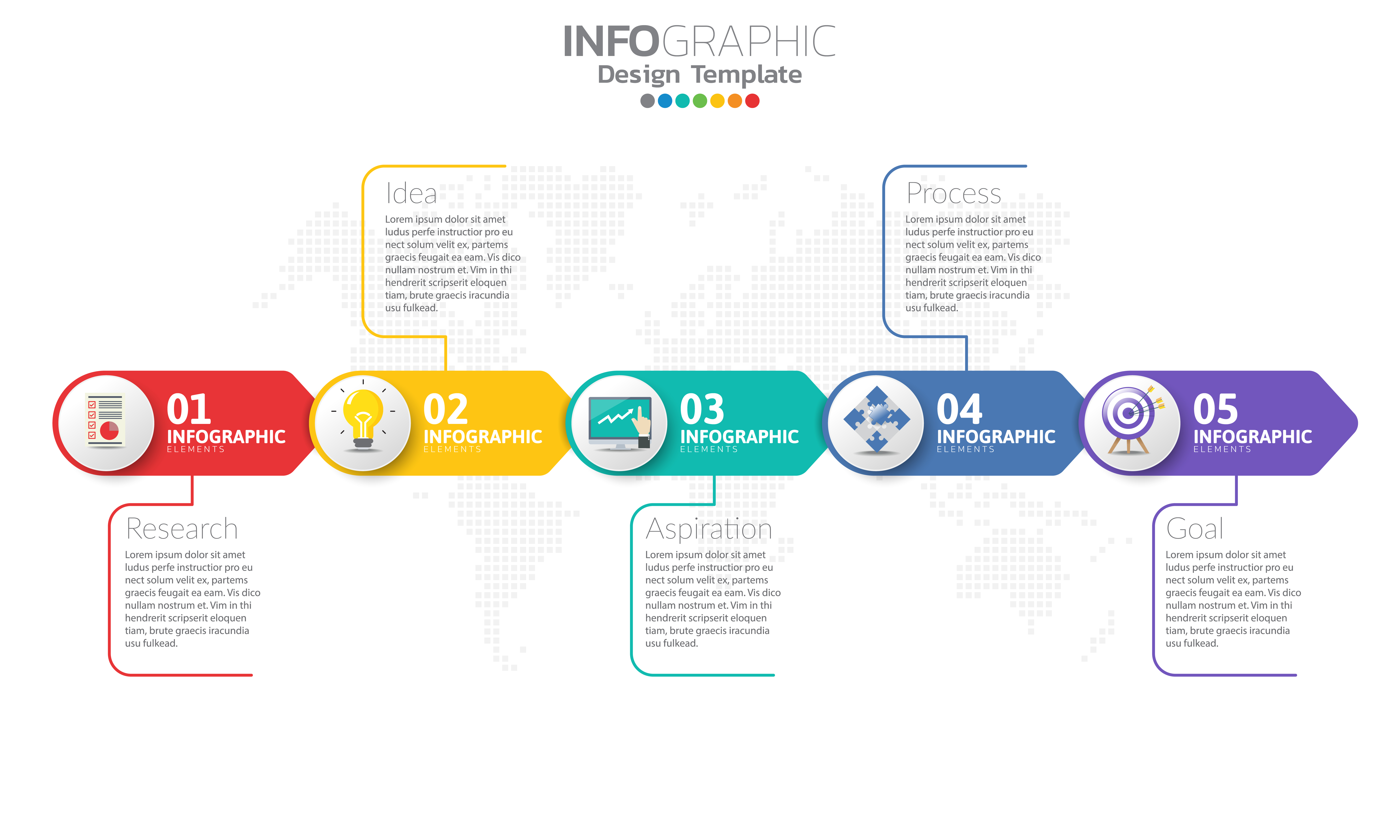 INFOGRAPHIC
Design Template

Idea
Lorem ipsum dolor sit amet ludus perfe instructior pro eu nect solum velit ex, partems graecis feugait ea eam. Vis dico nullam nostrum et. Vim in thi hendrerit scripserit eloquen tiam, brute graecis iracundia usu fulkead.

Process
Lorem ipsum dolor sit amet ludus perfe instructior pro eu nect solum velit ex, partems graecis feugait ea eam. Vis dico nullam nostrum et. Vim in thi hendrerit scripserit eloquen tiam, brute graecis iracundia usu fulkead.

01
INFOGRAPHIC
ELEMENTS

02
INFOGRAPHIC
ELEMENTS

03
INFOGRAPHIC
ELEMENTS

04
INFOGRAPHIC
ELEMENTS

05
INFOGRAPHIC
ELEMENTS

Research
Lorem ipsum dolor sit amet ludus perfe instructior pro eu nect solum velit ex, partems graecis feugait ea eam. Vis dico nullam nostrum et. Vim in thi hendrerit scripserit eloquen tiam, brute graecis iracundia usu fulkead.

Aspiration
Lorem ipsum dolor sit amet ludus perfe instructior pro eu nect solum velit ex, partems graecis feugait ea eam. Vis dico nullam nostrum et. Vim in thi hendrerit scripserit eloquen tiam, brute graecis iracundia usu fulkead.

Goal
Lorem ipsum dolor sit amet ludus perfe instructior pro eu nect solum velit ex, partems graecis feugait ea eam. Vis dico nullam nostrum et. Vim in thi hendrerit scripserit eloquen tiam, brute graecis iracundia usu fulkead.