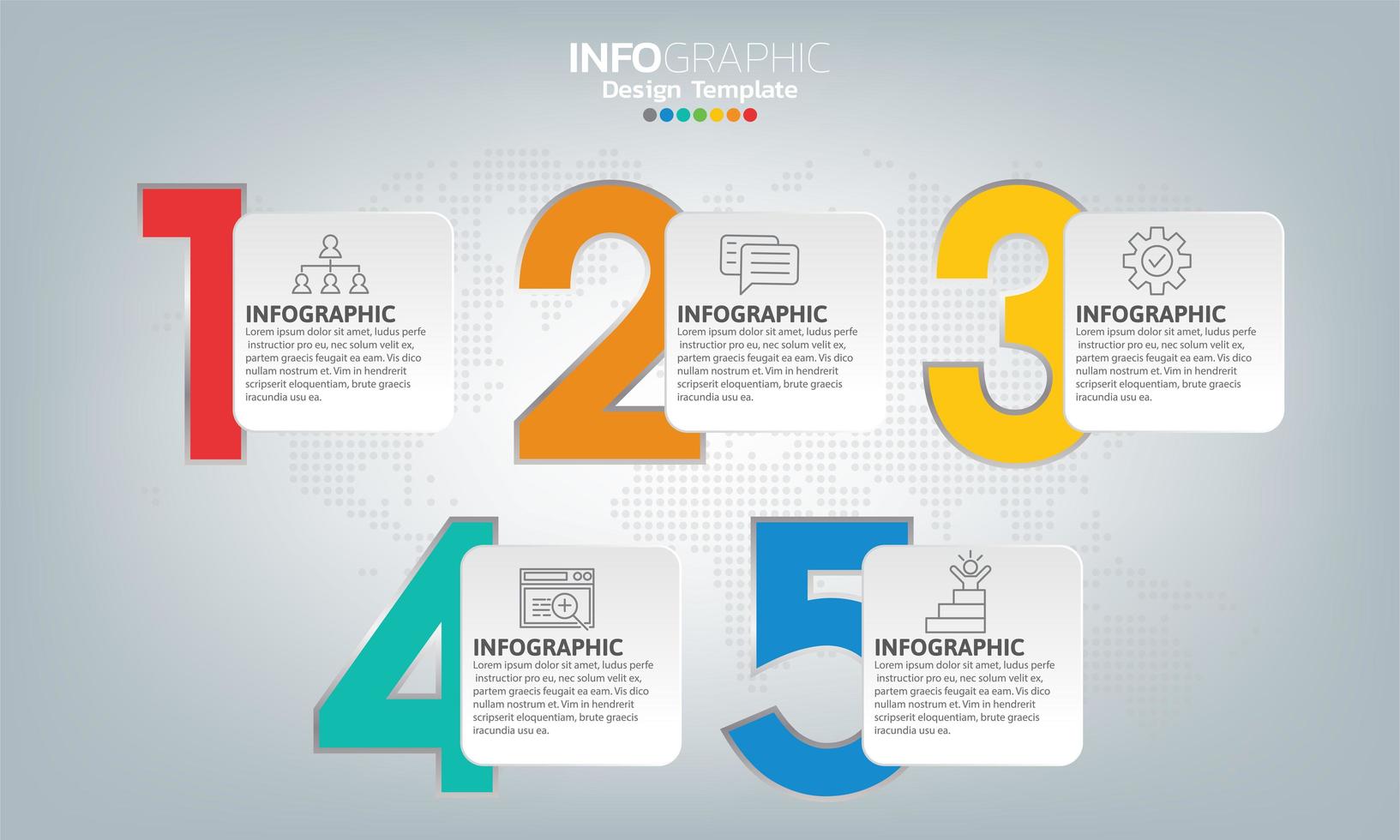 INFOGRAPHIC
Design Template

1
INFOGRAPHIC
Lorem ipsum dolor sit amet, ludus perfe instructior pro eu, nec solum velit ex, partem graecis feugait ea eam. Vis dico nullam nostrum et. Vim in hendrerit scripserit eloquentiam, brute graecis iracundia usu ea.

2
INFOGRAPHIC
Lorem ipsum dolor sit amet, ludus perfe instructior pro eu, nec solum velit ex, partem graecis feugait ea eam. Vis dico nullam nostrum et. Vim in hendrerit scripserit eloquentiam, brute graecis iracundia usu ea.

3
INFOGRAPHIC
Lorem ipsum dolor sit amet, ludus perfe instructior pro eu, nec solum velit ex, partem graecis feugait ea eam. Vis dico nullam nostrum et. Vim in hendrerit scripserit eloquentiam, brute graecis iracundia usu ea.

4
INFOGRAPHIC
Lorem ipsum dolor sit amet, ludus perfe instructior pro eu, nec solum velit ex, partem graecis feugait ea eam. Vis dico nullam nostrum et. Vim in hendrerit scripserit eloquentiam, brute graecis iracundia usu ea.

5
INFOGRAPHIC
Lorem ipsum dolor sit amet, ludus perfe instructior pro eu, nec solum velit ex, partem graecis feugait ea eam. Vis dico nullam nostrum et. Vim in hendrerit scripserit eloquentiam, brute graecis iracundia usu ea.