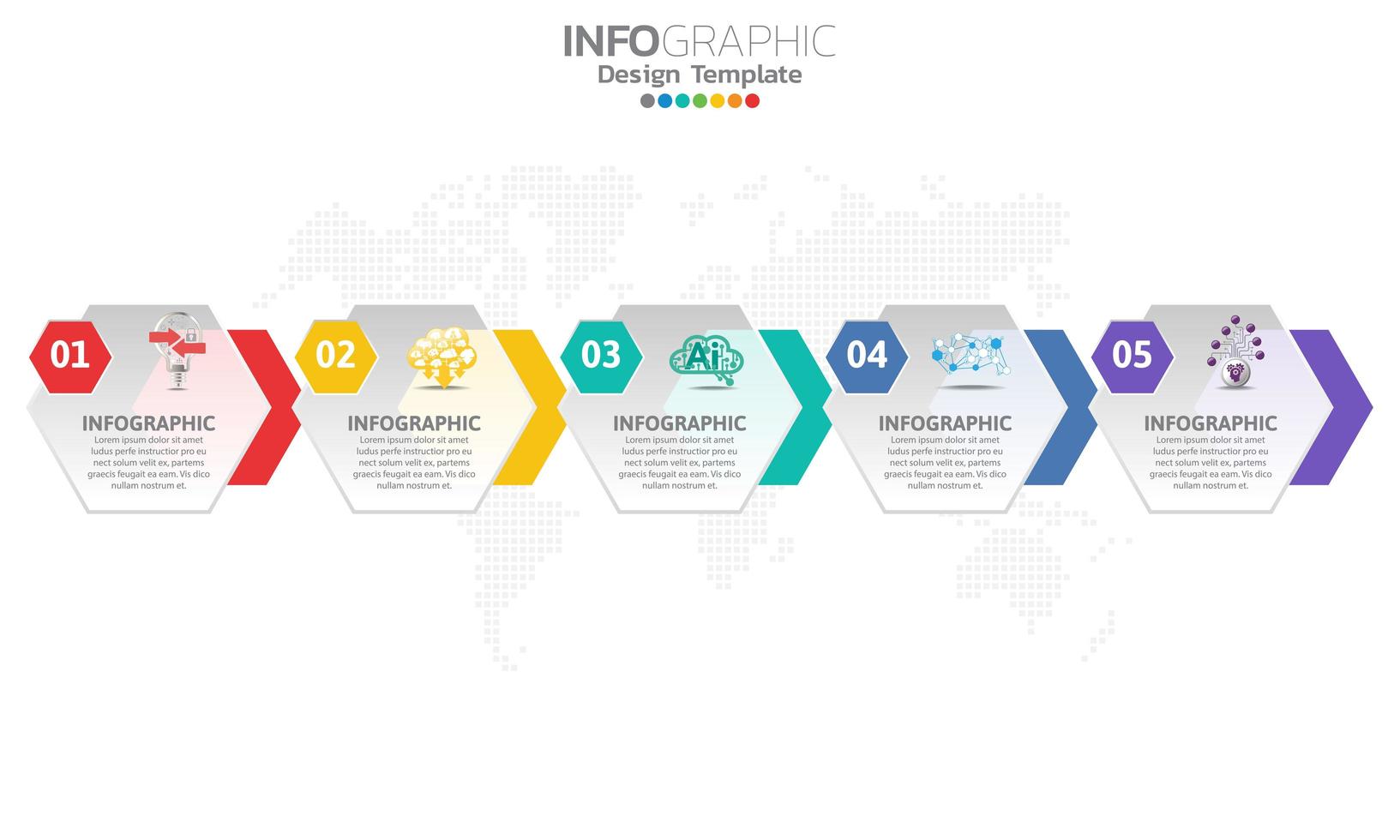 INFOGRAPHIC
Design Template

01
INFOGRAPHIC
Lorem ipsum dolor sit amet ludus perfe instructior pro eu nect solum velit ex, partems graecis feugait ea eam. Vis dico nullam nostrum et.

02
INFOGRAPHIC
Lorem ipsum dolor sit amet ludus perfe instructior pro eu nect solum velit ex, partems graecis feugait ea eam. Vis dico nullam nostrum et.

03
Ai
INFOGRAPHIC
Lorem ipsum dolor sit amet ludus perfe instructior pro eu nect solum velit ex, partems graecis feugait ea eam. Vis dico nullam nostrum et.

04
INFOGRAPHIC
Lorem ipsum dolor sit amet ludus perfe instructior pro eu nect solum velit ex, partems graecis feugait ea eam. Vis dico nullam nostrum et.

05
INFOGRAPHIC
Lorem ipsum dolor sit amet ludus perfe instructior pro eu nect solum velit ex, partems graecis feugait ea eam. Vis dico nullam nostrum et.