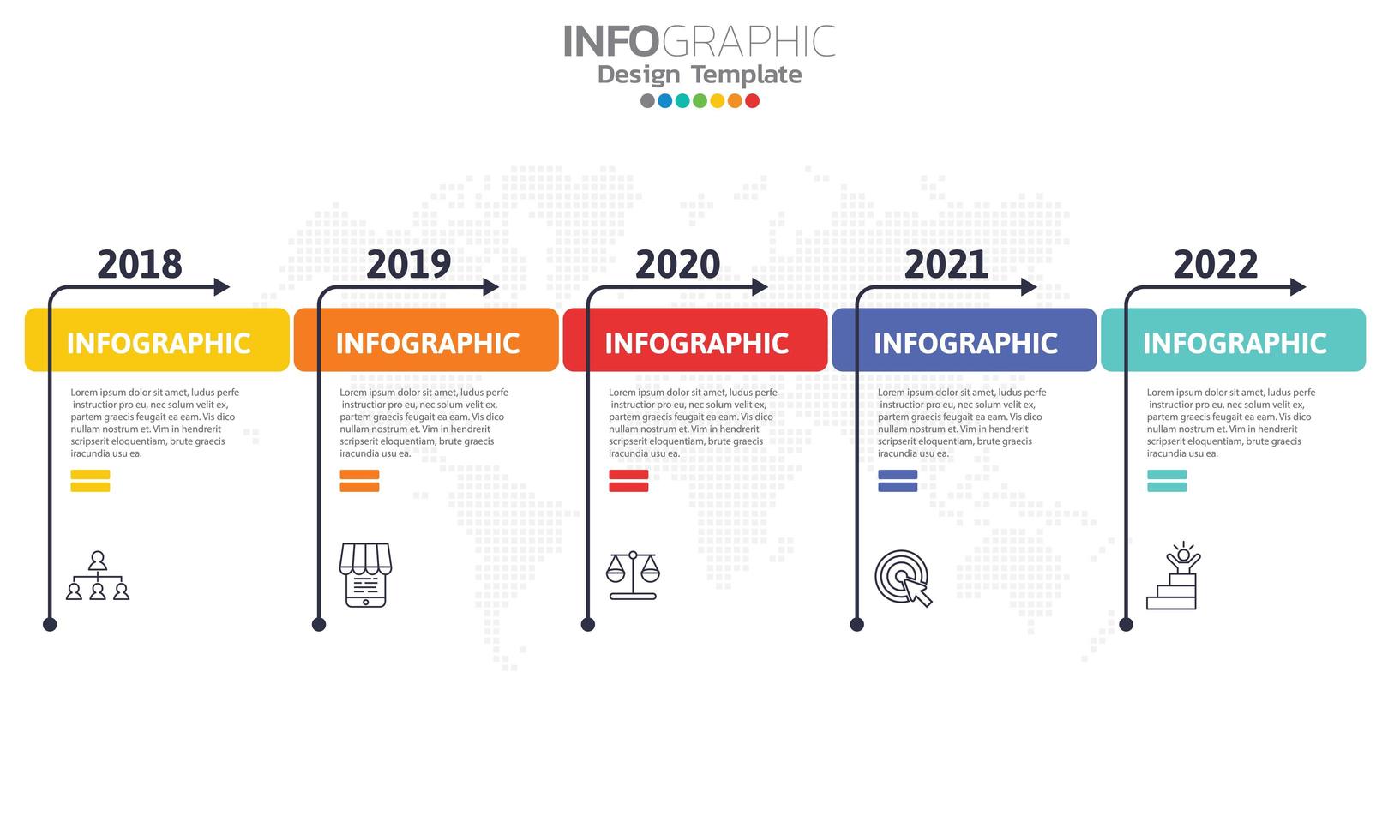 INFOGRAPHIC
Design Template

2018

INFOGRAPHIC

Lorem ipsum dolor sit amet, ludus perfe instructior pro eu, nec solum velit ex, partem graecis feugait ea eam. Vis dico nullam nostrum et. Vim in hendrerit scripserit eloquentiam, brute graecis iracundia usu ea.

2019

INFOGRAPHIC

Lorem ipsum dolor sit amet, ludus perfe instructior pro eu, nec solum velit ex, partem graecis feugait ea eam. Vis dico nullam nostrum et. Vim in hendrerit scripserit eloquentiam, brute graecis iracundia usu ea.

2020

INFOGRAPHIC

Lorem ipsum dolor sit amet, ludus perfe instructior pro eu, nec solum velit ex, partem graecis feugait ea eam. Vis dico nullam nostrum et. Vim in hendrerit scripserit eloquentiam, brute graecis iracundia usu ea.

2021

INFOGRAPHIC

Lorem ipsum dolor sit amet, ludus perfe instructior pro eu, nec solum velit ex, partem graecis feugait ea eam. Vis dico nullam nostrum et. Vim in hendrerit scripserit eloquentiam, brute graecis iracundia usu ea.

2022

INFOGRAPHIC

Lorem ipsum dolor sit amet, ludus perfe instructior pro eu, nec solum velit ex, partem graecis feugait ea eam. Vis dico nullam nostrum et. Vim in hendrerit scripserit eloquentiam, brute graecis iracundia usu ea.