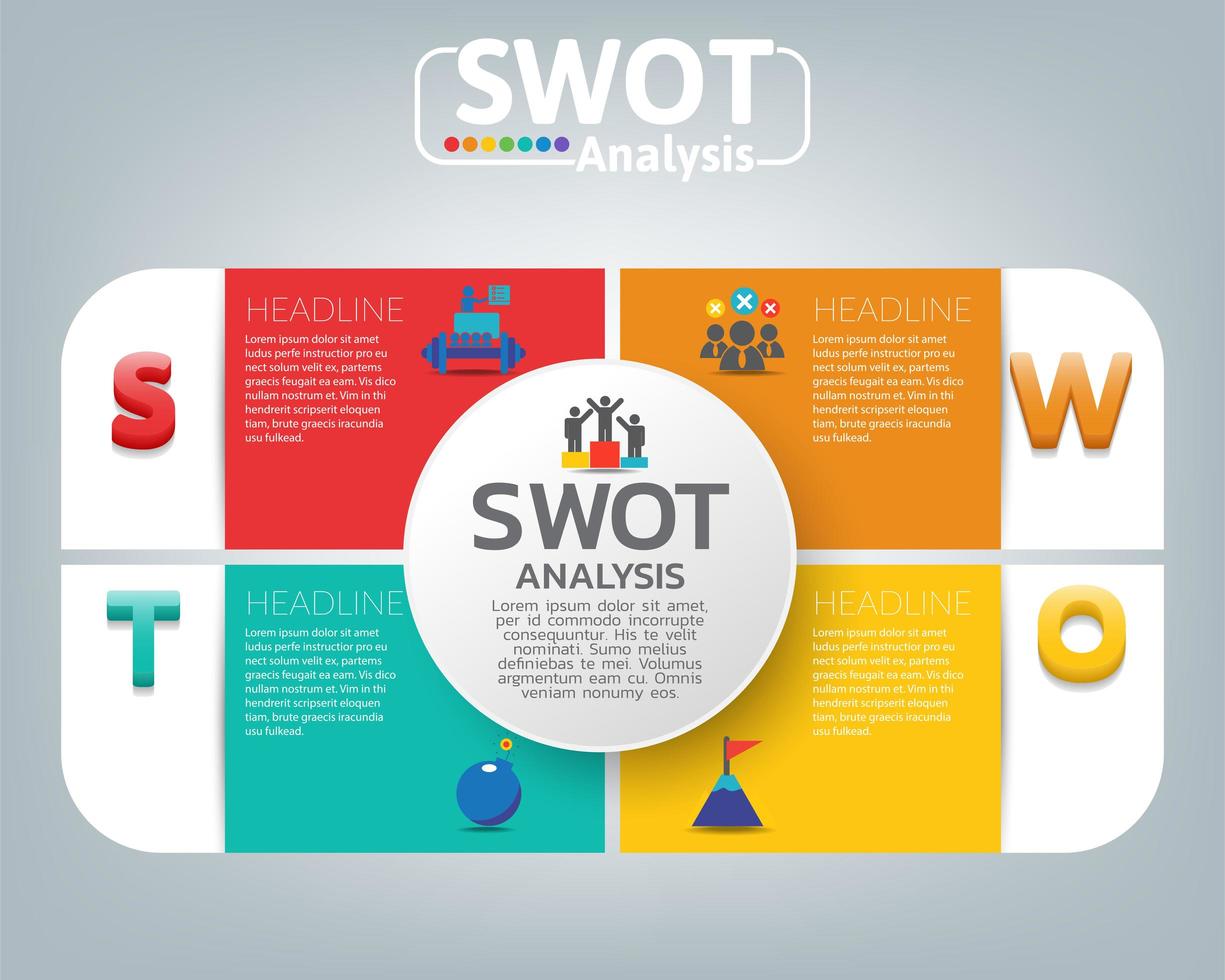 SWOT
Analysis

S

HEADLINE
Lorem ipsum dolor sit amet ludus perfe instructior pro eu nect solum velit ex, partems graecis feugait ea eam. Vis dico nullam nostrum et. Vim in thi hendrerit scripserit eloquen tiam, brute graecis iracundia usu fulkead.

HEADLINE
Lorem ipsum dolor sit amet ludus perfe instructior pro eu nect solum velit ex, partems graecis feugait ea eam. Vis dico nullam nostrum et. Vim in thi hendrerit scripserit eloquen tiam, brute graecis iracundia usu fulkead.

W

SWOT
ANALYSIS
Lorem ipsum dolor sit amet, per id commodo incorrupte consequuntur. His te velit nominati. Sumo melius definiebas te mei. Volumus argmentum eam cu. Omnis veniam nonumy eos.

T

HEADLINE
Lorem ipsum dolor sit amet ludus perfe instructior pro eu nect solum velit ex, partems graecis feugait ea eam. Vis dico nullam nostrum et. Vim in thi hendrerit scripserit eloquen tiam, brute graecis iracundia usu fulkead.

HEADLINE
Lorem ipsum dolor sit amet ludus perfe instructior pro eu nect solum velit ex, partems graecis feugait ea eam. Vis dico nullam nostrum et. Vim in thi hendrerit scripserit eloquen tiam, brute graecis iracundia usu fulkead.

O