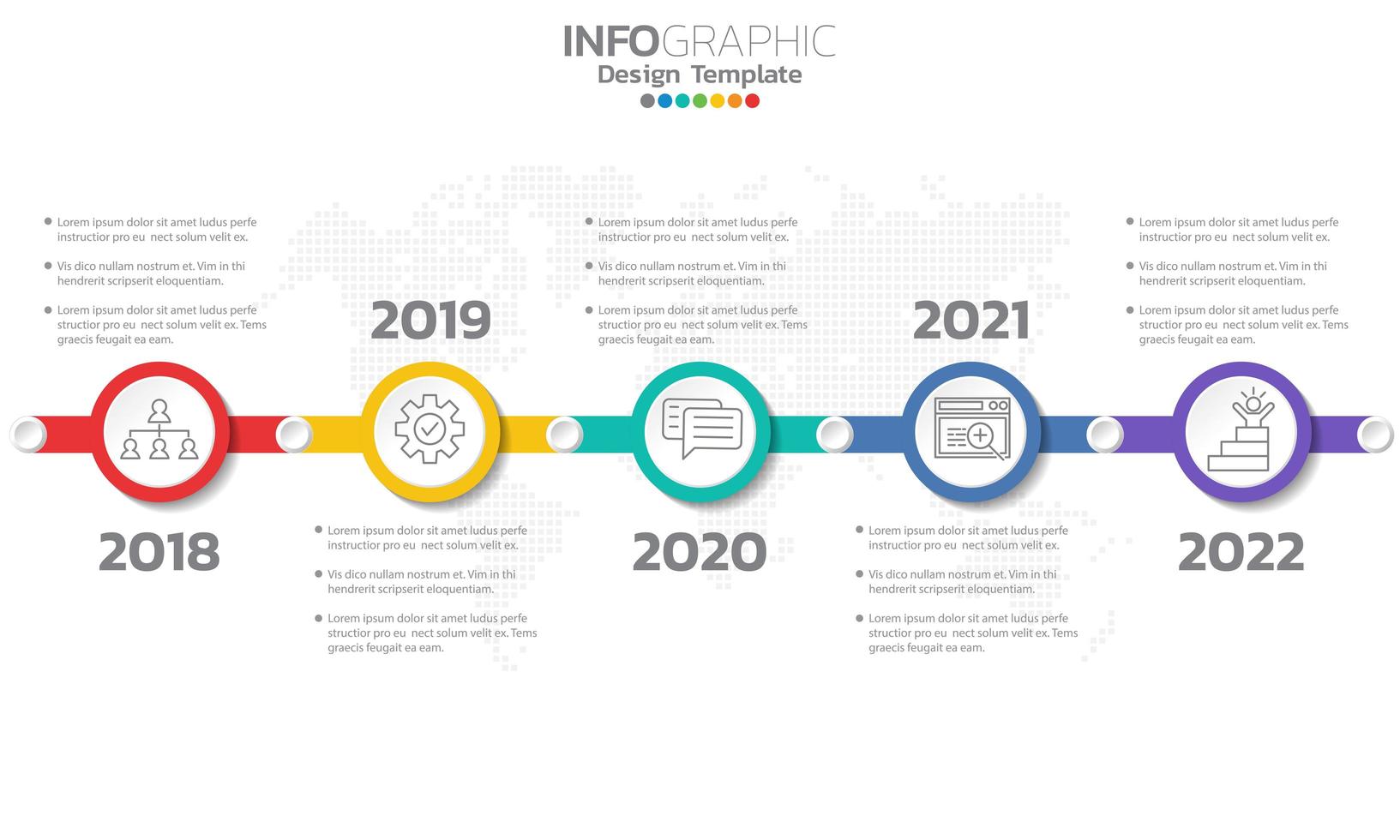 INFOGRAPHIC
Design Template

Lorem ipsum dolor sit amet ludus perfe instructior pro eu nect solum velit ex.

Vis dico nullam nostrum et. Vim in thi hendrerit scripserit eloquentiam.

Lorem ipsum dolor sit amet ludus perfe structior pro eu nect solum velit ex. Tems graecis feugait ea eam.

2018

2019

Lorem ipsum dolor sit amet ludus perfe instructior pro eu nect solum velit ex.

Vis dico nullam nostrum et. Vim in thi hendrerit scripserit eloquentiam.

Lorem ipsum dolor sit amet ludus perfe structior pro eu nect solum velit ex. Tems graecis feugait ea eam.

Lorem ipsum dolor sit amet ludus perfe instructior pro eu nect solum velit ex.

Vis dico nullam nostrum et. Vim in thi hendrerit scripserit eloquentiam.

Lorem ipsum dolor sit amet ludus perfe structior pro eu nect solum velit ex. Tems graecis feugait ea eam.

2020

2021

Lorem ipsum dolor sit amet ludus perfe instructior pro eu nect solum velit ex.

Vis dico nullam nostrum et. Vim in thi hendrerit scripserit eloquentiam.

Lorem ipsum dolor sit amet ludus perfe structior pro eu nect solum velit ex. Tems graecis feugait ea eam.

Lorem ipsum dolor sit amet ludus perfe instructior pro eu nect solum velit ex.

Vis dico nullam nostrum et. Vim in thi hendrerit scripserit eloquentiam.

Lorem ipsum dolor sit amet ludus perfe structior pro eu nect solum velit ex. Tems graecis feugait ea eam.

2022