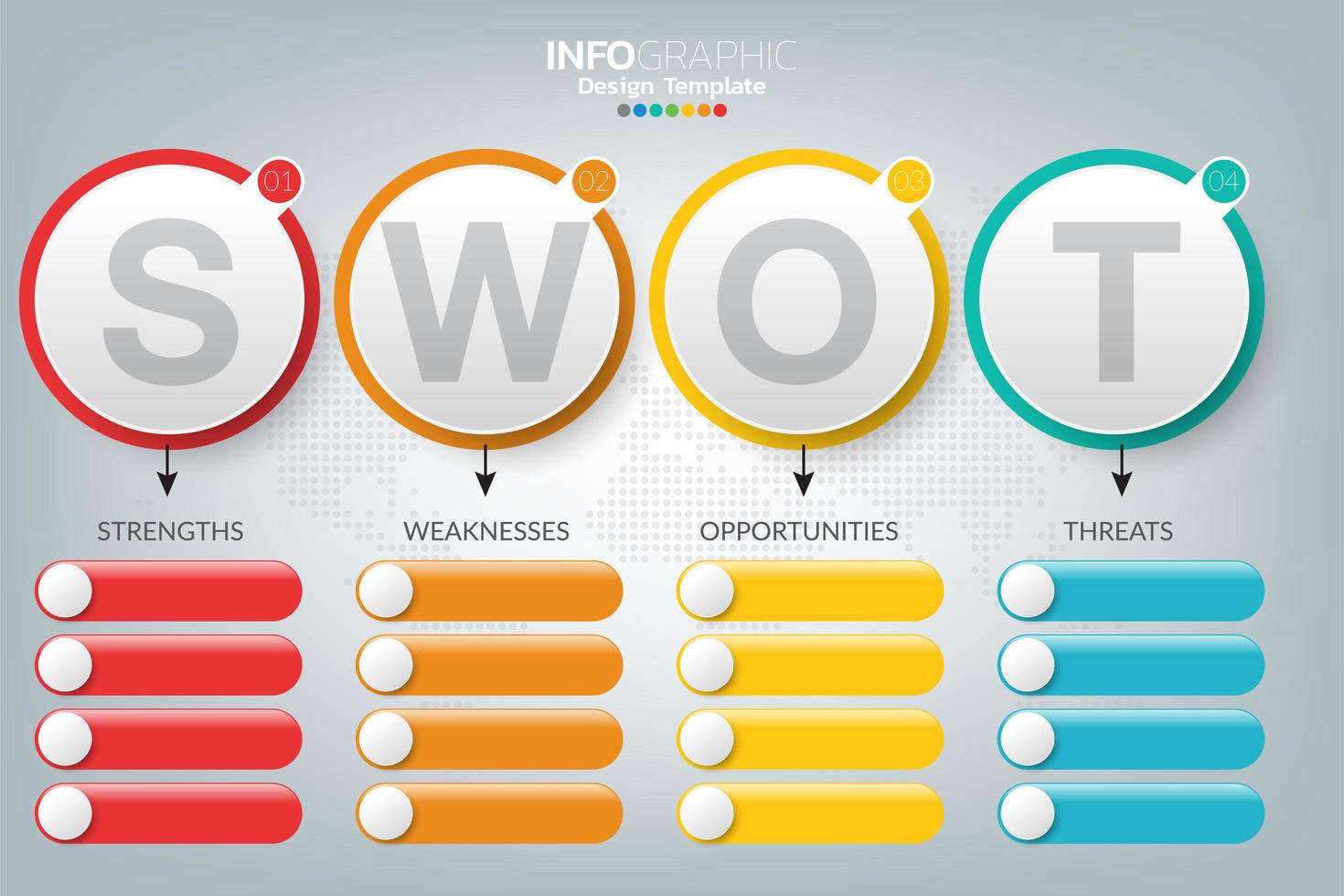 INFOGRAPHIC
Design Template

01
S

02
W

03
O

04
T

STRENGTHS

WEAKNESSES

OPPORTUNITIES

THREATS