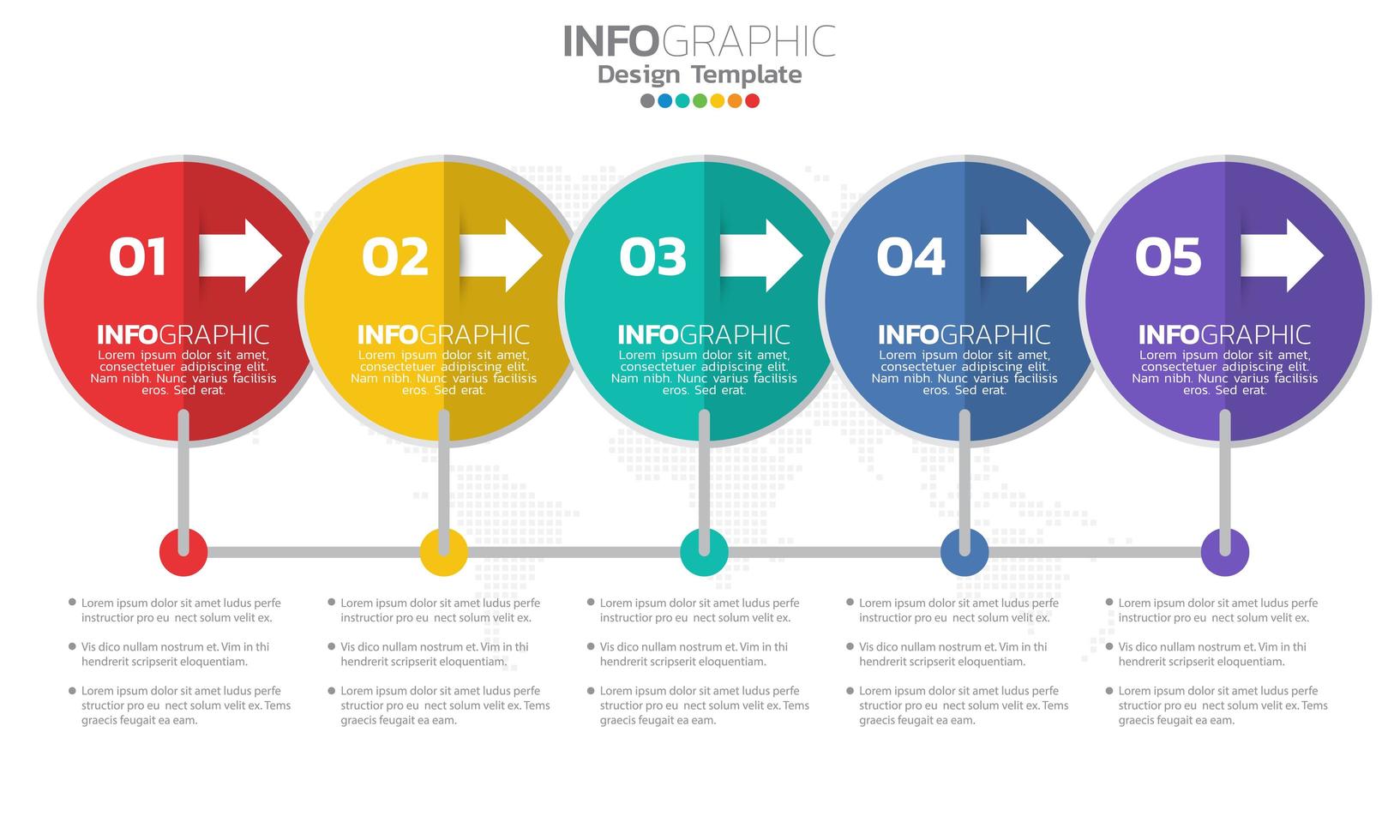 INFOGRAPHIC
Design Template

01
INFOGRAPHIC
Lorem ipsum dolor sit amet, consectetuer adipiscing elit. Nam nibh. Nunc varius facilisis eros. Sed erat.

02
INFOGRAPHIC
Lorem ipsum dolor sit amet, consectetuer adipiscing elit. Nam nibh. Nunc varius facilisis eros. Sed erat.

03
INFOGRAPHIC
Lorem ipsum dolor sit amet, consectetuer adipiscing elit. Nam nibh. Nunc varius facilisis eros. Sed erat.

04
INFOGRAPHIC
Lorem ipsum dolor sit amet, consectetuer adipiscing elit. Nam nibh. Nunc varius facilisis eros. Sed erat.

05
INFOGRAPHIC
Lorem ipsum dolor sit amet, consectetuer adipiscing elit. Nam nibh. Nunc varius facilisis eros. Sed erat.

• Lorem ipsum dolor sit amet ludus perfe instructior pro eu nect solum velit ex.
• Vis dico nullam nostrum et. Vim in thi hendrerit scripserit eloquentiam.
• Lorem ipsum dolor sit amet ludus perfe structior pro eu nect solum velit ex. Tems graecis feugait ea eam.

• Lorem ipsum dolor sit amet ludus perfe instructior pro eu nect solum velit ex.
• Vis dico nullam nostrum et. Vim in thi hendrerit scripserit eloquentiam.
• Lorem ipsum dolor sit amet ludus perfe structior pro eu nect solum velit ex. Tems graecis feugait ea eam.

• Lorem ipsum dolor sit amet ludus perfe instructior pro eu nect solum velit ex.
• Vis dico nullam nostrum et. Vim in thi hendrerit scripserit eloquentiam.
• Lorem ipsum dolor sit amet ludus perfe structior pro eu nect solum velit ex. Tems graecis feugait ea eam.

• Lorem ipsum dolor sit amet ludus perfe instructior pro eu nect solum velit ex.
• Vis dico nullam nostrum et. Vim in thi hendrerit scripserit eloquentiam.
• Lorem ipsum dolor sit amet ludus perfe structior pro eu nect solum velit ex. Tems graecis feugait ea eam.

• Lorem ipsum dolor sit amet ludus perfe instructior pro eu nect solum velit ex.
• Vis dico nullam nostrum et. Vim in thi hendrerit scripserit eloquentiam.
• Lorem ipsum dolor sit amet ludus perfe structior pro eu nect solum velit ex. Tems graecis feugait ea eam.