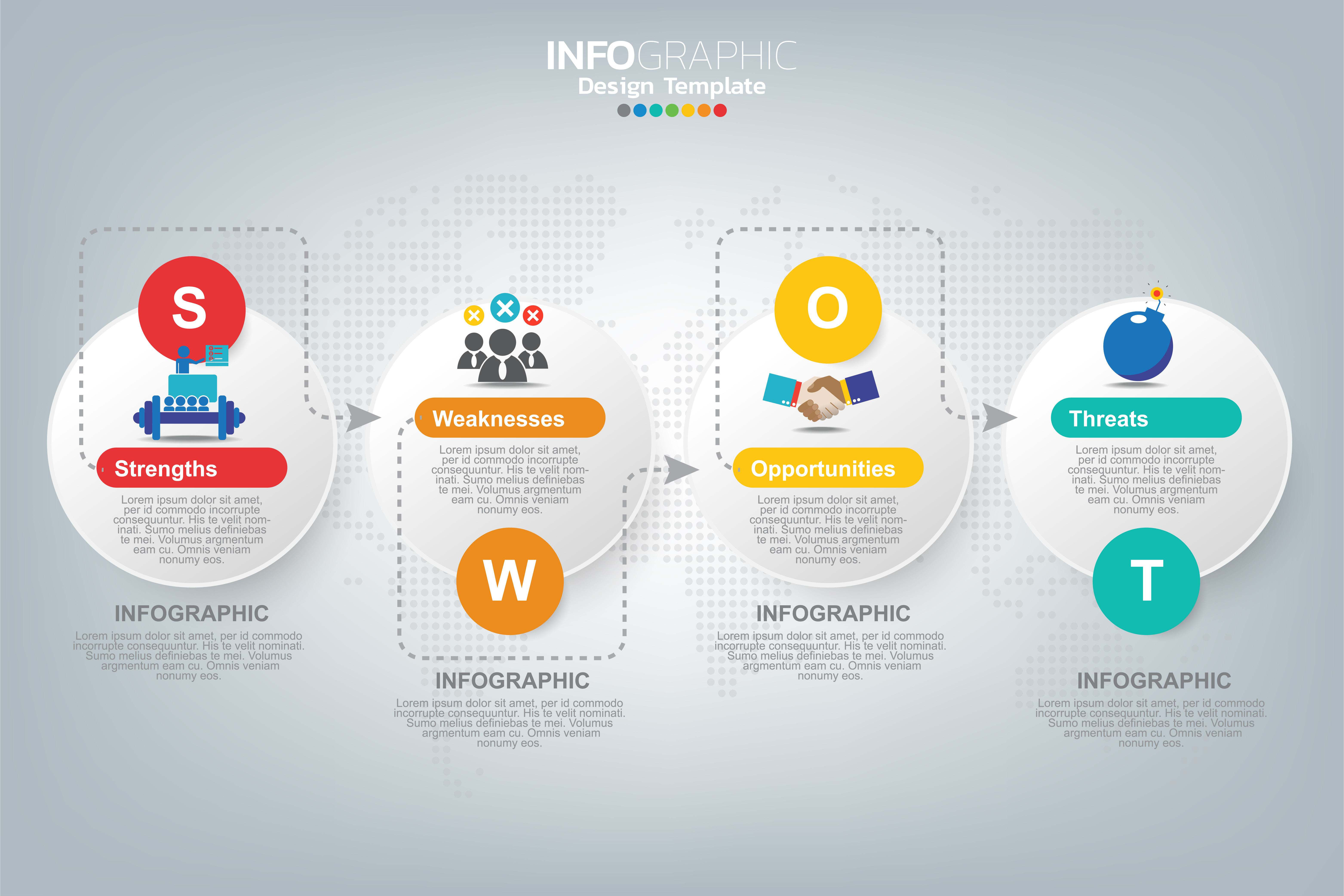 INFOGRAPHIC
Design Template

S

Strengths

Lorem ipsum dolor sit amet, per id commodo incorrupte consequuntur. His te velit nominati. Sumo melius definiebas te mei. Volumus argmentum eam cu. Omnis veniam nonumy eos.

INFOGRAPHIC

Lorem ipsum dolor sit amet, per id commodo incorrupte consequuntur. His te velit nominati. Sumo melius definiebas te mei. Volumus argmentum eam cu. Omnis veniam nonumy eos.

Weaknesses

Lorem ipsum dolor sit amet, per id commodo incorrupte consequuntur. His te velit nominati. Sumo melius definiebas te mei. Volumus argmentum eam cu. Omnis veniam nonumy eos.

W

INFOGRAPHIC

Lorem ipsum dolor sit amet, per id commodo incorrupte consequuntur. His te velit nominati. Sumo melius definiebas te mei. Volumus argmentum eam cu. Omnis veniam nonumy eos.

O

Opportunities

Lorem ipsum dolor sit amet, per id commodo incorrupte consequuntur. His te velit nominati. Sumo melius definiebas te mei. Volumus argmentum eam cu. Omnis veniam nonumy eos.

INFOGRAPHIC

Lorem ipsum dolor sit amet, per id commodo incorrupte consequuntur. His te velit nominati. Sumo melius definiebas te mei. Volumus argmentum eam cu. Omnis veniam nonumy eos.

Threats

Lorem ipsum dolor sit amet, per id commodo incorrupte consequuntur. His te velit nominati. Sumo melius definiebas te mei. Volumus argmentum eam cu. Omnis veniam nonumy eos.

T

INFOGRAPHIC

Lorem ipsum dolor sit amet, per id commodo incorrupte consequuntur. His te velit nominati. Sumo melius definiebas te mei. Volumus argmentum eam cu. Omnis veniam nonumy eos.