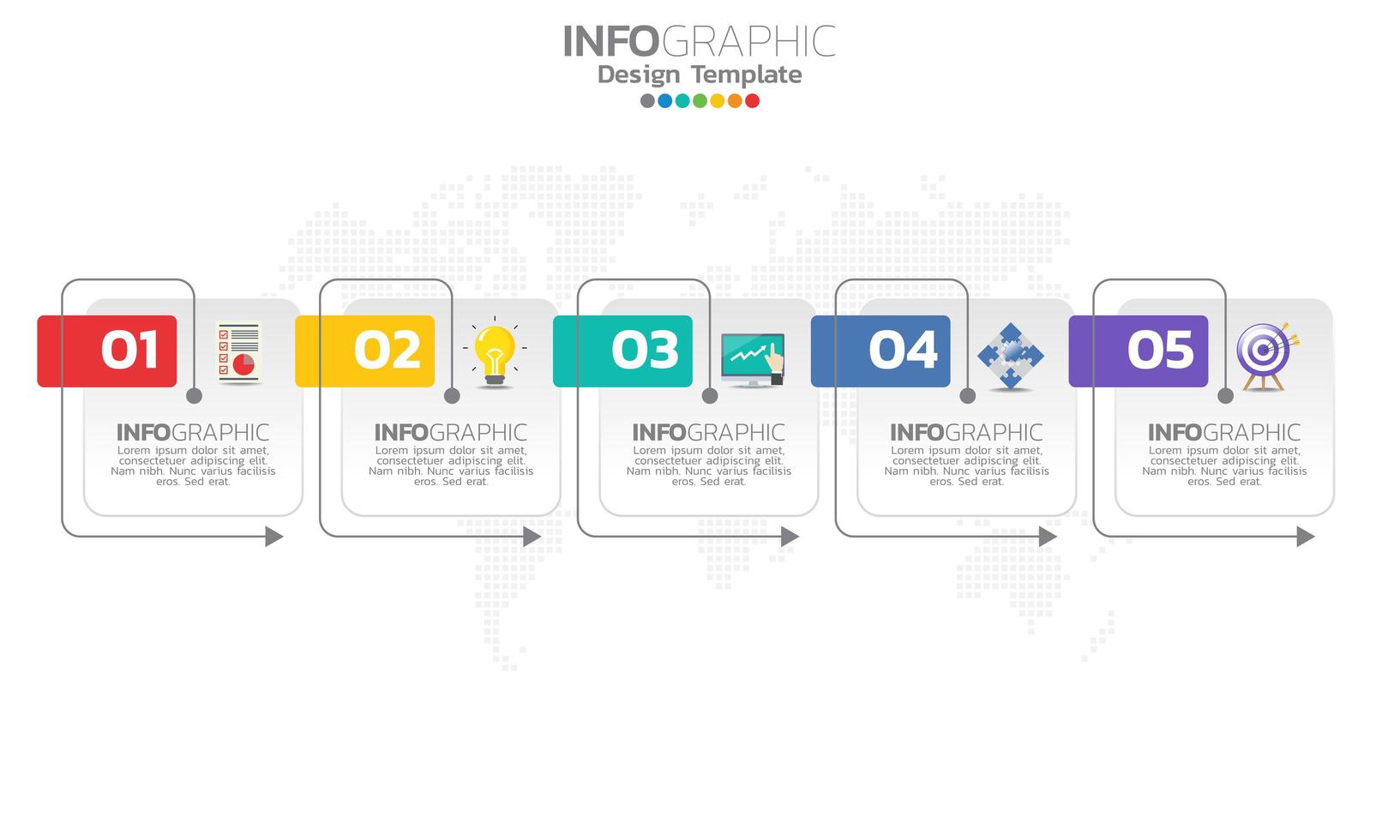 INFOGRAPHIC
Design Template

01

INFOGRAPHIC
Lorem ipsum dolor sit amet, consectetuer adipiscing elit. Nam nibh. Nunc varius facilisis eros. Sed erat.

02

INFOGRAPHIC
Lorem ipsum dolor sit amet, consectetuer adipiscing elit. Nam nibh. Nunc varius facilisis eros. Sed erat.

03

INFOGRAPHIC
Lorem ipsum dolor sit amet, consectetuer adipiscing elit. Nam nibh. Nunc varius facilisis eros. Sed erat.

04

INFOGRAPHIC
Lorem ipsum dolor sit amet, consectetuer adipiscing elit. Nam nibh. Nunc varius facilisis eros. Sed erat.

05

INFOGRAPHIC
Lorem ipsum dolor sit amet, consectetuer adipiscing elit. Nam nibh. Nunc varius facilisis eros. Sed erat.