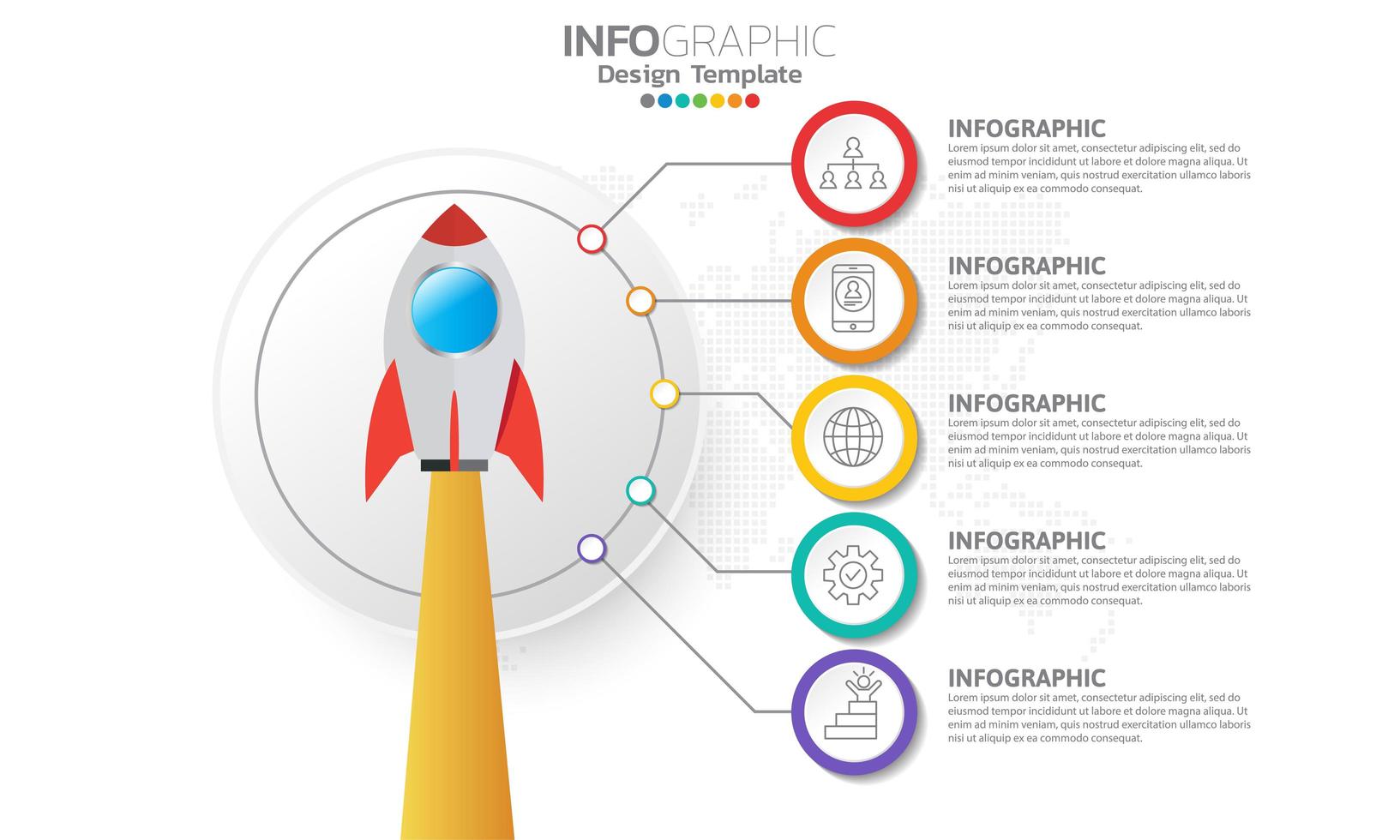 INFOGRAPHIC
Design Template

INFOGRAPHIC
Lorem ipsum dolor sit amet, consectetur adipiscing elit, sed do eiusmod tempor incididunt ut labore et dolore magna aliqua. Ut enim ad minim veniam, quis nostrud exercitation ullamco laboris nisi ut aliquip ex ea commodo consequat.

INFOGRAPHIC
Lorem ipsum dolor sit amet, consectetur adipiscing elit, sed do eiusmod tempor incididunt ut labore et dolore magna aliqua. Ut enim ad minim veniam, quis nostrud exercitation ullamco laboris nisi ut aliquip ex ea commodo consequat.

INFOGRAPHIC
Lorem ipsum dolor sit amet, consectetur adipiscing elit, sed do eiusmod tempor incididunt ut labore et dolore magna aliqua. Ut enim ad minim veniam, quis nostrud exercitation ullamco laboris nisi ut aliquip ex ea commodo consequat.

INFOGRAPHIC
Lorem ipsum dolor sit amet, consectetur adipiscing elit, sed do eiusmod tempor incididunt ut labore et dolore magna aliqua. Ut enim ad minim veniam, quis nostrud exercitation ullamco laboris nisi ut aliquip ex ea commodo consequat.

INFOGRAPHIC
Lorem ipsum dolor sit amet, consectetur adipiscing elit, sed do eiusmod tempor incididunt ut labore et dolore magna aliqua. Ut enim ad minim veniam, quis nostrud exercitation ullamco laboris nisi ut aliquip ex ea commodo consequat.