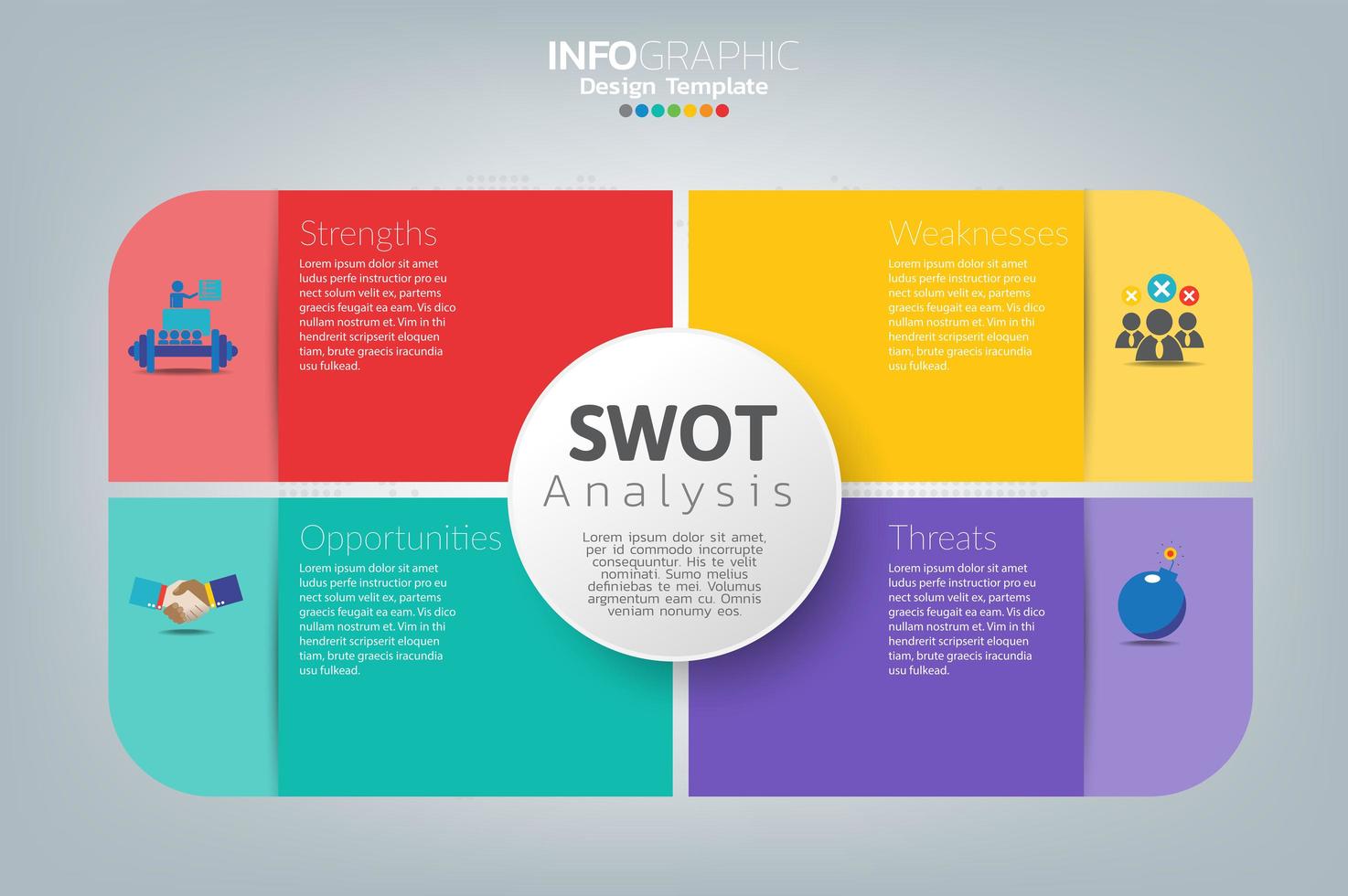 INFOGRAPHIC
Design Template

Strengths
Lorem ipsum dolor sit amet ludus perfe instructior pro eu nect solum velit ex, partems graecis feugait ea eam. Vis dico nullam nostrum et. Vim in thi hendrerit scripserit eloquen tiam, brute graecis iracundia usu fulkead.

Weaknesses
Lorem ipsum dolor sit amet ludus perfe instructior pro eu nect solum velit ex, partems graecis feugait ea eam. Vis dico nullam nostrum et. Vim in thi hendrerit scripserit eloquen tiam, brute graecis iracundia usu fulkead.

SWOT
Analysis
Lorem ipsum dolor sit amet, per id commodo incorrupte consequuntur. His te velit nominati. Sumo melius definiebas te mei. Volumus argumentum eam cu. Omnis veniam nonumy eos.

Opportunities
Lorem ipsum dolor sit amet ludus perfe instructior pro eu nect solum velit ex, partems graecis feugait ea eam. Vis dico nullam nostrum et. Vim in thi hendrerit scripserit eloquen tiam, brute graecis iracundia usu fulkead.

Threats
Lorem ipsum dolor sit amet ludus perfe instructior pro eu nect solum velit ex, partems graecis feugait ea eam. Vis dico nullam nostrum et. Vim in thi hendrerit scripserit eloquen tiam, brute graecis iracundia usu fulkead.