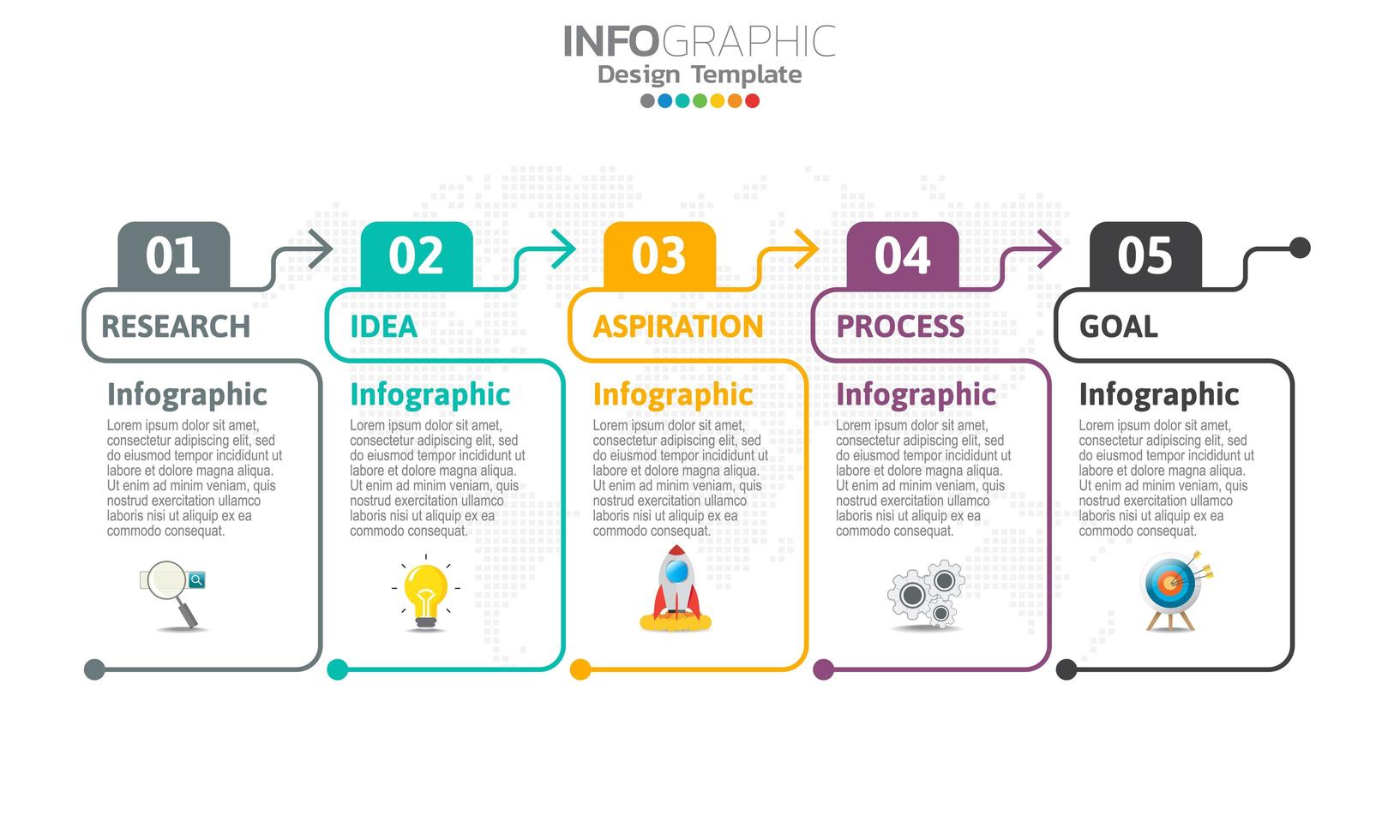 INFOGRAPHIC
Design Template

01
RESEARCH
Infographic
Lorem ipsum dolor sit amet, consectetur adipiscing elit, sed do eiusmod tempor incididunt ut labore et dolore magna aliqua. Ut enim ad minim veniam, quis nostrud exercitation ullamco laboris nisi ut aliquip ex ea commodo consequat.

02
IDEA
Infographic
Lorem ipsum dolor sit amet, consectetur adipiscing elit, sed do eiusmod tempor incididunt ut labore et dolore magna aliqua. Ut enim ad minim veniam, quis nostrud exercitation ullamco laboris nisi ut aliquip ex ea commodo consequat.

03
ASPIRATION
Infographic
Lorem ipsum dolor sit amet, consectetur adipiscing elit, sed do eiusmod tempor incididunt ut labore et dolore magna aliqua. Ut enim ad minim veniam, quis nostrud exercitation ullamco laboris nisi ut aliquip ex ea commodo consequat.

04
PROCESS
Infographic
Lorem ipsum dolor sit amet, consectetur adipiscing elit, sed do eiusmod tempor incididunt ut labore et dolore magna aliqua. Ut enim ad minim veniam, quis nostrud exercitation ullamco laboris nisi ut aliquip ex ea commodo consequat.

05
GOAL
Infographic
Lorem ipsum dolor sit amet, consectetur adipiscing elit, sed do eiusmod tempor incididunt ut labore et dolore magna aliqua. Ut enim ad minim veniam, quis nostrud exercitation ullamco laboris nisi ut aliquip ex ea commodo consequat.