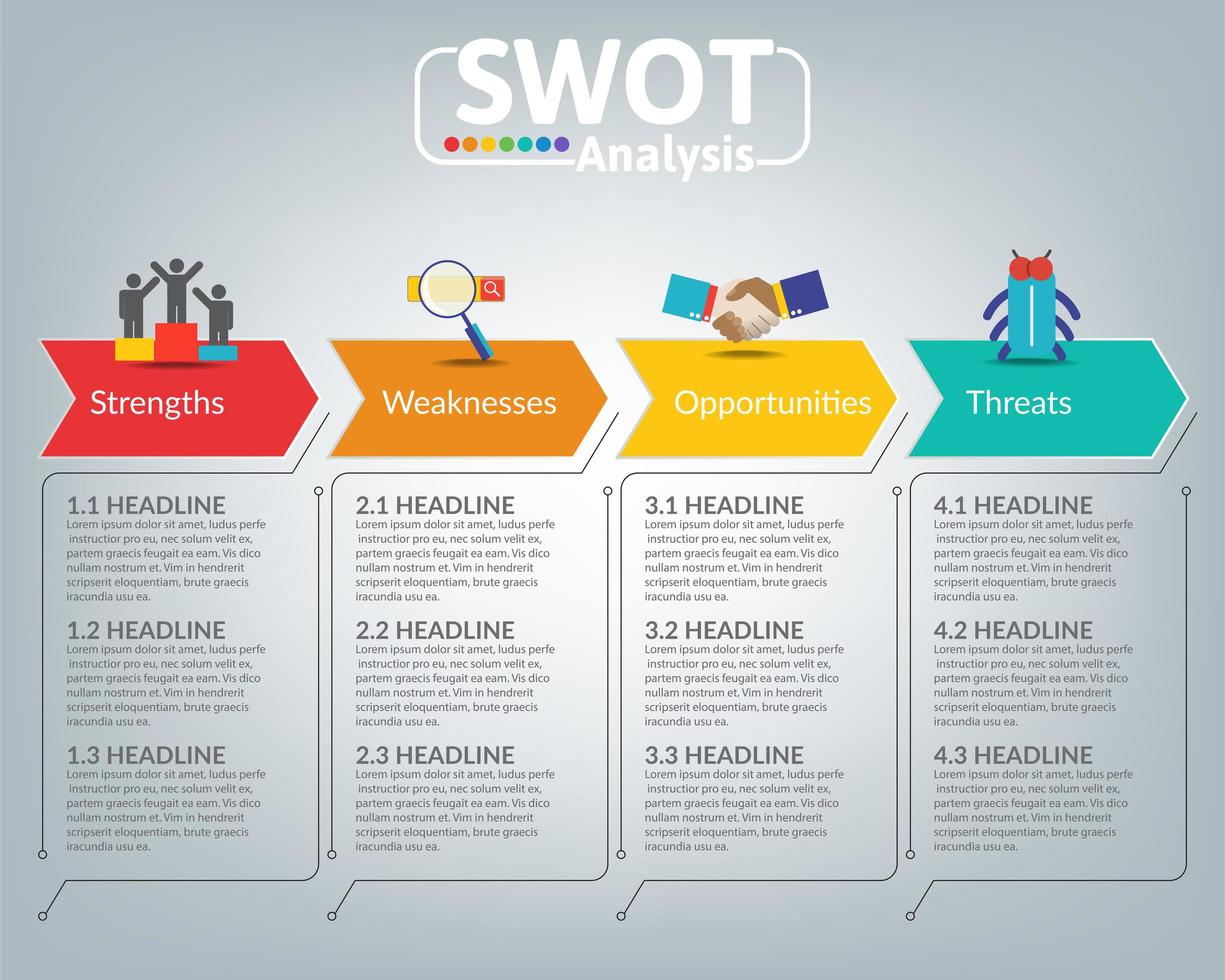 SWOT
Analysis

Strengths

1.1 HEADLINE
Lorem ipsum dolor sit amet, ludus perfe instructior pro eu, nec solum velit ex, partem graecis feugait ea eam. Vis dico nullam nostrum et. Vim in hendrerit scripserit eloquentiam, brute graecis iracundia usu ea.

1.2 HEADLINE
Lorem ipsum dolor sit amet, ludus perfe instructior pro eu, nec solum velit ex, partem graecis feugait ea eam. Vis dico nullam nostrum et. Vim in hendrerit scripserit eloquentiam, brute graecis iracundia usu ea.

1.3 HEADLINE
Lorem ipsum dolor sit amet, ludus perfe instructior pro eu, nec solum velit ex, partem graecis feugait ea eam. Vis dico nullam nostrum et. Vim in hendrerit scripserit eloquentiam, brute graecis iracundia usu ea.

Weaknesses

2.1 HEADLINE
Lorem ipsum dolor sit amet, ludus perfe instructior pro eu, nec solum velit ex, partem graecis feugait ea eam. Vis dico nullam nostrum et. Vim in hendrerit scripserit eloquentiam, brute graecis iracundia usu ea.

2.2 HEADLINE
Lorem ipsum dolor sit amet, ludus perfe instructior pro eu, nec solum velit ex, partem graecis feugait ea eam. Vis dico nullam nostrum et. Vim in hendrerit scripserit eloquentiam, brute graecis iracundia usu ea.

2.3 HEADLINE
Lorem ipsum dolor sit amet, ludus perfe instructior pro eu, nec solum velit ex, partem graecis feugait ea eam. Vis dico nullam nostrum et. Vim in hendrerit scripserit eloquentiam, brute graecis iracundia usu ea.

Opportunities

3.1 HEADLINE
Lorem ipsum dolor sit amet, ludus perfe instructior pro eu, nec solum velit ex, partem graecis feugait ea eam. Vis dico nullam nostrum et. Vim in hendrerit scripserit eloquentiam, brute graecis iracundia usu ea.

3.2 HEADLINE
Lorem ipsum dolor sit amet, ludus perfe instructior pro eu, nec solum velit ex, partem graecis feugait ea eam. Vis dico nullam nostrum et. Vim in hendrerit scripserit eloquentiam, brute graecis iracundia usu ea.

3.3 HEADLINE
Lorem ipsum dolor sit amet, ludus perfe instructior pro eu, nec solum velit ex, partem graecis feugait ea eam. Vis dico nullam nostrum et. Vim in hendrerit scripserit eloquentiam, brute graecis iracundia usu ea.

Threats

4.1 HEADLINE
Lorem ipsum dolor sit amet, ludus perfe instructior pro eu, nec solum velit ex, partem graecis feugait ea eam. Vis dico nullam nostrum et. Vim in hendrerit scripserit eloquentiam, brute graecis iracundia usu ea.

4.2 HEADLINE
Lorem ipsum dolor sit amet, ludus perfe instructior pro eu, nec solum velit ex, partem graecis feugait ea eam. Vis dico nullam nostrum et. Vim in hendrerit scripserit eloquentiam, brute graecis iracundia usu ea.

4.3 HEADLINE
Lorem ipsum dolor sit amet, ludus perfe instructior pro eu, nec solum velit ex, partem graecis feugait ea eam. Vis dico nullam nostrum et. Vim in hendrerit scripserit eloquentiam, brute graecis iracundia usu ea.