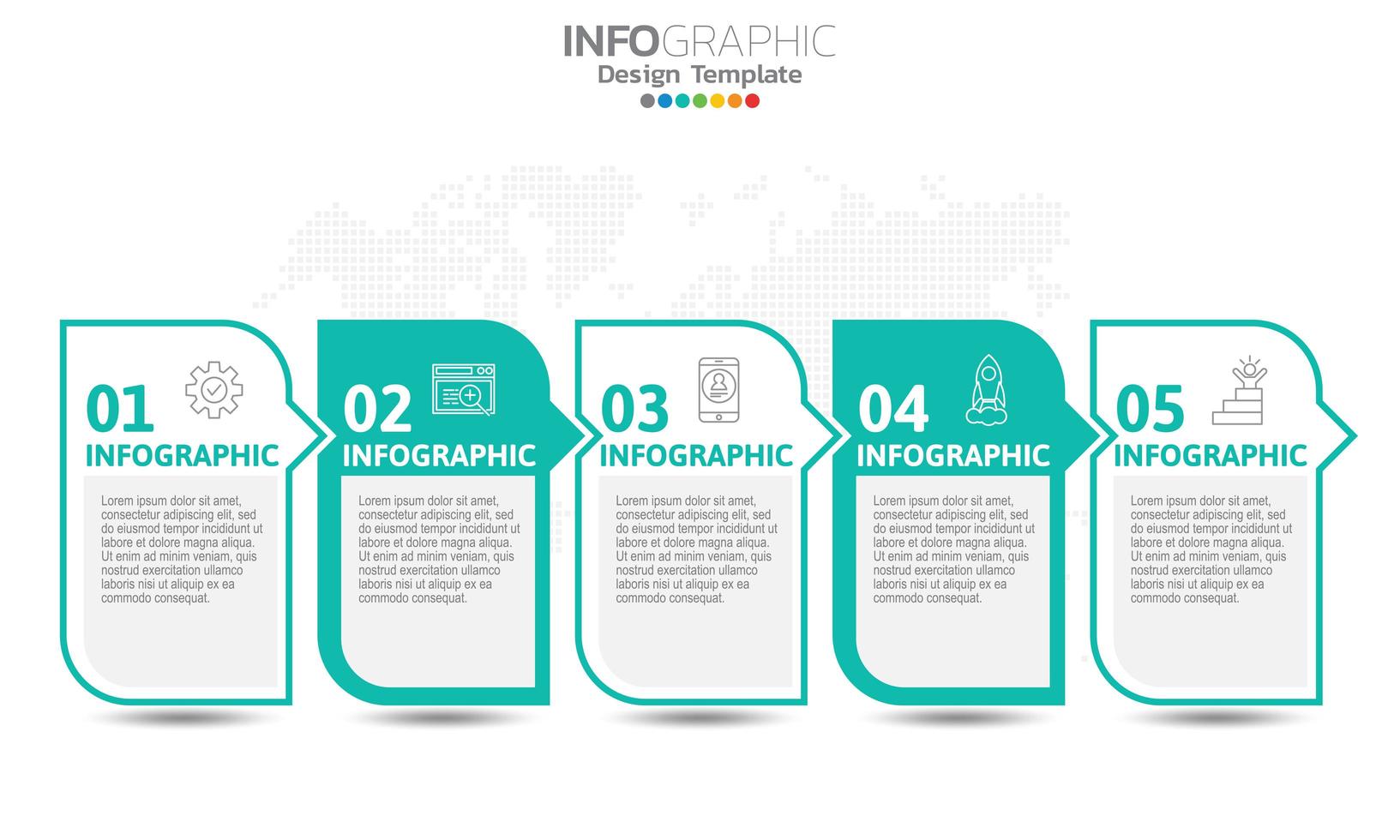 INFOGRAPHIC
Design Template

01
INFOGRAPHIC
Lorem ipsum dolor sit amet, consectetur adipiscing elit, sed do eiusmod tempor incididunt ut labore et dolore magna aliqua. Ut enim ad minim veniam, quis nostrud exercitation ullamco laboris nisi ut aliquip ex ea commodo consequat.

02
INFOGRAPHIC
Lorem ipsum dolor sit amet, consectetur adipiscing elit, sed do eiusmod tempor incididunt ut labore et dolore magna aliqua. Ut enim ad minim veniam, quis nostrud exercitation ullamco laboris nisi ut aliquip ex ea commodo consequat.

03
INFOGRAPHIC
Lorem ipsum dolor sit amet, consectetur adipiscing elit, sed do eiusmod tempor incididunt ut labore et dolore magna aliqua. Ut enim ad minim veniam, quis nostrud exercitation ullamco laboris nisi ut aliquip ex ea commodo consequat.

04
INFOGRAPHIC
Lorem ipsum dolor sit amet, consectetur adipiscing elit, sed do eiusmod tempor incididunt ut labore et dolore magna aliqua. Ut enim ad minim veniam, quis nostrud exercitation ullamco laboris nisi ut aliquip ex ea commodo consequat.

05
INFOGRAPHIC
Lorem ipsum dolor sit amet, consectetur adipiscing elit, sed do eiusmod tempor incididunt ut labore et dolore magna aliqua. Ut enim ad minim veniam, quis nostrud exercitation ullamco laboris nisi ut aliquip ex ea commodo consequat.