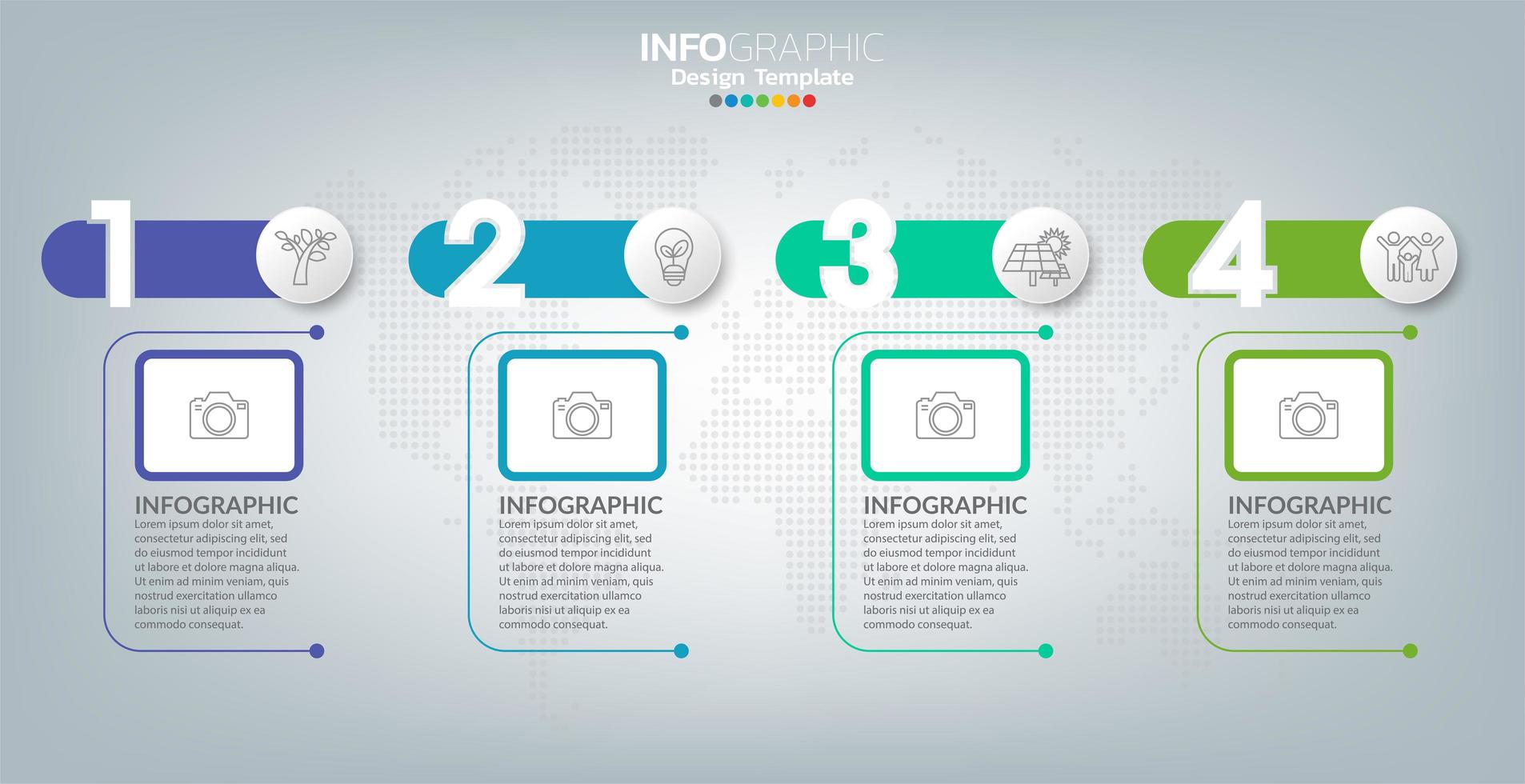 INFOGRAPHIC
Design Template

1

INFOGRAPHIC
Lorem ipsum dolor sit amet, consectetur adipiscing elit, sed do eiusmod tempor incididunt ut labore et dolore magna aliqua. Ut enim ad minim veniam, quis nostrud exercitation ullamco laboris nisi ut aliquip ex ea commodo consequat.

2

INFOGRAPHIC
Lorem ipsum dolor sit amet, consectetur adipiscing elit, sed do eiusmod tempor incididunt ut labore et dolore magna aliqua. Ut enim ad minim veniam, quis nostrud exercitation ullamco laboris nisi ut aliquip ex ea commodo consequat.

3

INFOGRAPHIC
Lorem ipsum dolor sit amet, consectetur adipiscing elit, sed do eiusmod tempor incididunt ut labore et dolore magna aliqua. Ut enim ad minim veniam, quis nostrud exercitation ullamco laboris nisi ut aliquip ex ea commodo consequat.

4

INFOGRAPHIC
Lorem ipsum dolor sit amet, consectetur adipiscing elit, sed do eiusmod tempor incididunt ut labore et dolore magna aliqua. Ut enim ad minim veniam, quis nostrud exercitation ullamco laboris nisi ut aliquip ex ea commodo consequat.