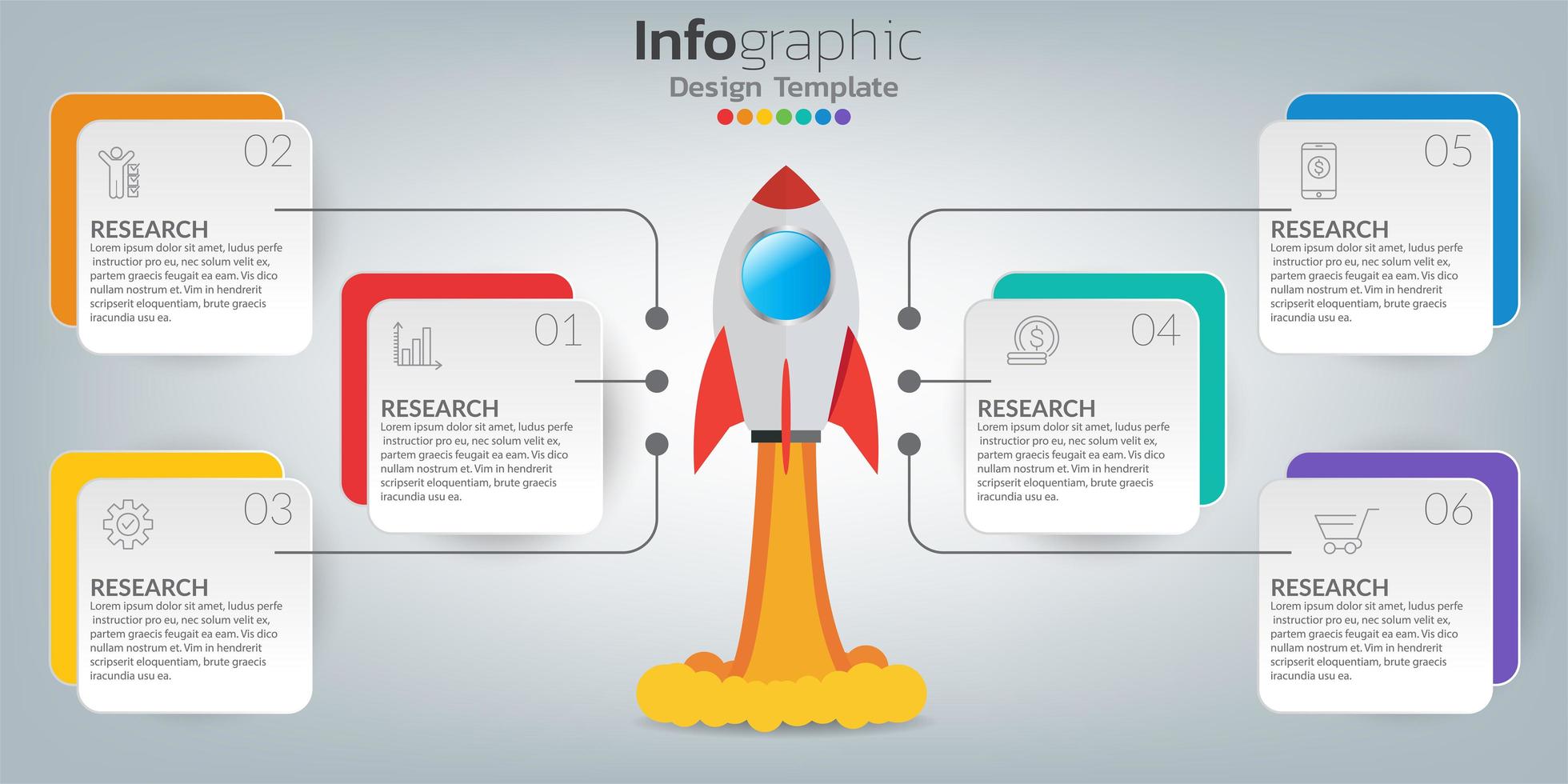 Infographic
Design Template

02
RESEARCH
Lorem ipsum dolor sit amet, ludus perfe instructior pro eu, nec solum velit ex, partem graecis feugait ea eam. Vis dico nullam nostrum et. Vim in hendrerit scripserit eloquentiam, brute graecis iracundia usu ea.

01
RESEARCH
Lorem ipsum dolor sit amet, ludus perfe instructior pro eu, nec solum velit ex, partem graecis feugait ea eam. Vis dico nullam nostrum et. Vim in hendrerit scripserit eloquentiam, brute graecis iracundia usu ea.

03
RESEARCH
Lorem ipsum dolor sit amet, ludus perfe instructior pro eu, nec solum velit ex, partem graecis feugait ea eam. Vis dico nullam nostrum et. Vim in hendrerit scripserit eloquentiam, brute graecis iracundia usu ea.

05
RESEARCH
Lorem ipsum dolor sit amet, ludus perfe instructior pro eu, nec solum velit ex, partem graecis feugait ea eam. Vis dico nullam nostrum et. Vim in hendrerit scripserit eloquentiam, brute graecis iracundia usu ea.

04
RESEARCH
Lorem ipsum dolor sit amet, ludus perfe instructior pro eu, nec solum velit ex, partem graecis feugait ea eam. Vis dico nullam nostrum et. Vim in hendrerit scripserit eloquentiam, brute graecis iracundia usu ea.

06
RESEARCH
Lorem ipsum dolor sit amet, ludus perfe instructior pro eu, nec solum velit ex, partem graecis feugait ea eam. Vis dico nullam nostrum et. Vim in hendrerit scripserit eloquentiam, brute graecis iracundia usu ea.