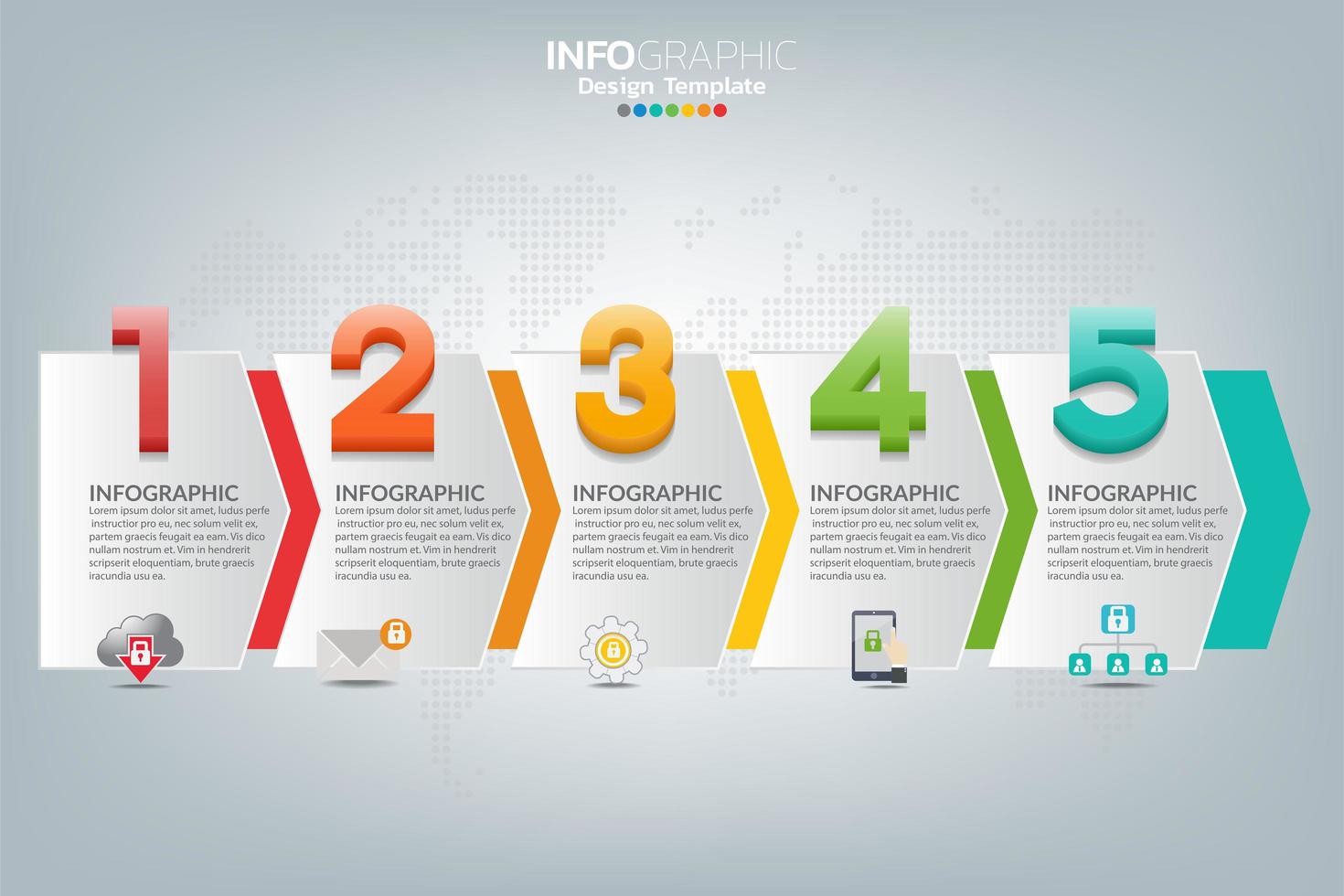 INFOGRAPHIC
Design Template

1
INFOGRAPHIC
Lorem ipsum dolor sit amet, ludus perfe instructior pro eu, nec solum velit ex, partem graecis feugait ea eam. Vis dico nullam nostrum et. Vim in hendrerit scripserit eloquentiam, brute graecis iracundia usu ea.

2
INFOGRAPHIC
Lorem ipsum dolor sit amet, ludus perfe instructior pro eu, nec solum velit ex, partem graecis feugait ea eam. Vis dico nullam nostrum et. Vim in hendrerit scripserit eloquentiam, brute graecis iracundia usu ea.

3
INFOGRAPHIC
Lorem ipsum dolor sit amet, ludus perfe instructior pro eu, nec solum velit ex, partem graecis feugait ea eam. Vis dico nullam nostrum et. Vim in hendrerit scripserit eloquentiam, brute graecis iracundia usu ea.

4
INFOGRAPHIC
Lorem ipsum dolor sit amet, ludus perfe instructior pro eu, nec solum velit ex, partem graecis feugait ea eam. Vis dico nullam nostrum et. Vim in hendrerit scripserit eloquentiam, brute graecis iracundia usu ea.

5
INFOGRAPHIC
Lorem ipsum dolor sit amet, ludus perfe instructior pro eu, nec solum velit ex, partem graecis feugait ea eam. Vis dico nullam nostrum et. Vim in hendrerit scripserit eloquentiam, brute graecis iracundia usu ea.