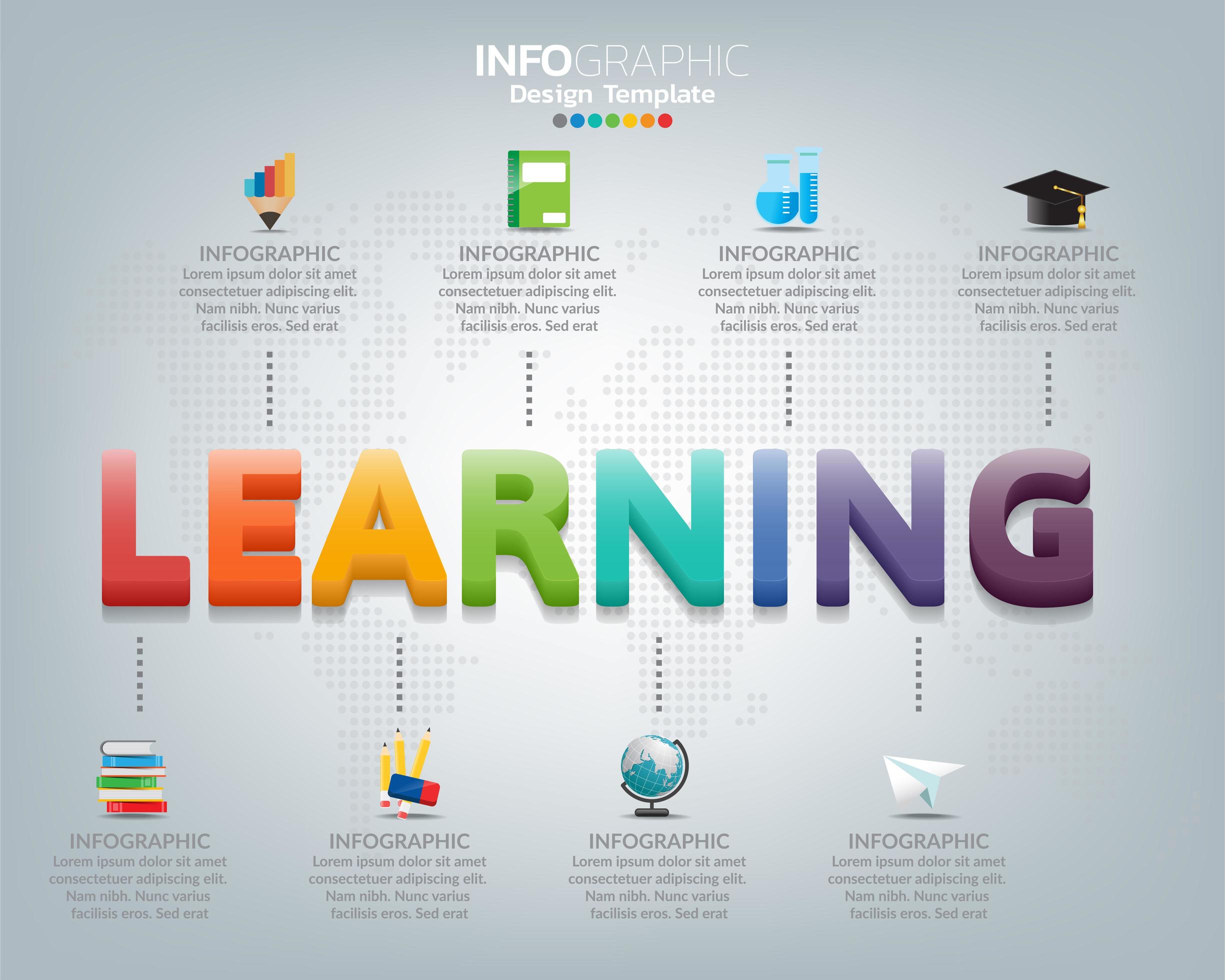 INFOGRAPHIC
Design Template

INFOGRAPHIC
Lorem ipsum dolor sit amet consectetuer adipiscing elit. Nam nibh. Nunc varius facilisis eros. Sed erat

INFOGRAPHIC
Lorem ipsum dolor sit amet consectetuer adipiscing elit. Nam nibh. Nunc varius facilisis eros. Sed erat

INFOGRAPHIC
Lorem ipsum dolor sit amet consectetuer adipiscing elit. Nam nibh. Nunc varius facilisis eros. Sed erat

INFOGRAPHIC
Lorem ipsum dolor sit amet consectetuer adipiscing elit. Nam nibh. Nunc varius facilisis eros. Sed erat

LEARNING

INFOGRAPHIC
Lorem ipsum dolor sit amet consectetuer adipiscing elit. Nam nibh. Nunc varius facilisis eros. Sed erat

INFOGRAPHIC
Lorem ipsum dolor sit amet consectetuer adipiscing elit. Nam nibh. Nunc varius facilisis eros. Sed erat

INFOGRAPHIC
Lorem ipsum dolor sit amet consectetuer adipiscing elit. Nam nibh. Nunc varius facilisis eros. Sed erat

INFOGRAPHIC
Lorem ipsum dolor sit amet consectetuer adipiscing elit. Nam nibh. Nunc varius facilisis eros. Sed erat