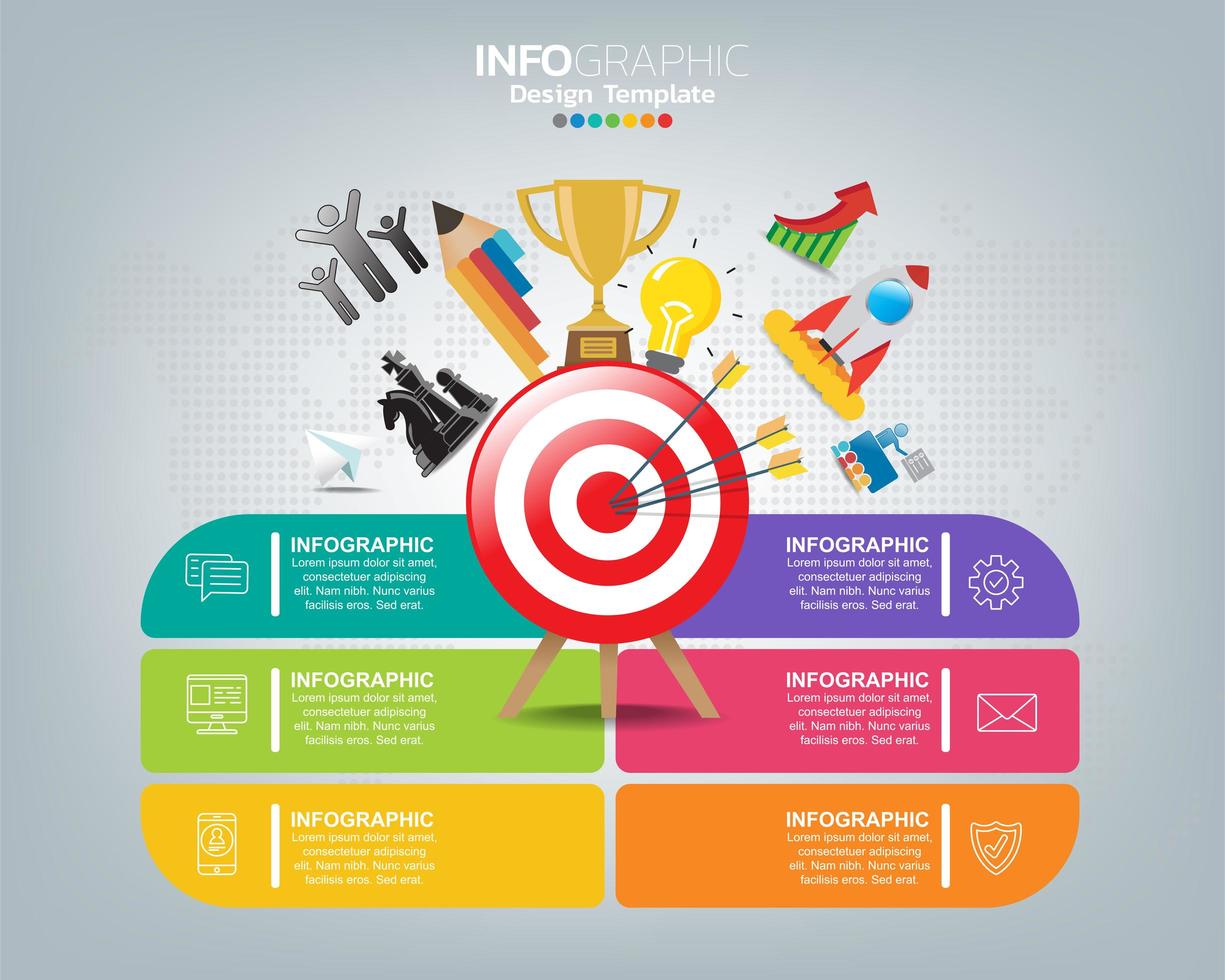 INFOGRAPHIC
Design Template

INFOGRAPHIC
Lorem ipsum dolor sit amet, consectetuer adipiscing elit. Nam nibh. Nunc varius facilisis eros. Sed erat.

INFOGRAPHIC
Lorem ipsum dolor sit amet, consectetuer adipiscing elit. Nam nibh. Nunc varius facilisis eros. Sed erat.

INFOGRAPHIC
Lorem ipsum dolor sit amet, consectetuer adipiscing elit. Nam nibh. Nunc varius facilisis eros. Sed erat.

INFOGRAPHIC
Lorem ipsum dolor sit amet, consectetuer adipiscing elit. Nam nibh. Nunc varius facilisis eros. Sed erat.

INFOGRAPHIC
Lorem ipsum dolor sit amet, consectetuer adipiscing elit. Nam nibh. Nunc varius facilisis eros. Sed erat.

INFOGRAPHIC
Lorem ipsum dolor sit amet, consectetuer adipiscing elit. Nam nibh. Nunc varius facilisis eros. Sed erat.