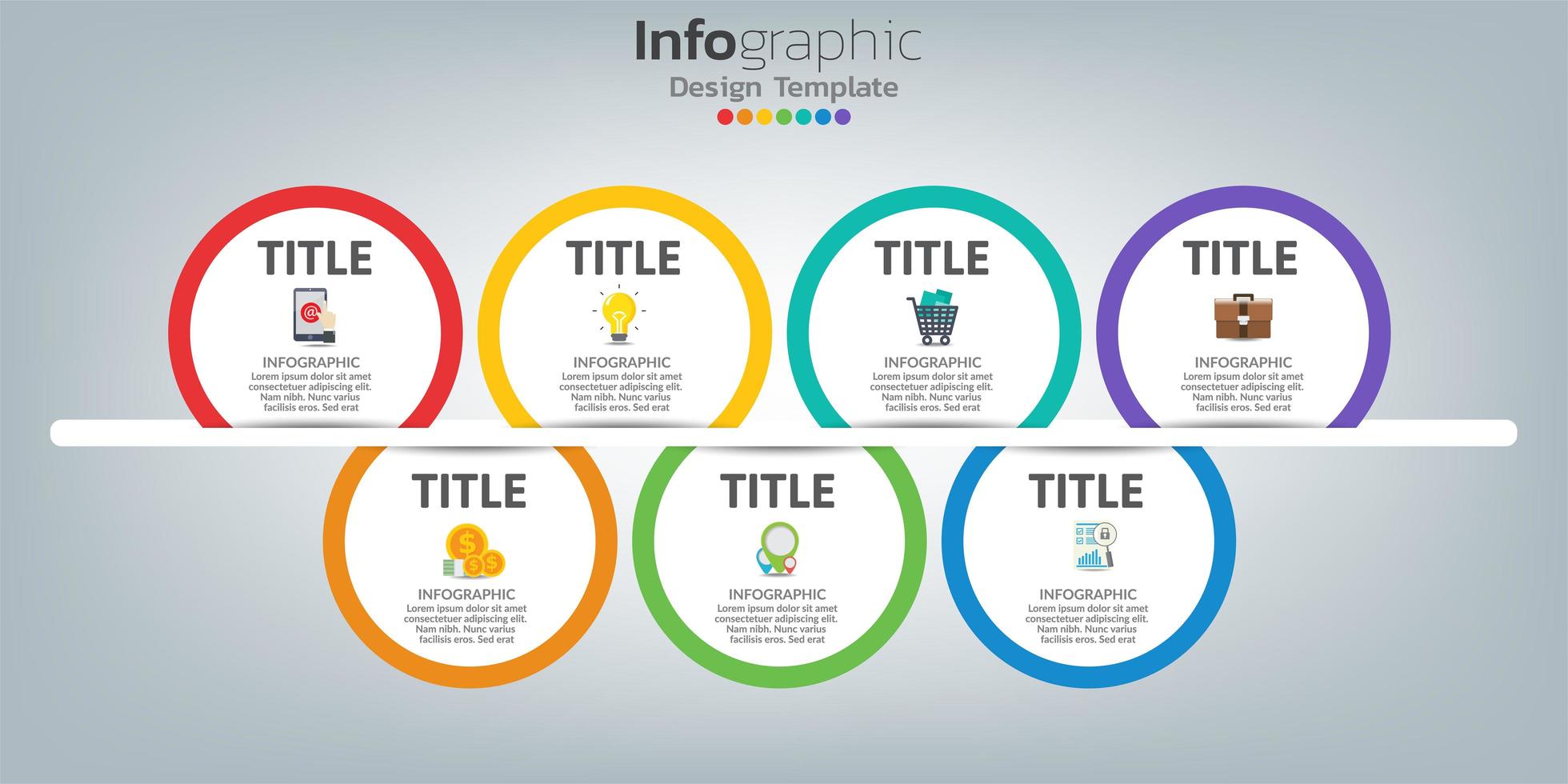 Infographic
Design Template

TITLE
INFOGRAPHIC
Lorem ipsum dolor sit amet consectetuer adipiscing elit. Nam nibh. Nunc varius facilisis eros. Sed erat

TITLE
INFOGRAPHIC
Lorem ipsum dolor sit amet consectetuer adipiscing elit. Nam nibh. Nunc varius facilisis eros. Sed erat

TITLE
INFOGRAPHIC
Lorem ipsum dolor sit amet consectetuer adipiscing elit. Nam nibh. Nunc varius facilisis eros. Sed erat

TITLE
INFOGRAPHIC
Lorem ipsum dolor sit amet consectetuer adipiscing elit. Nam nibh. Nunc varius facilisis eros. Sed erat

TITLE
INFOGRAPHIC
Lorem ipsum dolor sit amet consectetuer adipiscing elit. Nam nibh. Nunc varius facilisis eros. Sed erat

TITLE
INFOGRAPHIC
Lorem ipsum dolor sit amet consectetuer adipiscing elit. Nam nibh. Nunc varius facilisis eros. Sed erat

TITLE
INFOGRAPHIC
Lorem ipsum dolor sit amet consectetuer adipiscing elit. Nam nibh. Nunc varius facilisis eros. Sed erat