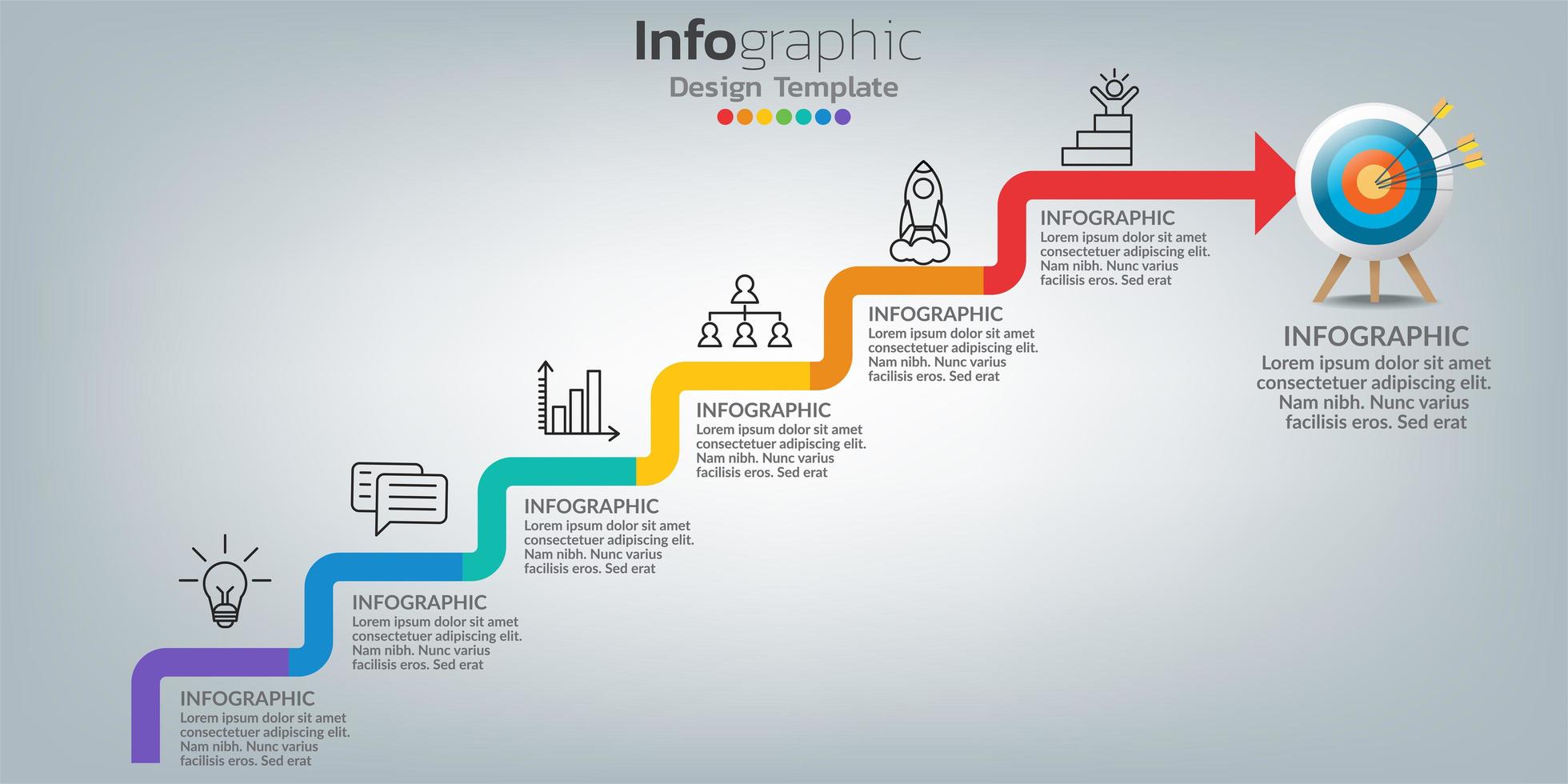 Infographic
Design Template

INFOGRAPHIC
Lorem ipsum dolor sit amet consectetuer adipiscing elit. Nam nibh. Nunc varius facilisis eros. Sed erat

INFOGRAPHIC
Lorem ipsum dolor sit amet consectetuer adipiscing elit. Nam nibh. Nunc varius facilisis eros. Sed erat

INFOGRAPHIC
Lorem ipsum dolor sit amet consectetuer adipiscing elit. Nam nibh. Nunc varius facilisis eros. Sed erat

INFOGRAPHIC
Lorem ipsum dolor sit amet consectetuer adipiscing elit. Nam nibh. Nunc varius facilisis eros. Sed erat

INFOGRAPHIC
Lorem ipsum dolor sit amet consectetuer adipiscing elit. Nam nibh. Nunc varius facilisis eros. Sed erat

INFOGRAPHIC
Lorem ipsum dolor sit amet consectetuer adipiscing elit. Nam nibh. Nunc varius facilisis eros. Sed erat

INFOGRAPHIC
Lorem ipsum dolor sit amet consectetuer adipiscing elit. Nam nibh. Nunc varius facilisis eros. Sed erat