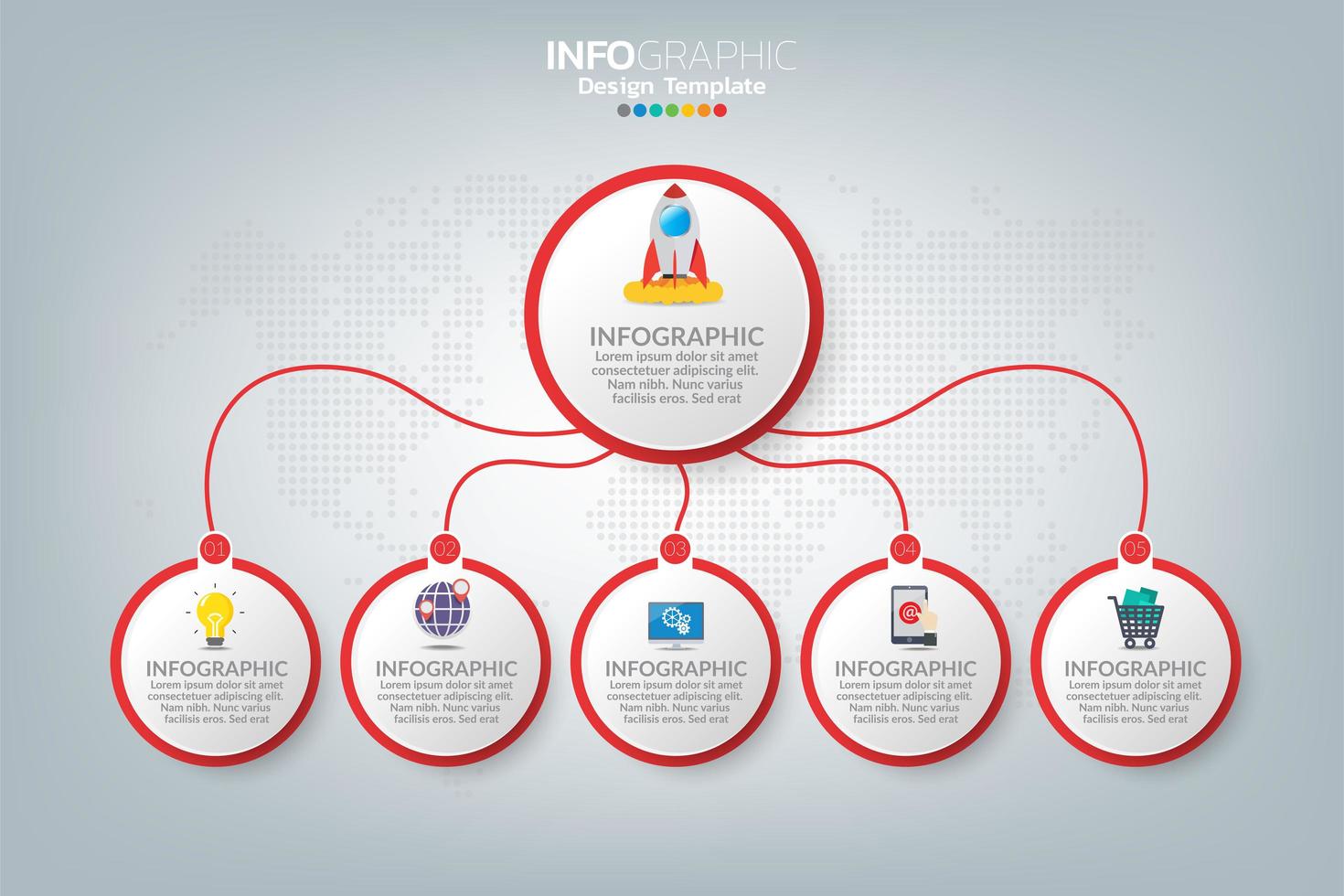 INFOGRAPHIC
Design Template

INFOGRAPHIC
Lorem ipsum dolor sit amet consectetuer adipiscing elit. Nam nibh. Nunc varius facilisis eros. Sed erat

01
INFOGRAPHIC
Lorem ipsum dolor sit amet consectetuer adipiscing elit. Nam nibh. Nunc varius facilisis eros. Sed erat

02
INFOGRAPHIC
Lorem ipsum dolor sit amet consectetuer adipiscing elit. Nam nibh. Nunc varius facilisis eros. Sed erat

03
INFOGRAPHIC
Lorem ipsum dolor sit amet consectetuer adipiscing elit. Nam nibh. Nunc varius facilisis eros. Sed erat

04
INFOGRAPHIC
Lorem ipsum dolor sit amet consectetuer adipiscing elit. Nam nibh. Nunc varius facilisis eros. Sed erat

05
INFOGRAPHIC
Lorem ipsum dolor sit amet consectetuer adipiscing elit. Nam nibh. Nunc varius facilisis eros. Sed erat