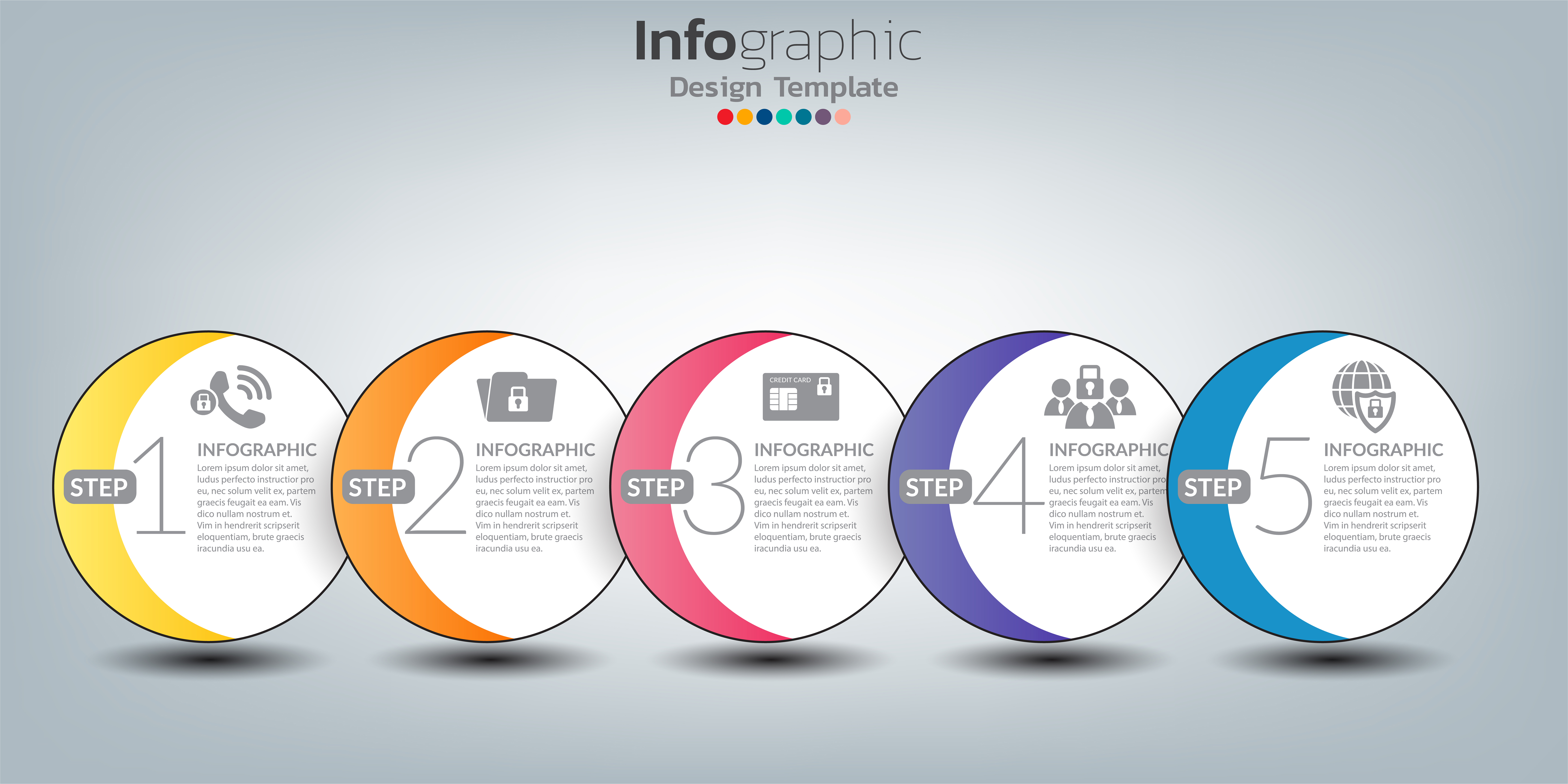 Infographic
Design Template

STEP 1
INFOGRAPHIC
Lorem ipsum dolor sit amet, ludus perfecto instructior pro eu, nec solum velit ex, partem graecis feugait ea eam. Vis dico nullam nostrum et. Vim in hendrerit scripserit eloquentiam, brute graecis iracundia usu ea.

STEP 2
INFOGRAPHIC
Lorem ipsum dolor sit amet, ludus perfecto instructior pro eu, nec solum velit ex, partem graecis feugait ea eam. Vis dico nullam nostrum et. Vim in hendrerit scripserit eloquentiam, brute graecis iracundia usu ea.

CREDIT CARD
STEP 3
INFOGRAPHIC
Lorem ipsum dolor sit amet, ludus perfecto instructior pro eu, nec solum velit ex, partem graecis feugait ea eam. Vis dico nullam nostrum et. Vim in hendrerit scripserit eloquentiam, brute graecis iracundia usu ea.

STEP 4
INFOGRAPHIC
Lorem ipsum dolor sit amet, ludus perfecto instructior pro eu, nec solum velit ex, partem graecis feugait ea eam. Vis dico nullam nostrum et. Vim in hendrerit scripserit eloquentiam, brute graecis iracundia usu ea.

STEP 5
INFOGRAPHIC
Lorem ipsum dolor sit amet, ludus perfecto instructior pro eu, nec solum velit ex, partem graecis feugait ea eam. Vis dico nullam nostrum et. Vim in hendrerit scripserit eloquentiam, brute graecis iracundia usu ea.