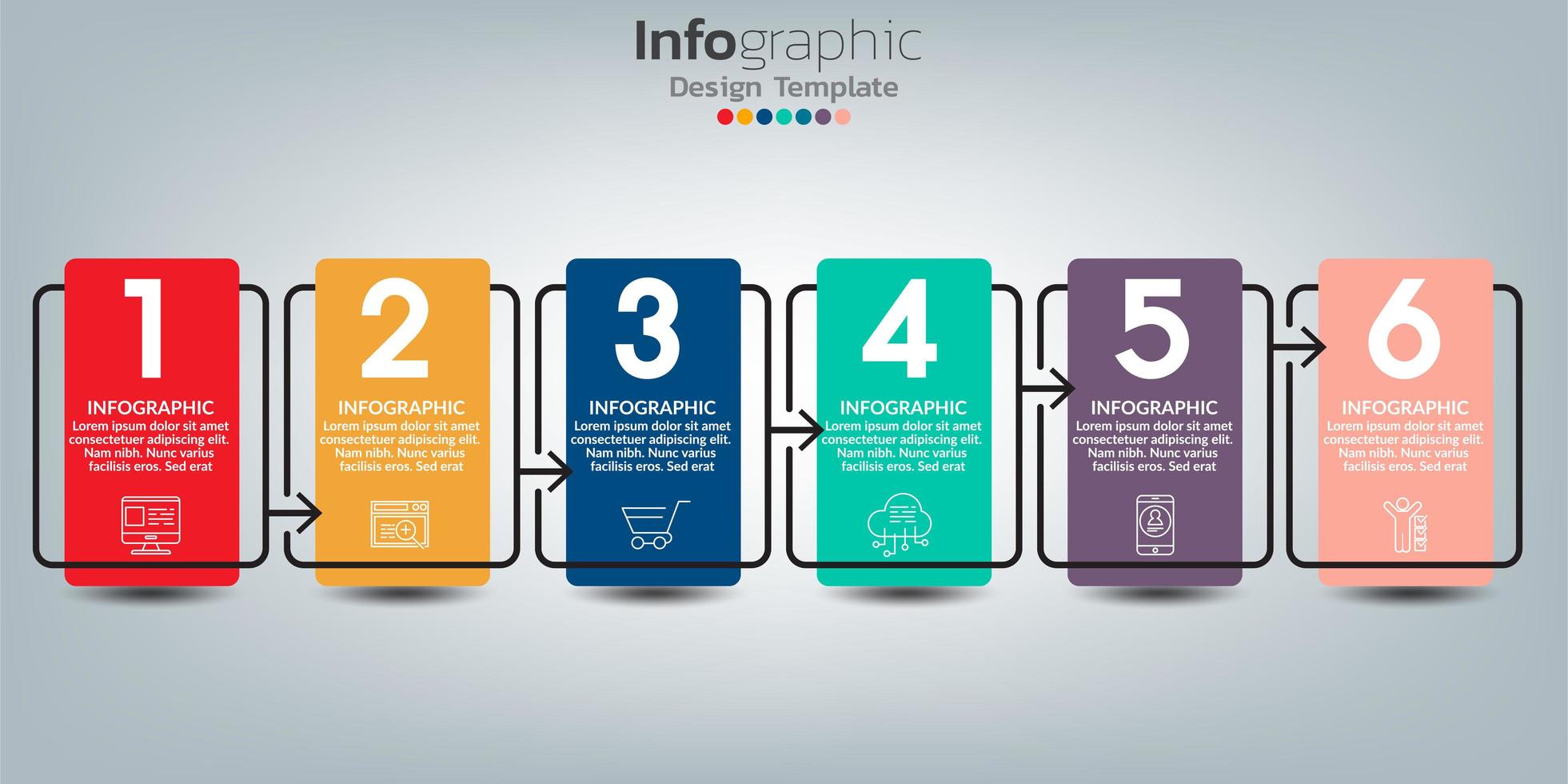 Infographic
Design Template

1
INFOGRAPHIC
Lorem ipsum dolor sit amet consectetuer adipiscing elit. Nam nibh. Nunc varius facilisis eros. Sed erat

2
INFOGRAPHIC
Lorem ipsum dolor sit amet consectetuer adipiscing elit. Nam nibh. Nunc varius facilisis eros. Sed erat

3
INFOGRAPHIC
Lorem ipsum dolor sit amet consectetuer adipiscing elit. Nam nibh. Nunc varius facilisis eros. Sed erat

4
INFOGRAPHIC
Lorem ipsum dolor sit amet consectetuer adipiscing elit. Nam nibh. Nunc varius facilisis eros. Sed erat

5
INFOGRAPHIC
Lorem ipsum dolor sit amet consectetuer adipiscing elit. Nam nibh. Nunc varius facilisis eros. Sed erat

6
INFOGRAPHIC
Lorem ipsum dolor sit amet consectetuer adipiscing elit. Nam nibh. Nunc varius facilisis eros. Sed erat