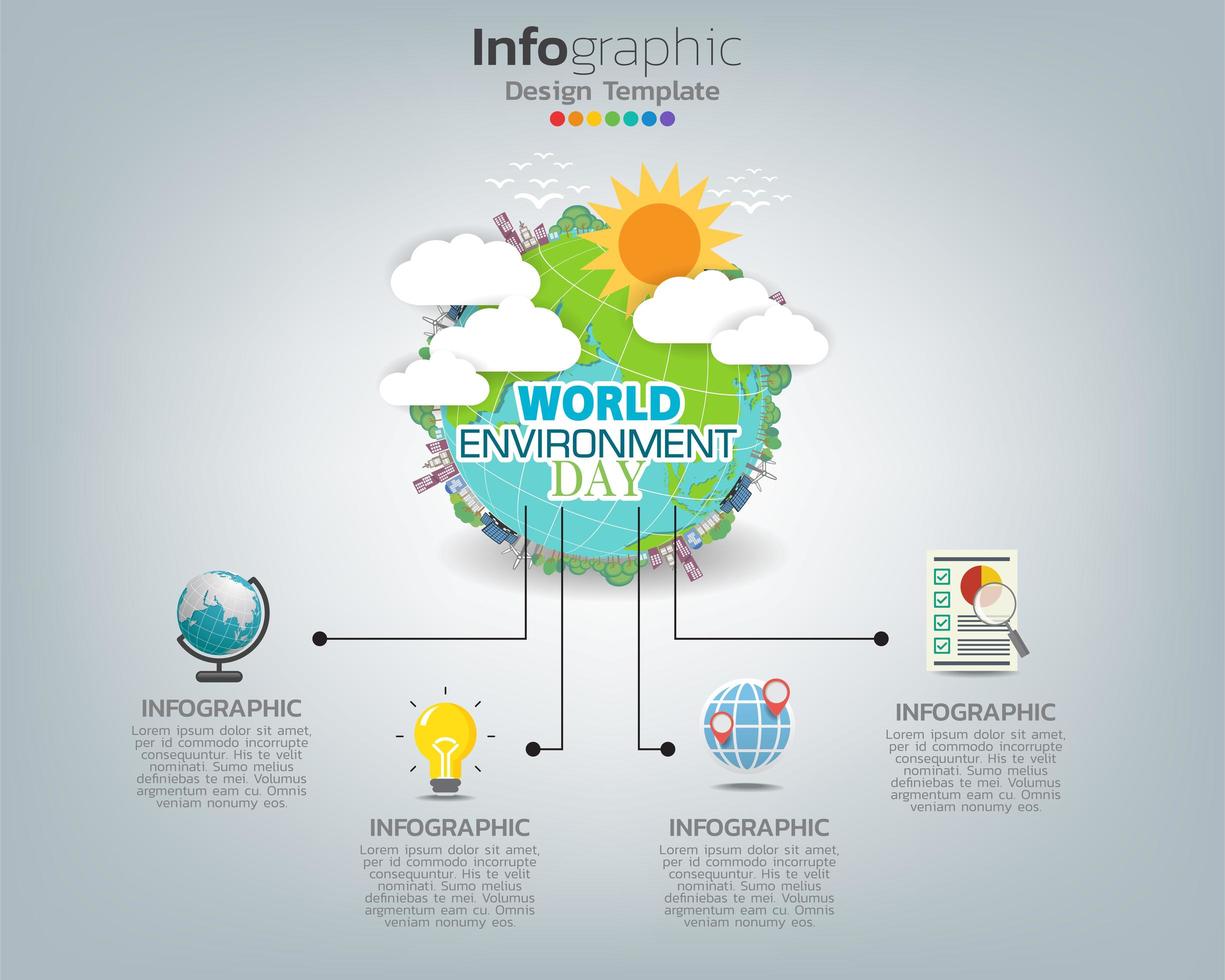 Infographic
Design Template

WORLD
ENVIRONMENT
DAY

INFOGRAPHIC
Lorem ipsum dolor sit amet, per id commodo incorrupte consequuntur. His te velit nominati. Sumo melius definiebas te mei. Volumus argmentum eam cu. Omnis veniam nonumy eos.

INFOGRAPHIC
Lorem ipsum dolor sit amet, per id commodo incorrupte consequuntur. His te velit nominati. Sumo melius definiebas te mei. Volumus argmentum eam cu. Omnis veniam nonumy eos.

INFOGRAPHIC
Lorem ipsum dolor sit amet, per id commodo incorrupte consequuntur. His te velit nominati. Sumo melius definiebas te mei. Volumus argmentum eam cu. Omnis veniam nonumy eos.

INFOGRAPHIC
Lorem ipsum dolor sit amet, per id commodo incorrupte consequuntur. His te velit nominati. Sumo melius definiebas te mei. Volumus argmentum eam cu. Omnis veniam nonumy eos.