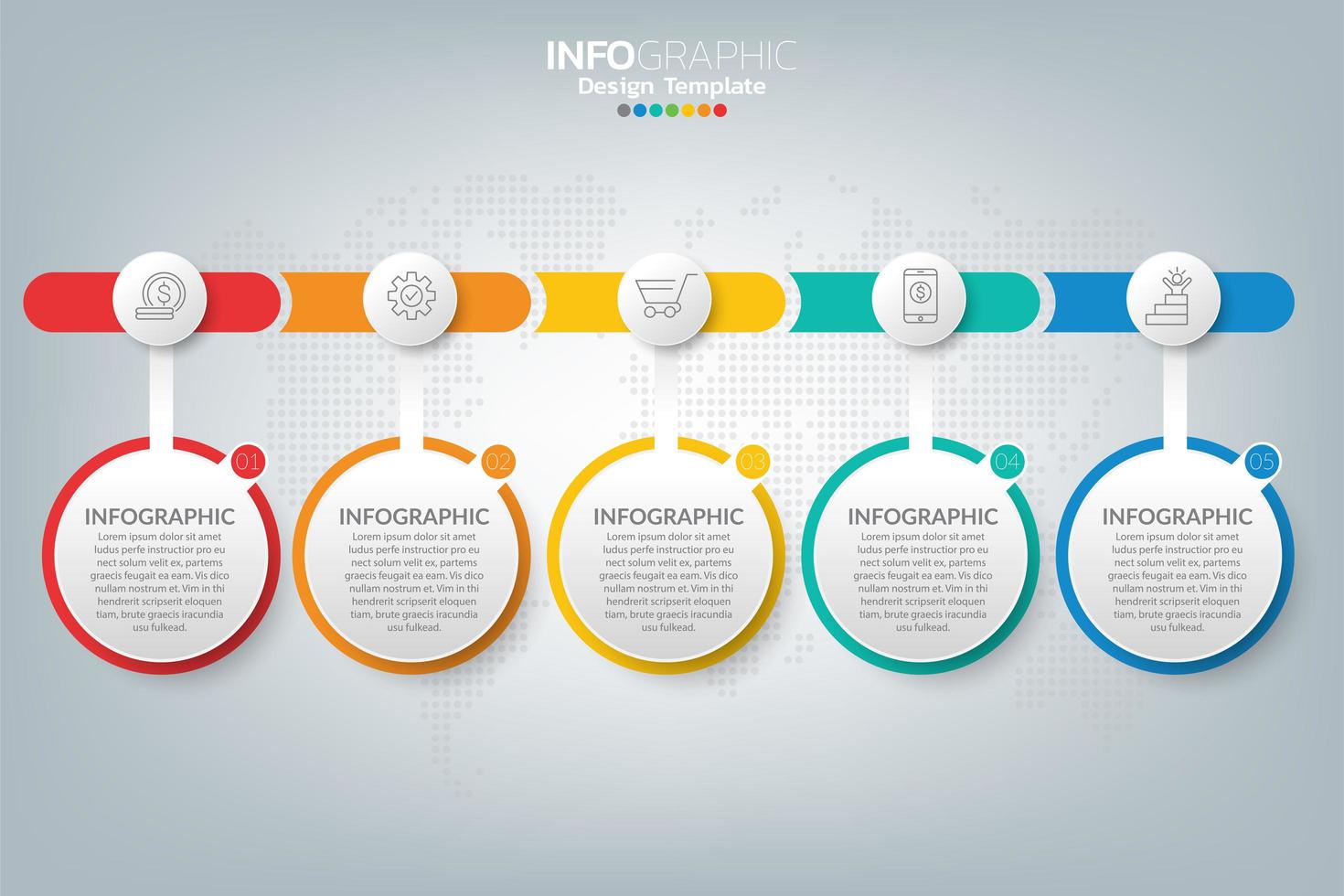 INFOGRAPHIC
Design Template

01
INFOGRAPHIC
Lorem ipsum dolor sit amet ludus perfe instructior pro eu nect solum velit ex, partems graecis feugait ea eam. Vis dico nullam nostrum et. Vim in thi hendrerit scripserit eloquen tiam, brute graecis iracundia usu fulkead.

02
INFOGRAPHIC
Lorem ipsum dolor sit amet ludus perfe instructior pro eu nect solum velit ex, partems graecis feugait ea eam. Vis dico nullam nostrum et. Vim in thi hendrerit scripserit eloquen tiam, brute graecis iracundia usu fulkead.

03
INFOGRAPHIC
Lorem ipsum dolor sit amet ludus perfe instructior pro eu nect solum velit ex, partems graecis feugait ea eam. Vis dico nullam nostrum et. Vim in thi hendrerit scripserit eloquen tiam, brute graecis iracundia usu fulkead.

04
INFOGRAPHIC
Lorem ipsum dolor sit amet ludus perfe instructior pro eu nect solum velit ex, partems graecis feugait ea eam. Vis dico nullam nostrum et. Vim in thi hendrerit scripserit eloquen tiam, brute graecis iracundia usu fulkead.

05
INFOGRAPHIC
Lorem ipsum dolor sit amet ludus perfe instructior pro eu nect solum velit ex, partems graecis feugait ea eam. Vis dico nullam nostrum et. Vim in thi hendrerit scripserit eloquen tiam, brute graecis iracundia usu fulkead.