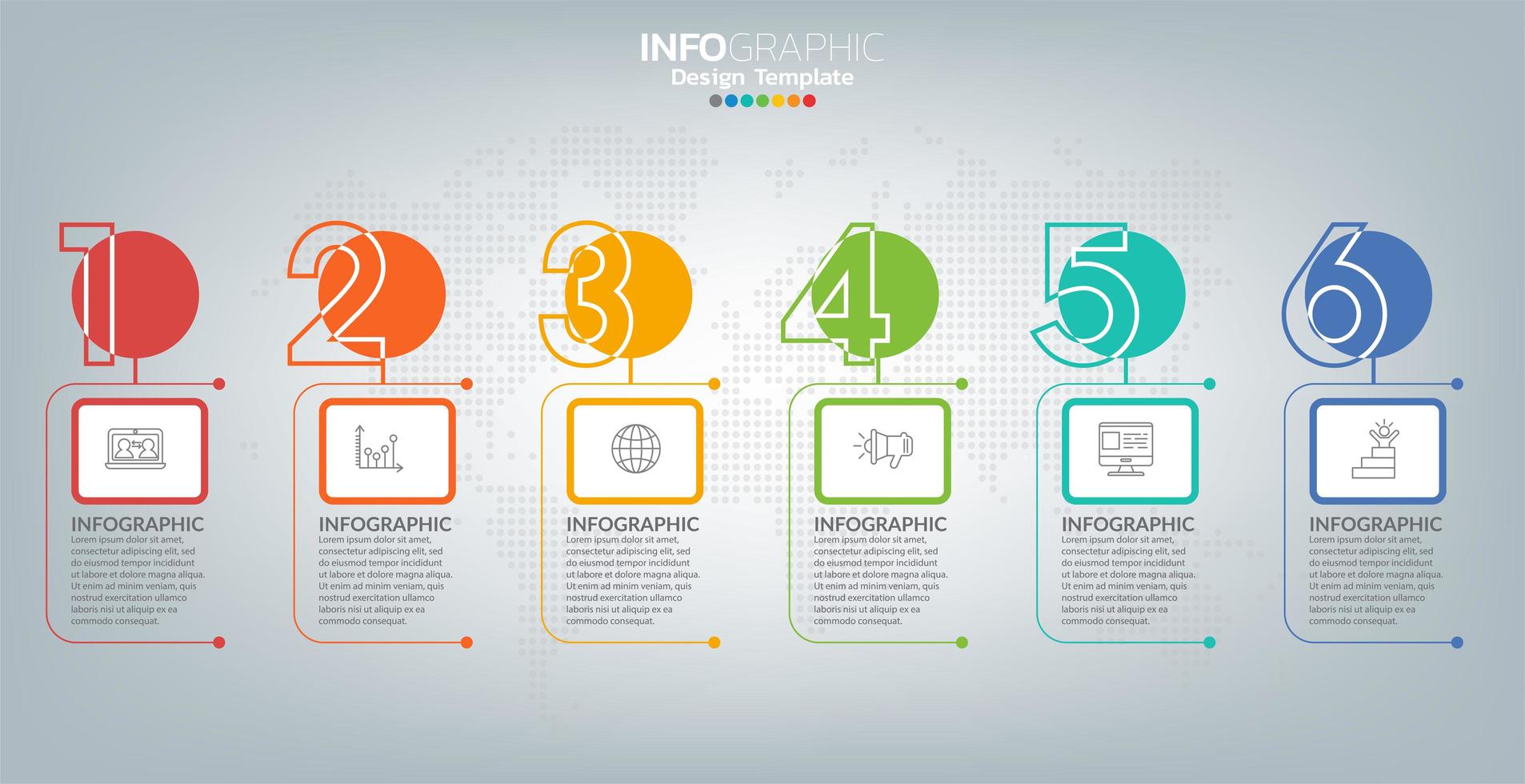 INFOGRAPHIC
Design Template

1

INFOGRAPHIC
Lorem ipsum dolor sit amet, consectetur adipiscing elit, sed do eiusmod tempor incididunt ut labore et dolore magna aliqua. Ut enim ad minim veniam, quis nostrud exercitation ullamco laboris nisi ut aliquip ex ea commodo consequat.

2

INFOGRAPHIC
Lorem ipsum dolor sit amet, consectetur adipiscing elit, sed do eiusmod tempor incididunt ut labore et dolore magna aliqua. Ut enim ad minim veniam, quis nostrud exercitation ullamco laboris nisi ut aliquip ex ea commodo consequat.

3

INFOGRAPHIC
Lorem ipsum dolor sit amet, consectetur adipiscing elit, sed do eiusmod tempor incididunt ut labore et dolore magna aliqua. Ut enim ad minim veniam, quis nostrud exercitation ullamco laboris nisi ut aliquip ex ea commodo consequat.

4

INFOGRAPHIC
Lorem ipsum dolor sit amet, consectetur adipiscing elit, sed do eiusmod tempor incididunt ut labore et dolore magna aliqua. Ut enim ad minim veniam, quis nostrud exercitation ullamco laboris nisi ut aliquip ex ea commodo consequat.

5

INFOGRAPHIC
Lorem ipsum dolor sit amet, consectetur adipiscing elit, sed do eiusmod tempor incididunt ut labore et dolore magna aliqua. Ut enim ad minim veniam, quis nostrud exercitation ullamco laboris nisi ut aliquip ex ea commodo consequat.

6

INFOGRAPHIC
Lorem ipsum dolor sit amet, consectetur adipiscing elit, sed do eiusmod tempor incididunt ut labore et dolore magna aliqua. Ut enim ad minim veniam, quis nostrud exercitation ullamco laboris nisi ut aliquip ex ea commodo consequat.