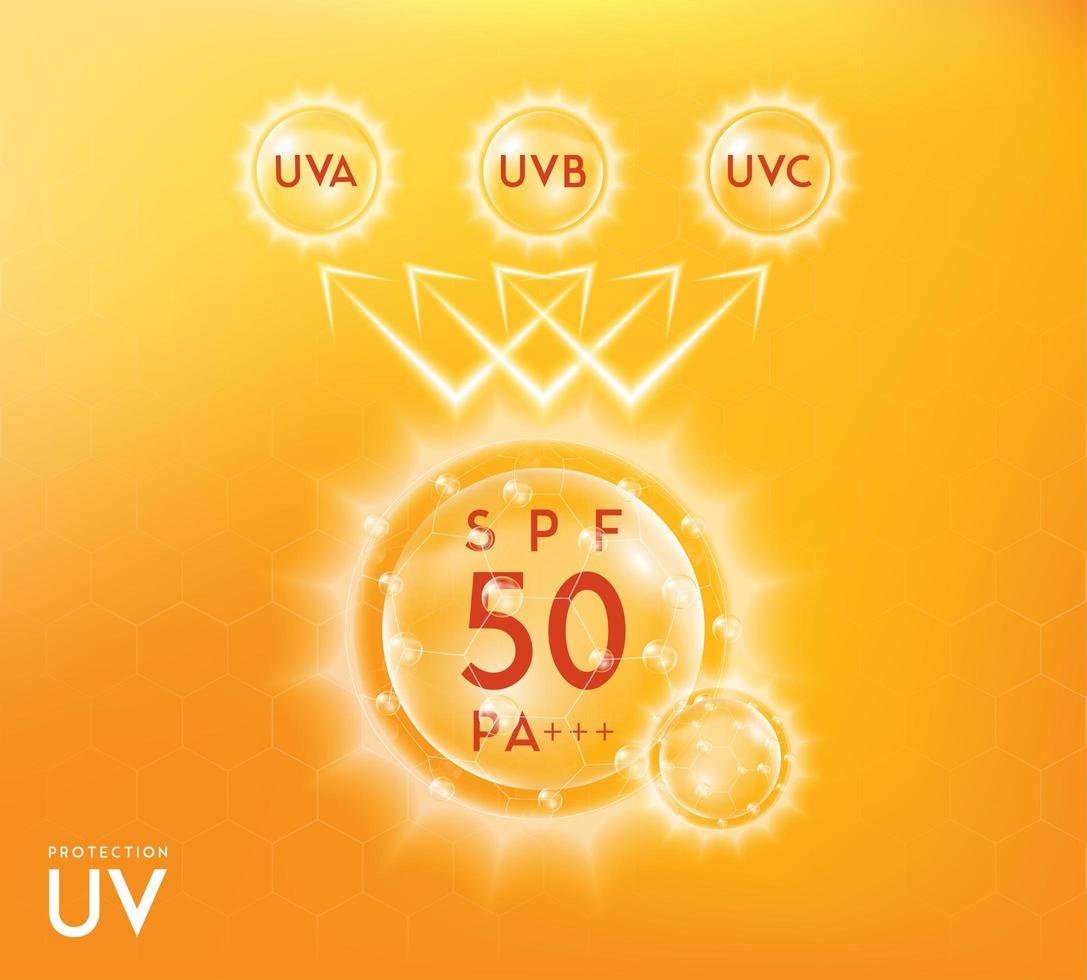 UVA UVB UVC

SPF
50
PA+++

PROTECTION
UV