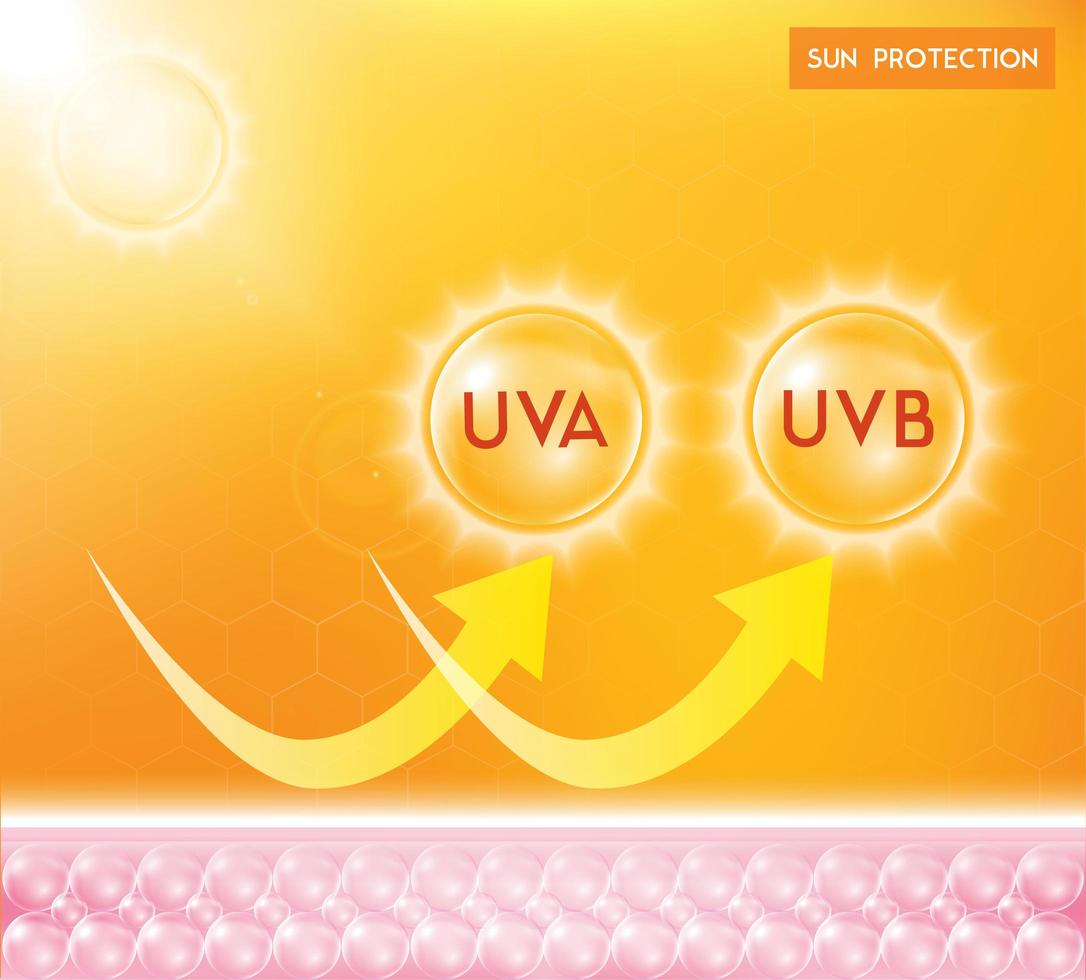 SUN PROTECTION

UVA

UVB