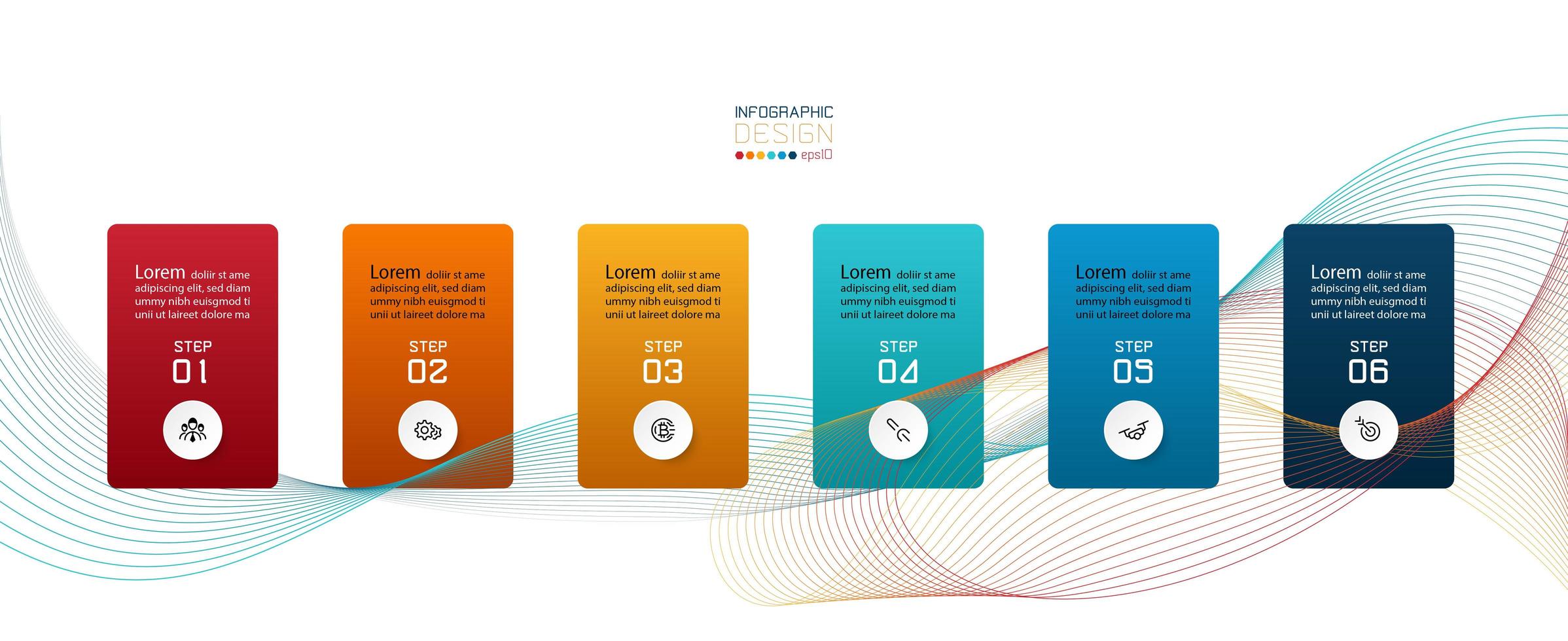 INFOGRAPHIC
DESIGN
eps10

Lorem doliir st ame adipiscing elit, sed diam ummy nibh euisgmod ti unii ut laireet dolore ma

STEP
01

Lorem doliir st ame adipiscing elit, sed diam ummy nibh euisgmod ti unii ut laireet dolore ma

STEP
02

Lorem doliir st ame adipiscing elit, sed diam ummy nibh euisgmod ti unii ut laireet dolore ma

STEP
03

Lorem doliir st ame adipiscing elit, sed diam ummy nibh euisgmod ti unii ut laireet dolore ma

STEP
04

Lorem doliir st ame adipiscing elit, sed diam ummy nibh euisgmod ti unii ut laireet dolore ma

STEP
05

Lorem doliir st ame adipiscing elit, sed diam ummy nibh euisgmod ti unii ut laireet dolore ma

STEP
06