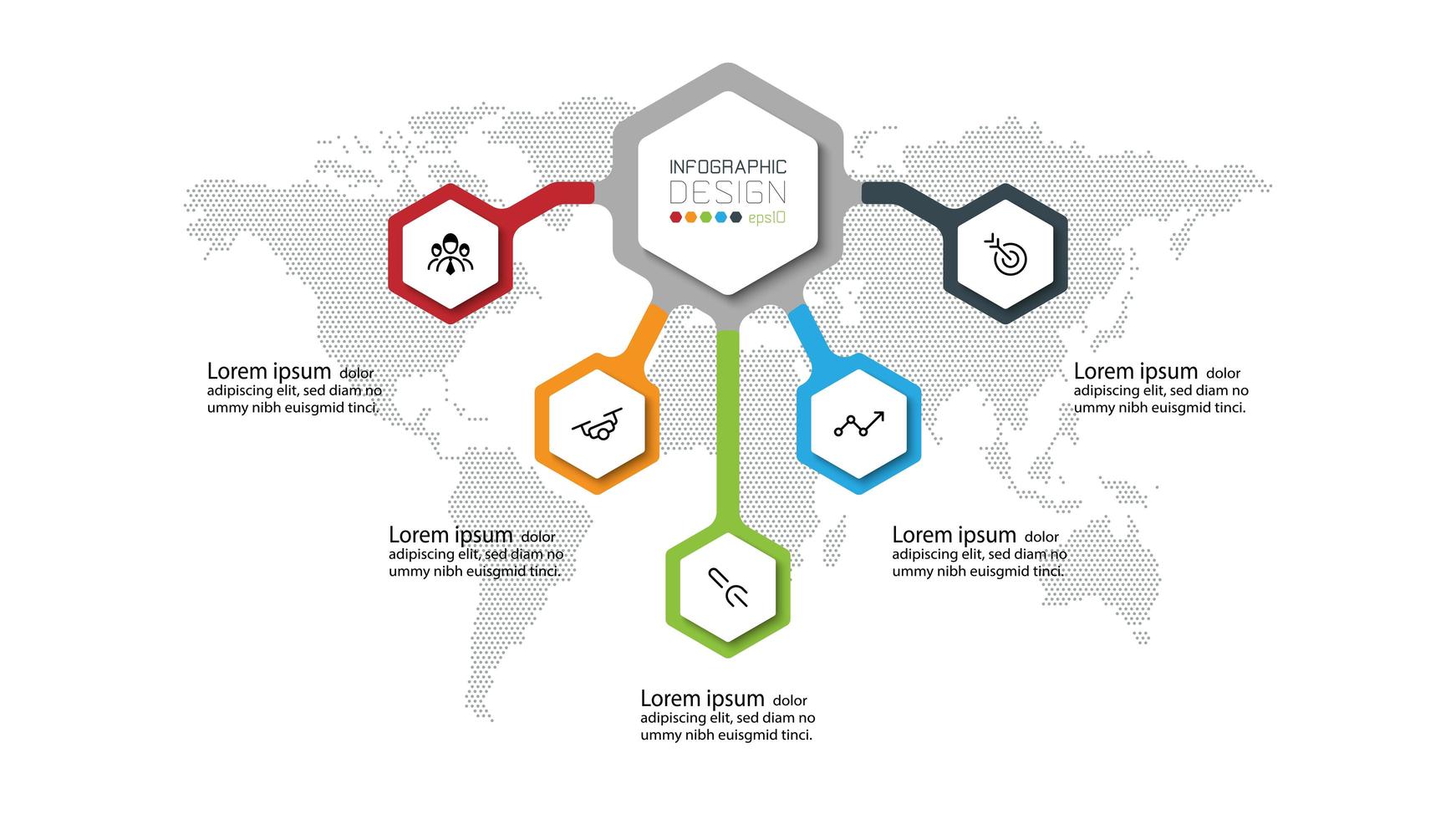 INFOGRAPHIC
DESIGN
eps10

Lorem ipsum dolor
adipiscing elit, sed diam no ummy nibh euisgmid tinci.

Lorem ipsum dolor
adipiscing elit, sed diam no ummy nibh euisgmid tinci.

Lorem ipsum dolor
adipiscing elit, sed diam no ummy nibh euisgmid tinci.

Lorem ipsum dolor
adipiscing elit, sed diam no ummy nibh euisgmid tinci.

Lorem ipsum dolor
adipiscing elit, sed diam no ummy nibh euisgmid tinci.