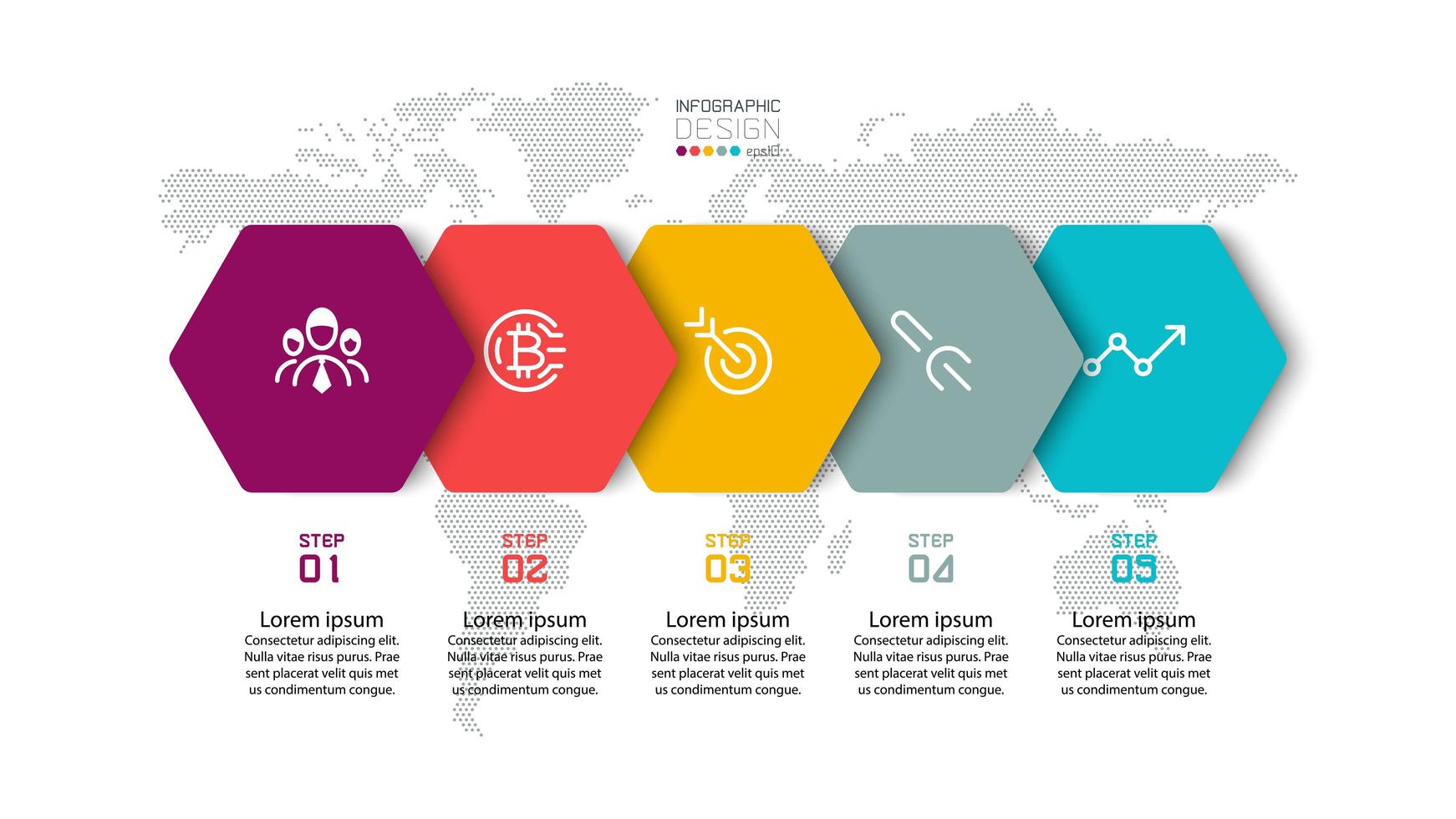 INFOGRAPHIC
DESIGN
eps10

STEP
01

Lorem ipsum
Consectetur adipiscing elit. Nulla vitae risus purus. Prae sent placerat velit quis met us condimentum congue.

STEP
02

Lorem ipsum
Consectetur adipiscing elit. Nulla vitae risus purus. Prae sent placerat velit quis met us condimentum congue.

STEP
03

Lorem ipsum
Consectetur adipiscing elit. Nulla vitae risus purus. Prae sent placerat velit quis met us condimentum congue.

STEP
04

Lorem ipsum
Consectetur adipiscing elit. Nulla vitae risus purus. Prae sent placerat velit quis met us condimentum congue.

STEP
05

Lorem ipsum
Consectetur adipiscing elit. Nulla vitae risus purus. Prae sent placerat velit quis met us condimentum congue.