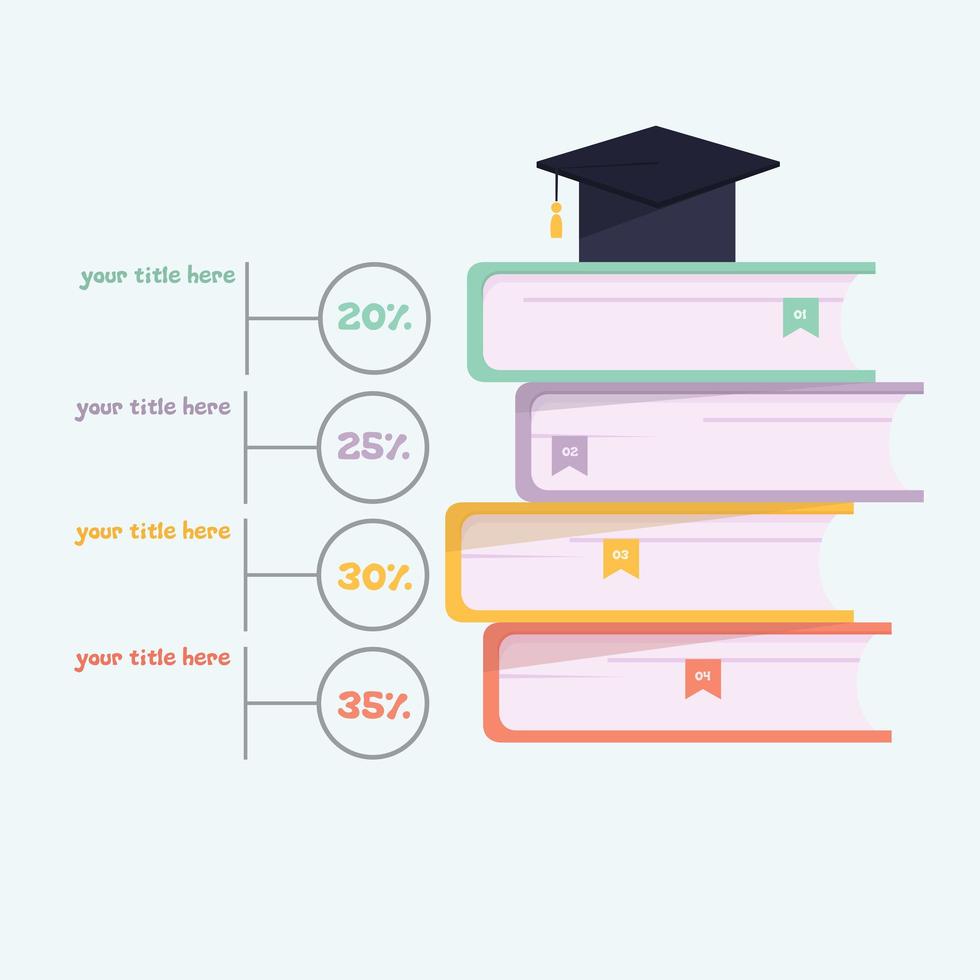 your title here
20%
01

your title here
25%
02

your title here
30%
03

your title here
35%
04