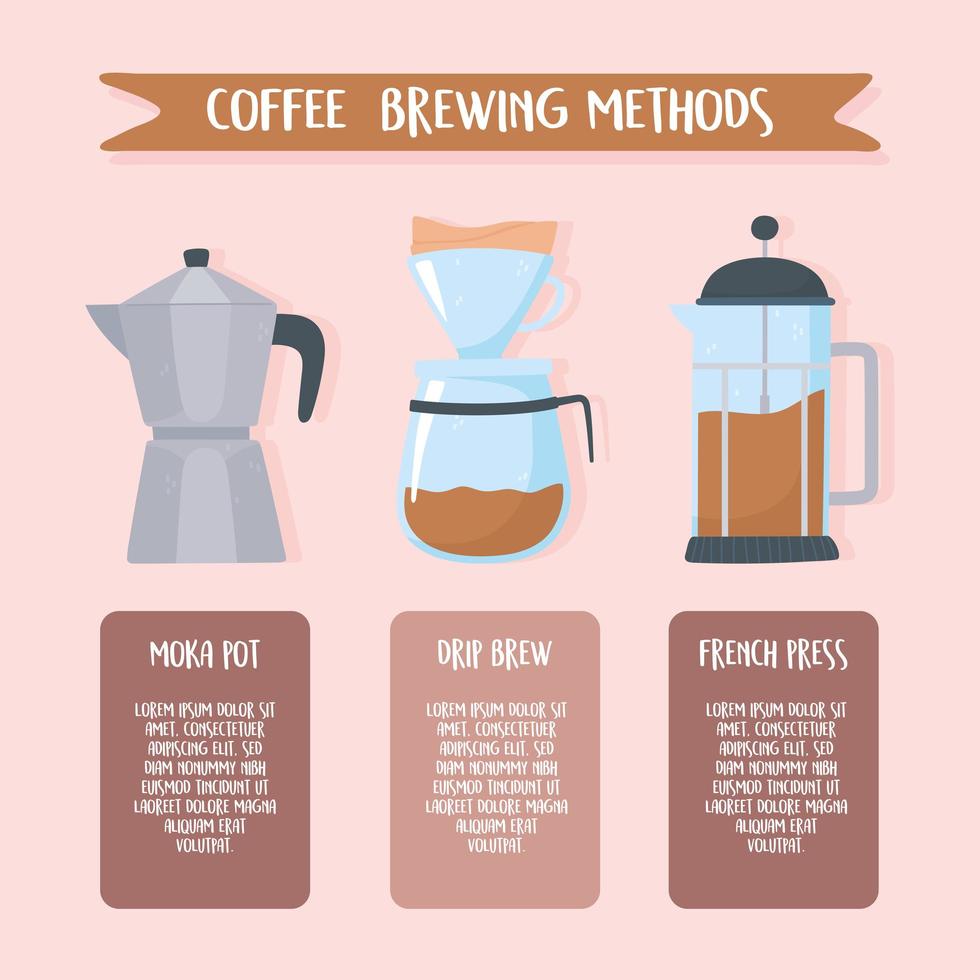 COFFEE BREWING METHODS

MOKA POT

LOREM IPSUM DOLOR SIT AMET, CONSECTETUER ADIPISCING ELIT, SED DIAM NONUMMY NIBH EUISMOD TINCIDUNT UT LAOREET DOLORE MAGNA ALIQUAM ERAT VOLUTPAT.

DRIP BREW

LOREM IPSUM DOLOR SIT AMET, CONSECTETUER ADIPISCING ELIT, SED DIAM NONUMMY NIBH EUISMOD TINCIDUNT UT LAOREET DOLORE MAGNA ALIQUAM ERAT VOLUTPAT.

FRENCH PRESS

LOREM IPSUM DOLOR SIT AMET, CONSECTETUER ADIPISCING ELIT, SED DIAM NONUMMY NIBH EUISMOD TINCIDUNT UT LAOREET DOLORE MAGNA ALIQUAM ERAT VOLUTPAT.