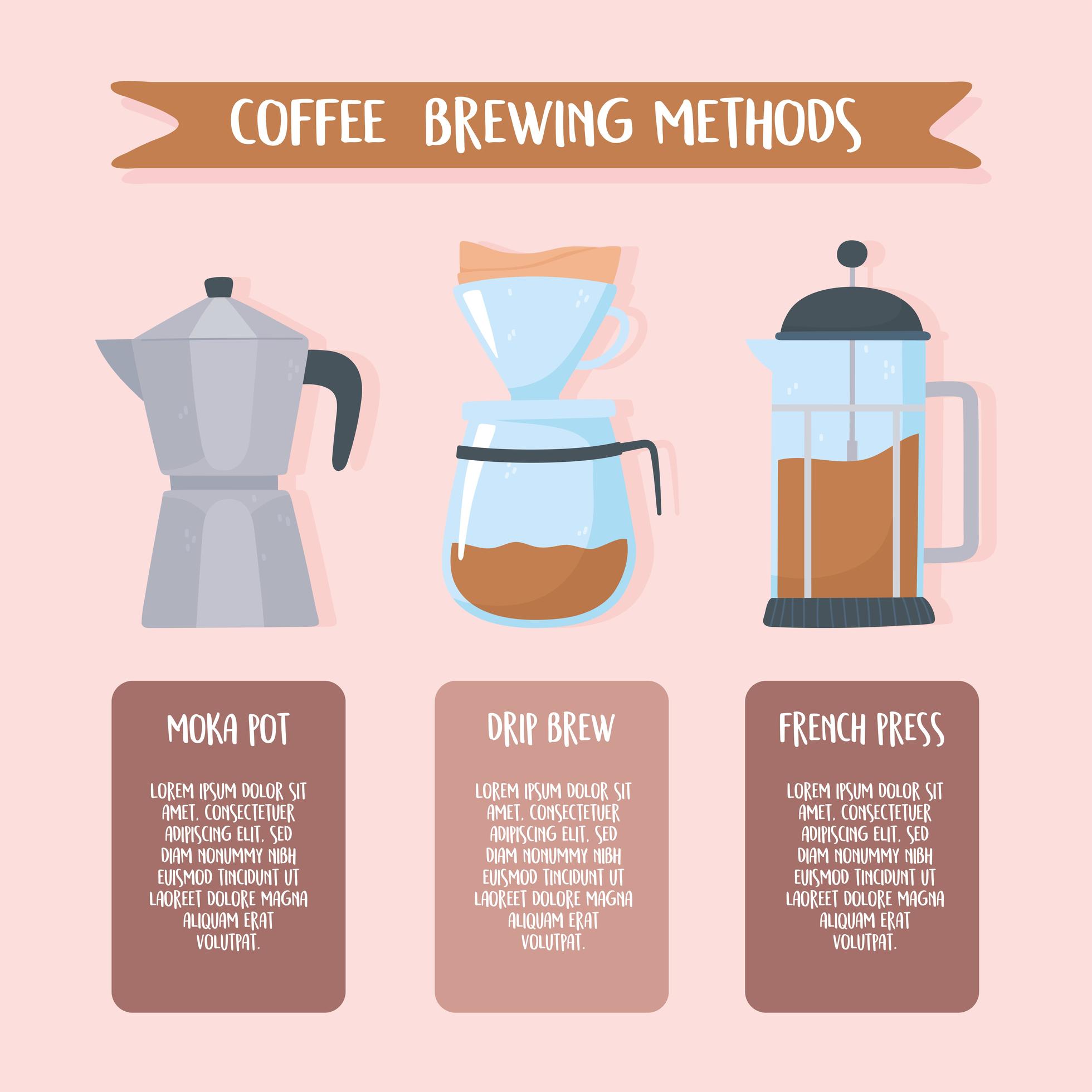 COFFEE BREWING METHODS

MOKA POT

LOREM IPSUM DOLOR SIT AMET, CONSECTETUER ADIPISCING ELIT, SED DIAM NONUMMY NIBH EUISMOD TINCIDUNT UT LAOREET DOLORE MAGNA ALIQUAM ERAT VOLUTPAT.

DRIP BREW

LOREM IPSUM DOLOR SIT AMET, CONSECTETUER ADIPISCING ELIT, SED DIAM NONUMMY NIBH EUISMOD TINCIDUNT UT LAOREET DOLORE MAGNA ALIQUAM ERAT VOLUTPAT.

FRENCH PRESS

LOREM IPSUM DOLOR SIT AMET, CONSECTETUER ADIPISCING ELIT, SED DIAM NONUMMY NIBH EUISMOD TINCIDUNT UT LAOREET DOLORE MAGNA ALIQUAM ERAT VOLUTPAT.