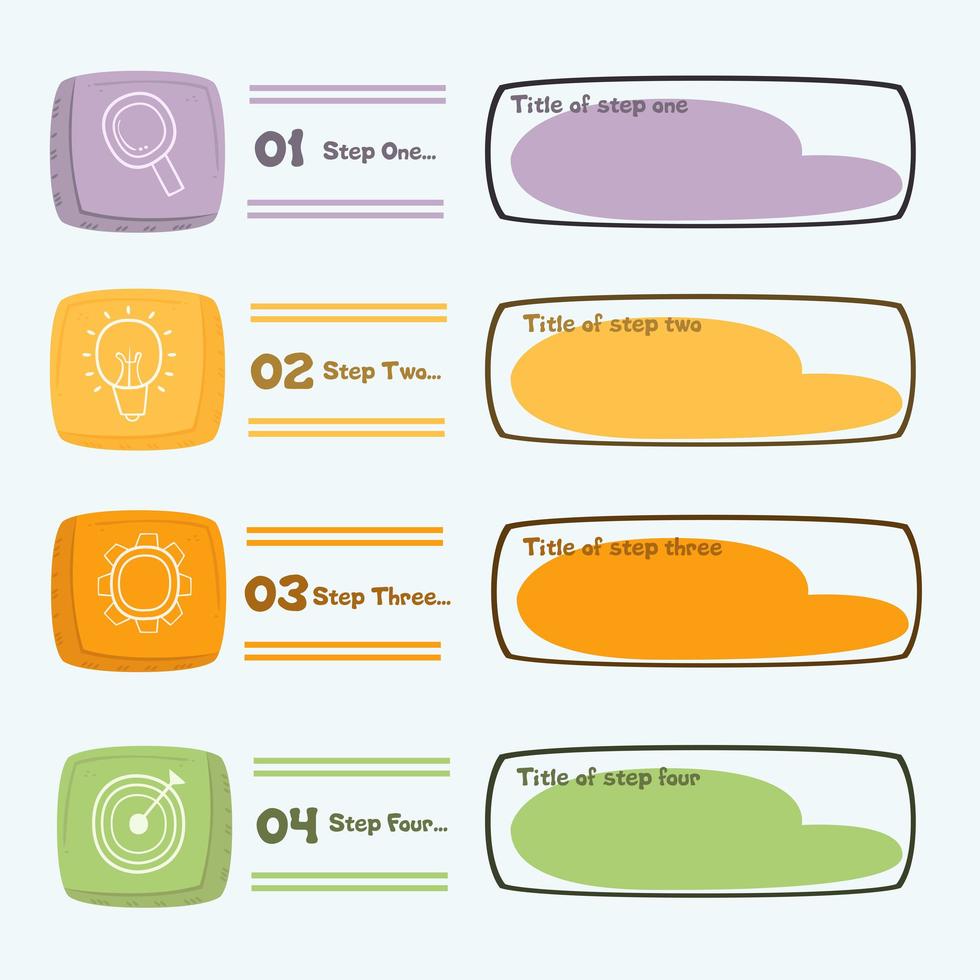 01 Step One...

Title of step one

02 Step Two...

Title of step two

03 Step Three...

Title of step three

04 Step Four...

Title of step four