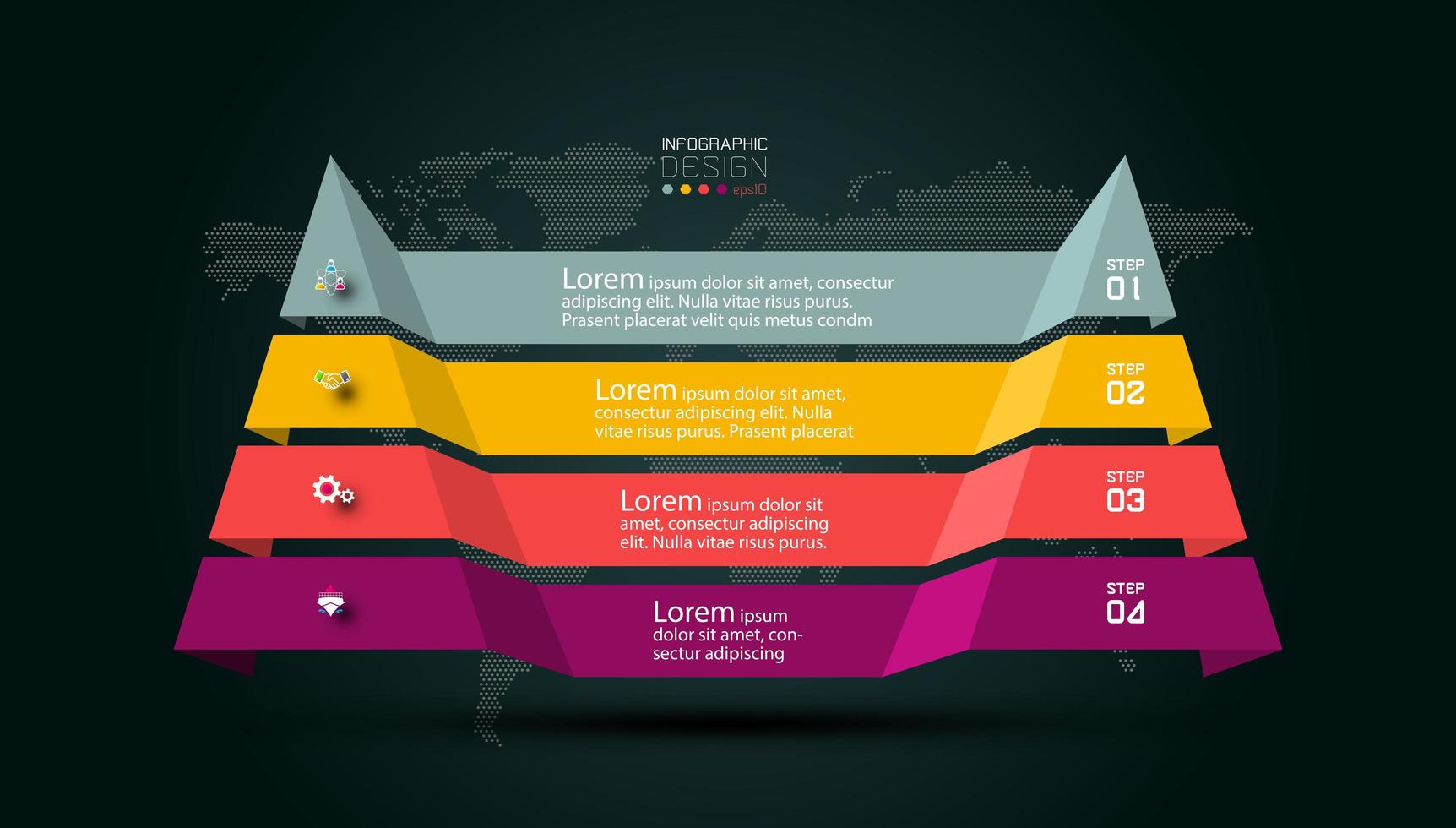 INFOGRAPHIC
DESIGN
eps10

Lorem ipsum dolor sit amet, consectur adipiscing elit. Nulla vitae risus purus. Prasent placerat velit quis metus condm

STEP
01

Lorem ipsum dolor sit amet, consectur adipiscing elit. Nulla vitae risus purus. Prasent placerat

STEP
02

Lorem ipsum dolor sit amet, consectur adipiscing elit. Nulla vitae risus purus.

STEP
03

Lorem ipsum dolor sit amet, consectur adipiscing

STEP
04