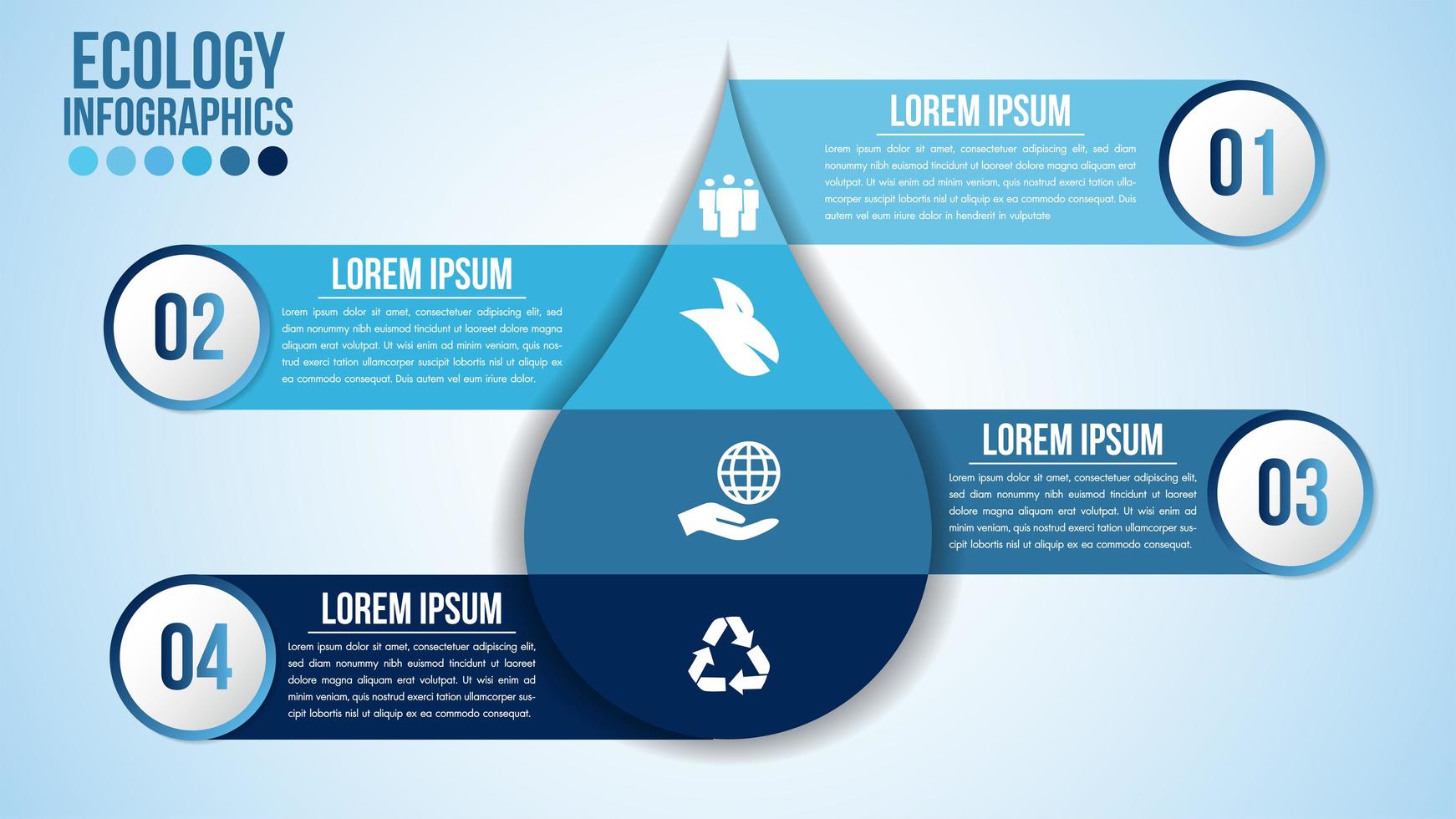 ECOLOGY
INFOGRAPHICS

LOREM IPSUM

Lorem ipsum dolor sit amet, consectetuer adipiscing elit, sed diam nonummy nibh euismod tincidunt ut laoreet dolore magna aliquam erat volutpat. Ut wisi enim ad minim veniam, quis nostrud exerci tation ullamcorper suscipit lobortis nisl ut aliquip ex ea commodo consequat. Duis autem vel eum iriure dolor in hendrerit in vulputate

01

02

LOREM IPSUM

Lorem ipsum dolor sit amet, consectetuer adipiscing elit, sed diam nonummy nibh euismod tincidunt ut laoreet dolore magna aliquam erat volutpat. Ut wisi enim ad minim veniam, quis nostrud exerci tation ullamcorper suscipit lobortis nisl ut aliquip ex ea commodo consequat. Duis autem vel eum iriure dolor.

LOREM IPSUM

Lorem ipsum dolor sit amet, consectetuer adipiscing elit, sed diam nonummy nibh euismod tincidunt ut laoreet dolore magna aliquam erat volutpat. Ut wisi enim ad minim veniam, quis nostrud exerci tation ullamcorper suscipit lobortis nisl ut aliquip ex ea commodo consequat.

03

04

LOREM IPSUM

Lorem ipsum dolor sit amet, consectetuer adipiscing elit, sed diam nonummy nibh euismod tincidunt ut laoreet dolore magna aliquam erat volutpat. Ut wisi enim ad minim veniam, quis nostrud exerci tation ullamcorper suscipit lobortis nisl ut aliquip ex ea commodo consequat.