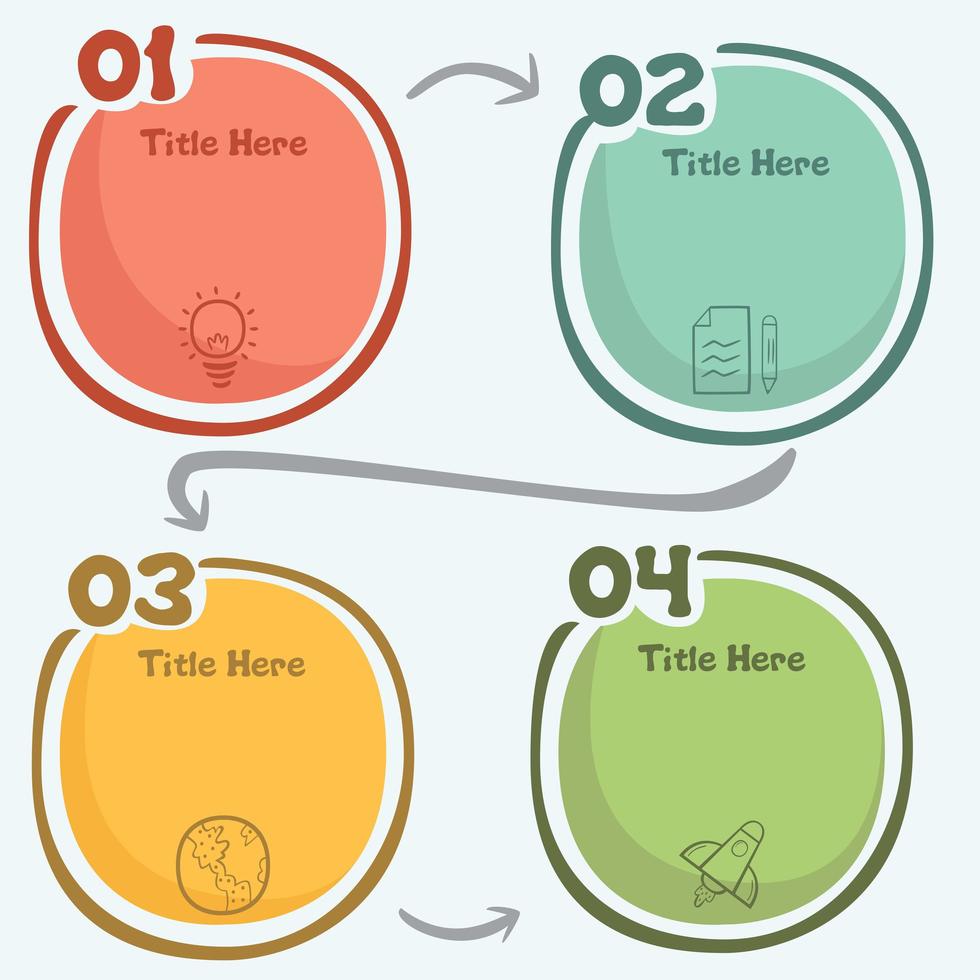 01
Title Here

02
Title Here

03
Title Here

04
Title Here