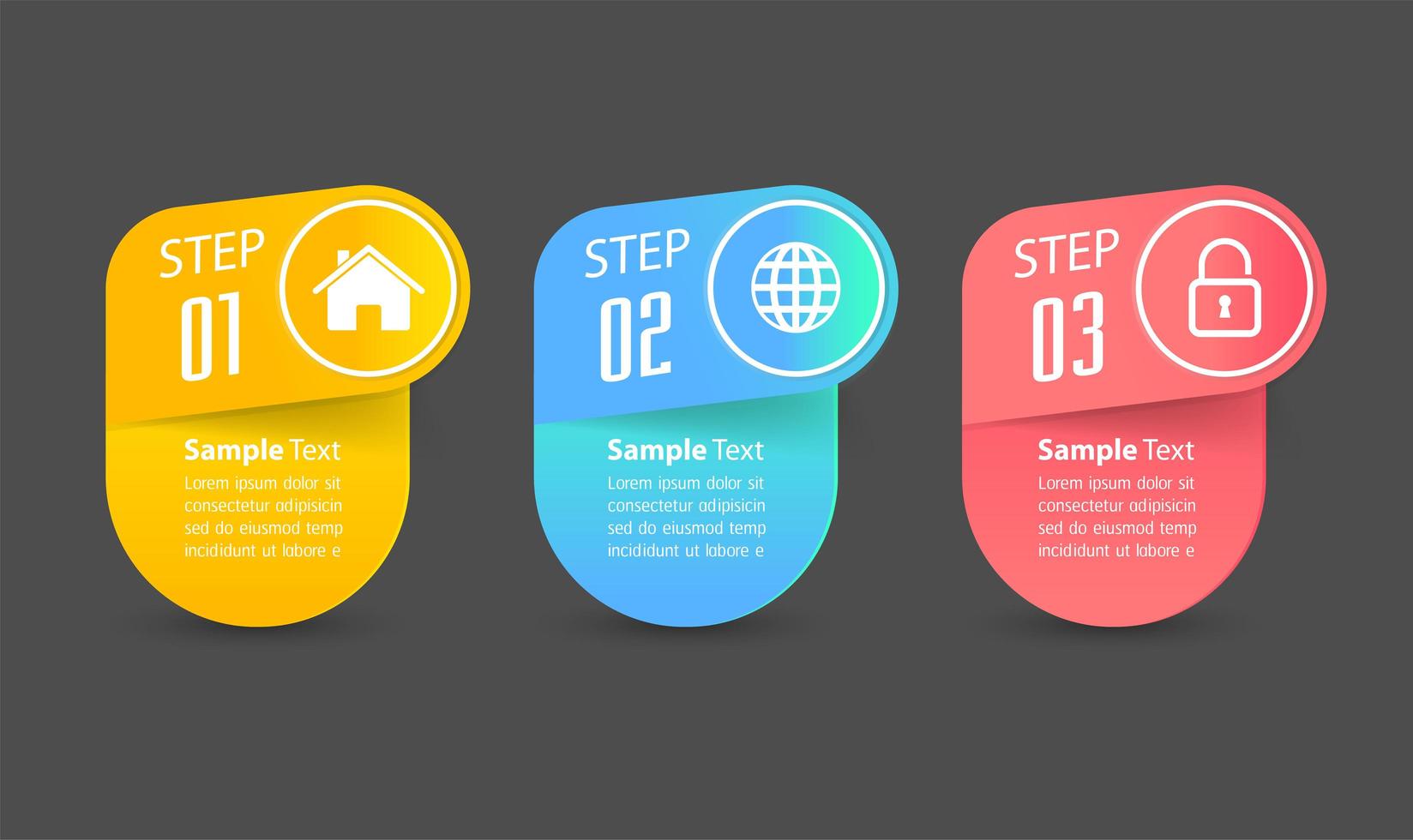 STEP
01

Sample Text
Lorem ipsum dolor sit consectetur adipisicin sed do eiusmod temp incididunt ut labore e

STEP
02

Sample Text
Lorem ipsum dolor sit consectetur adipisicin sed do eiusmod temp incididunt ut labore e

STEP
03

Sample Text
Lorem ipsum dolor sit consectetur adipisicin sed do eiusmod temp incididunt ut labore e