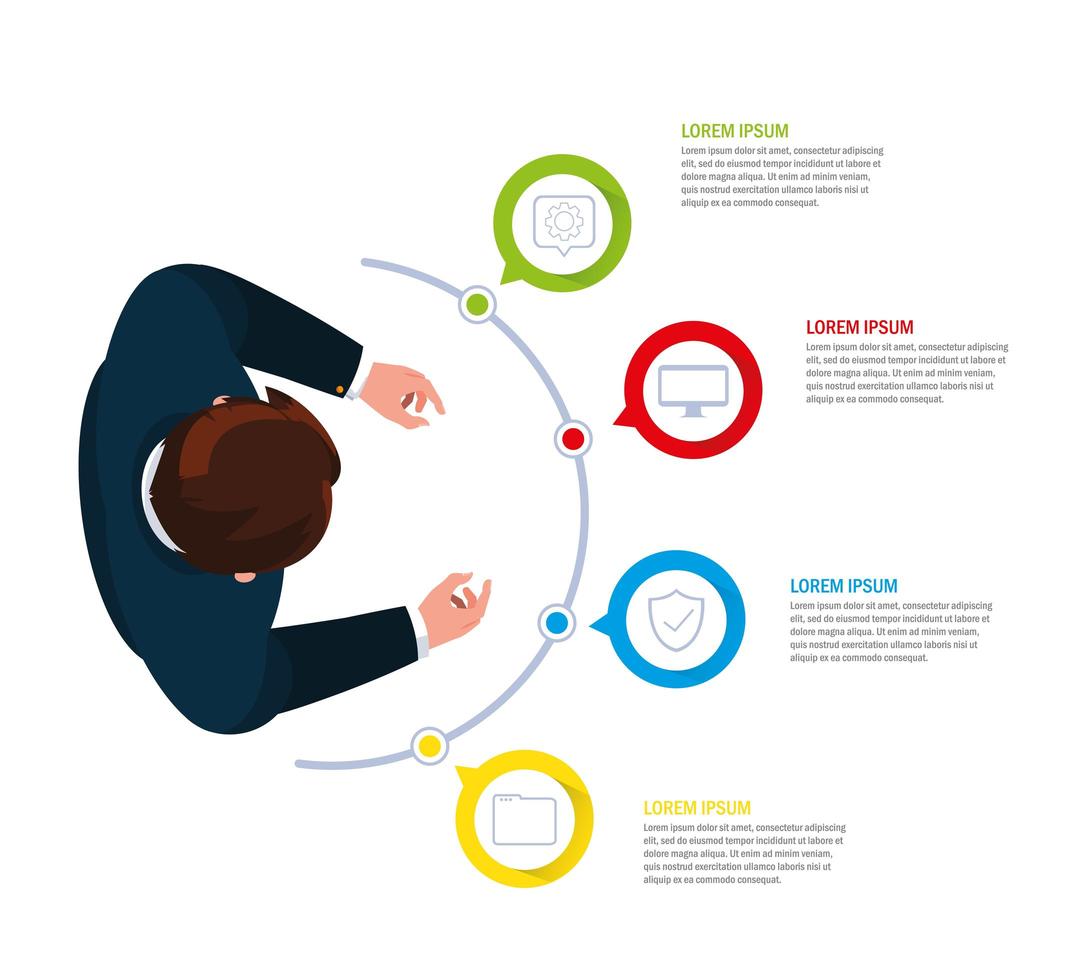 LOREM IPSUM
Lorem ipsum dolor sit amet, consectetur adipiscing elit, sed do eiusmod tempor incididunt ut labore et dolore magna aliqua. Ut enim ad minim veniam, quis nostrud exercitation ullamco laboris nisi ut aliquip ex ea commodo consequat.

LOREM IPSUM
Lorem ipsum dolor sit amet, consectetur adipiscing elit, sed do eiusmod tempor incididunt ut labore et dolore magna aliqua. Ut enim ad minim veniam, quis nostrud exercitation ullamco laboris nisi ut aliquip ex ea commodo consequat.

LOREM IPSUM
Lorem ipsum dolor sit amet, consectetur adipiscing elit, sed do eiusmod tempor incididunt ut labore et dolore magna aliqua. Ut enim ad minim veniam, quis nostrud exercitation ullamco laboris nisi ut aliquip ex ea commodo consequat.

LOREM IPSUM
Lorem ipsum dolor sit amet, consectetur adipiscing elit, sed do eiusmod tempor incididunt ut labore et dolore magna aliqua. Ut enim ad minim veniam, quis nostrud exercitation ullamco laboris nisi ut aliquip ex ea commodo consequat.