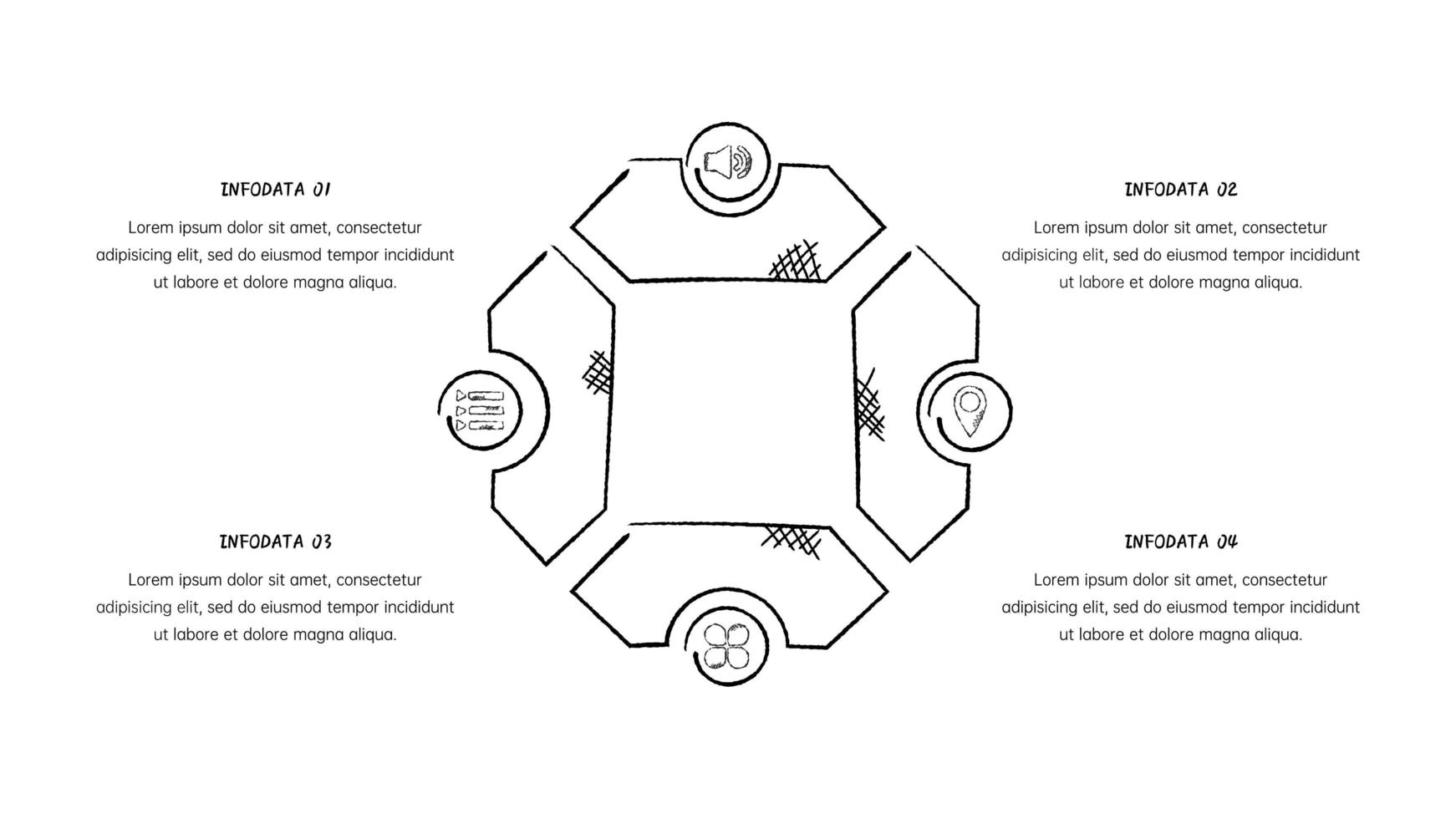 INFODATA 01

Lorem ipsum dolor sit amet, consectetur adipisicing elit, sed do eiusmod tempor incididunt ut labore et dolore magna aliqua.

INFODATA 02

Lorem ipsum dolor sit amet, consectetur adipisicing elit, sed do eiusmod tempor incididunt ut labore et dolore magna aliqua.

INFODATA 03

Lorem ipsum dolor sit amet, consectetur adipisicing elit, sed do eiusmod tempor incididunt ut labore et dolore magna aliqua.

INFODATA 04

Lorem ipsum dolor sit amet, consectetur adipisicing elit, sed do eiusmod tempor incididunt ut labore et dolore magna aliqua.