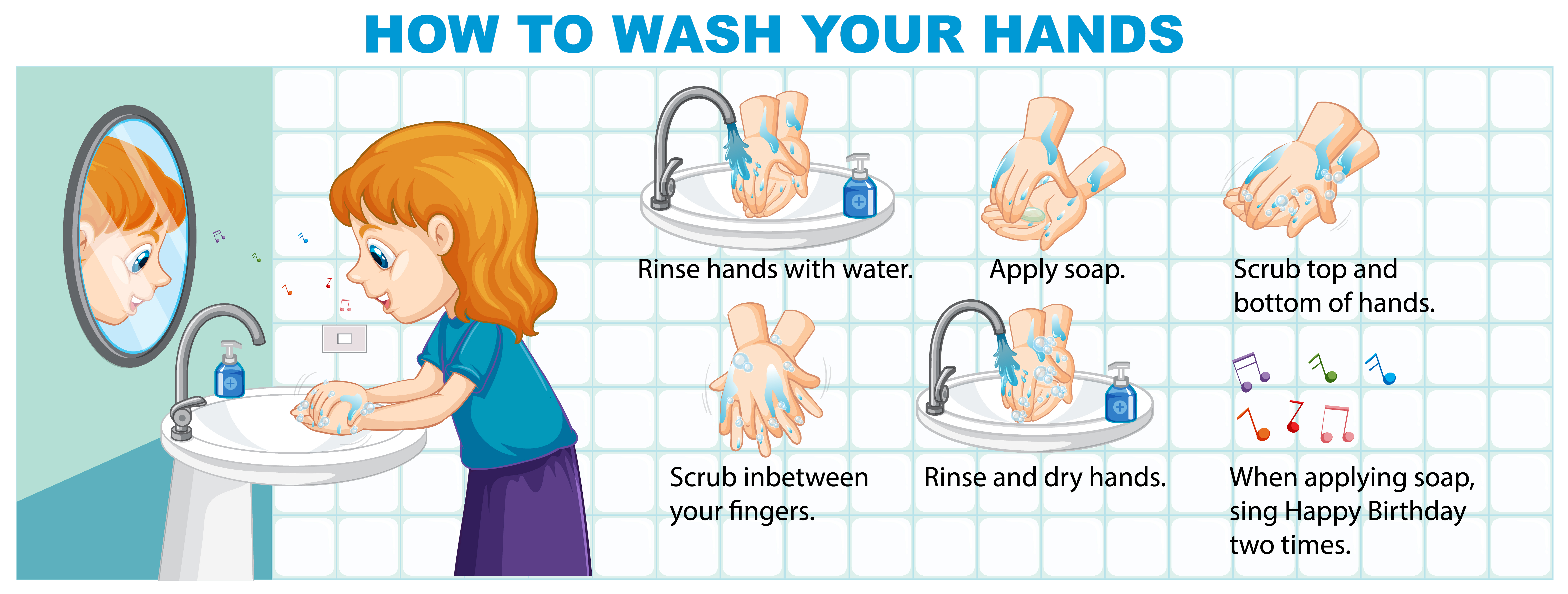 HOW TO WASH YOUR HANDS

Rinse hands with water.

Apply soap.

Scrub top and bottom of hands.

Scrub inbetween your fingers.

Rinse and dry hands.

When applying soap, sing Happy Birthday two times.