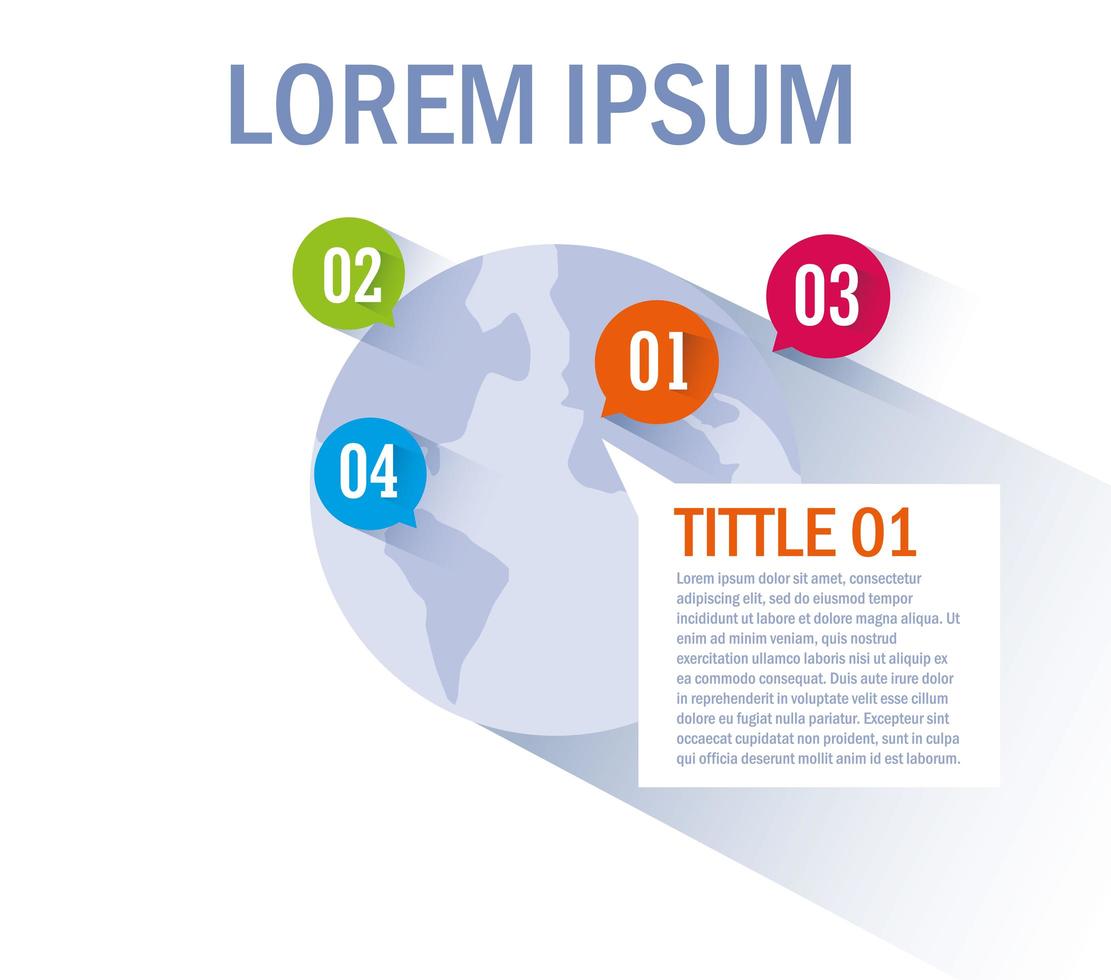 LOREM IPSUM

02

03

01

04

TITTLE 01

Lorem ipsum dolor sit amet, consectetur adipiscing elit, sed do eiusmod tempor incididunt ut labore et dolore magna aliqua. Ut enim ad minim veniam, quis nostrud exercitation ullamco laboris nisi ut aliquip ex ea commodo consequat. Duis aute irure dolor in reprehenderit in voluptate velit esse cillum dolore eu fugiat nulla pariatur. Excepteur sint occaecat cupidatat non proident, sunt in culpa qui officia deserunt mollit anim id est laborum.